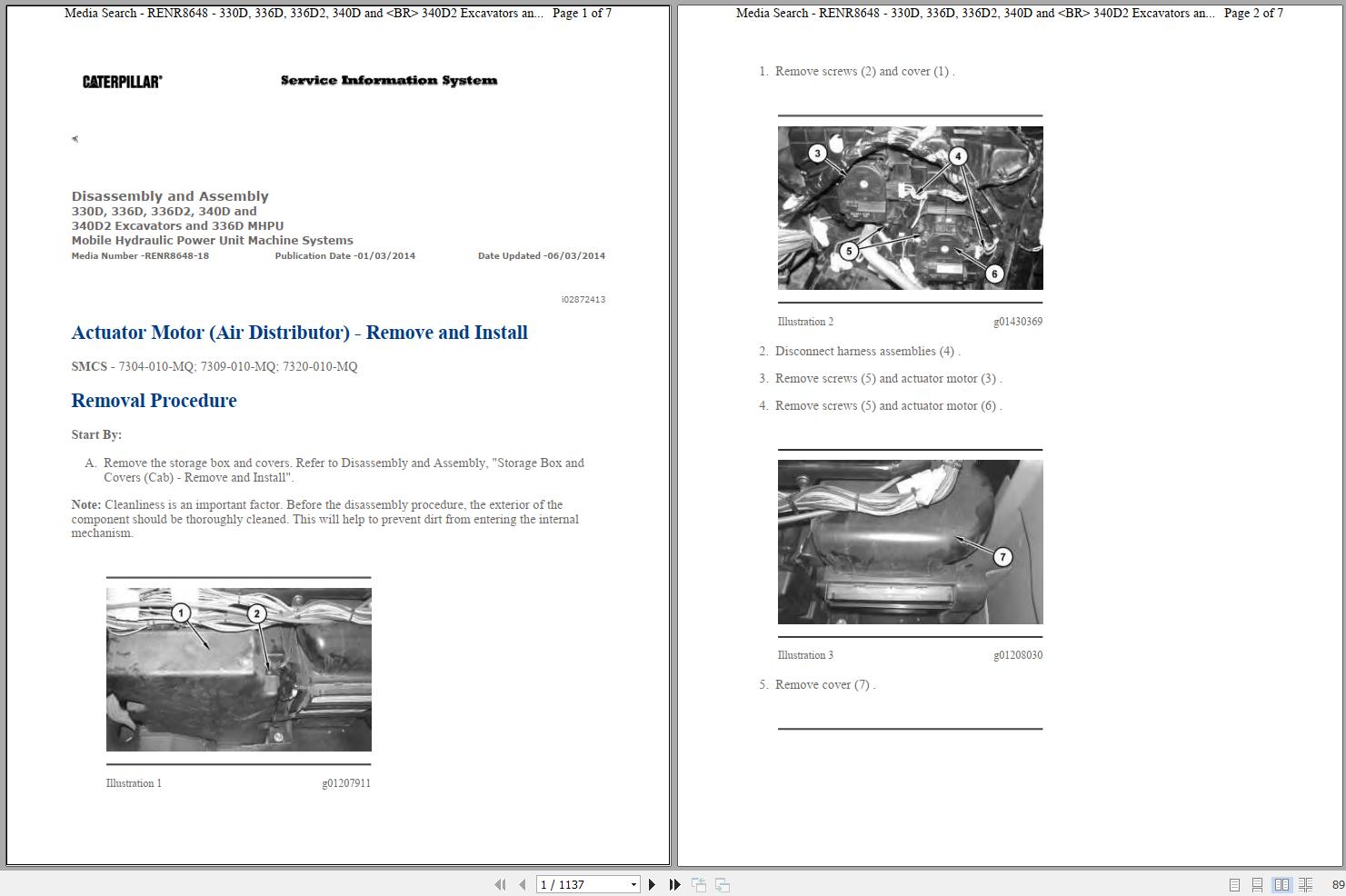 Media Search - RENR8648 - 330D, 336D, 336D2, 340D and <BR> 340D2 Excavators an... Page 1 of 7

CATERPILLAR®

Service Information System

Disassembly and Assembly
330D, 336D, 336D2, 340D and
340D2 Excavators and 336D MHPU
Mobile Hydraulic Power Unit Machine Systems
Media Number -RENR8648-18 Publication Date -01/03/2014 Date Updated -06/03/2014

i02872413

Actuator Motor (Air Distributor) - Remove and Install

SMCS - 7304-010-MQ; 7309-010-MQ; 7320-010-MQ

Removal Procedure

Start By:

A. Remove the storage box and covers. Refer to Disassembly and Assembly, "Storage Box and Covers (Cab) - Remove and Install".

Note: Cleanliness is an important factor. Before the disassembly procedure, the exterior of the component should be thoroughly cleaned. This will help to prevent dirt from entering the internal mechanism.

1
2

Illustration 1 g01207911

Media Search - RENR8648 - 330D, 336D, 336D2, 340D and <BR> 340D2 Excavators an... Page 2 of 7

1. Remove screws (2) and cover (1) .

3
4
5
6

Illustration 2 g01430369

2. Disconnect harness assemblies (4) .

3. Remove screws (5) and actuator motor (3) .

4. Remove screws (5) and actuator motor (6) .

7

Illustration 3 g01208030

5. Remove cover (7) .

1 / 1137

89