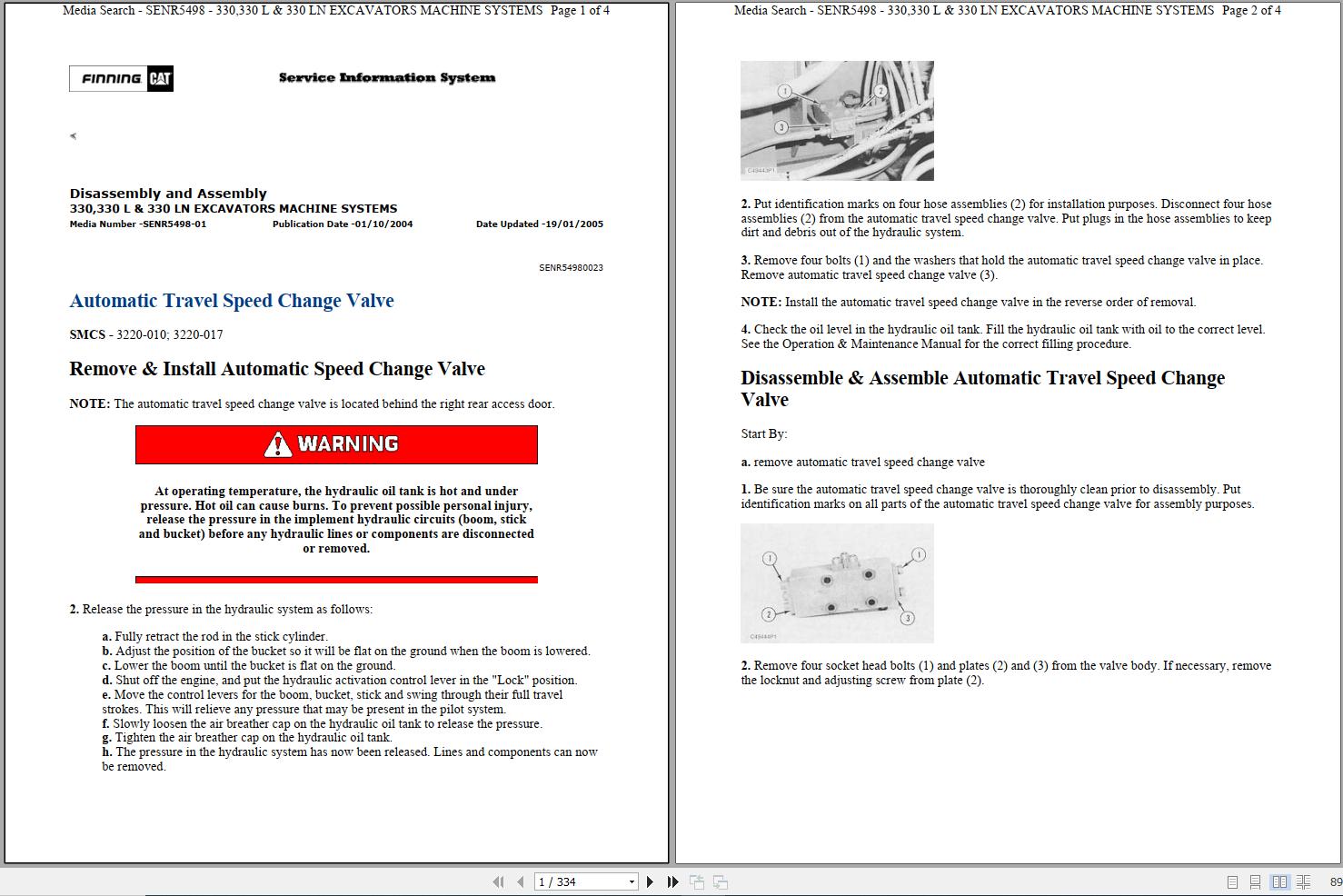 Media Search - SENR5498 - 330,330 L & 330 LN EXCAVATORS MACHINE SYSTEMS Page 1 of 4

FINNING CAT

Service Information System

Disassembly and Assembly
330,330 L & 330 LN EXCAVATORS MACHINE SYSTEMS
Media Number -SENR5498-01 Publication Date -01/10/2004 Date Updated -19/01/2005

SENR54980023

Automatic Travel Speed Change Valve

SMCS - 3220-010; 3220-017

Remove & Install Automatic Speed Change Valve

NOTE: The automatic travel speed change valve is located behind the right rear access door.

WARNING

At operating temperature, the hydraulic oil tank is hot and under pressure. Hot oil can cause burns. To prevent possible personal injury, release the pressure in the implement hydraulic circuits (boom, stick and bucket) before any hydraulic lines or components are disconnected or removed.

2. Release the pressure in the hydraulic system as follows:

a. Fully retract the rod in the stick cylinder.
b. Adjust the position of the bucket so it will be flat on the ground when the boom is lowered.
c. Lower the boom until the bucket is flat on the ground.
d. Shut off the engine, and put the hydraulic activation control lever in the "Lock" position.
e. Move the control levers for the boom, bucket, stick and swing through their full travel strokes. This will relieve any pressure that may be present in the pilot system.
f. Slowly loosen the air breather cap on the hydraulic oil tank to release the pressure.
g. Tighten the air breather cap on the hydraulic oil tank.
h. The pressure in the hydraulic system has now been released. Lines and components can now be removed.

Media Search - SENR5498 - 330,330 L & 330 LN EXCAVATORS MACHINE SYSTEMS Page 2 of 4

1 2 3
C49443P1

2. Put identification marks on four hose assemblies (2) for installation purposes. Disconnect four hose assemblies (2) from the automatic travel speed change valve. Put plugs in the hose assemblies to keep dirt and debris out of the hydraulic system.

3. Remove four bolts (1) and the washers that hold the automatic travel speed change valve in place. Remove automatic travel speed change valve (3).

NOTE: Install the automatic travel speed change valve in the reverse order of removal.

4. Check the oil level in the hydraulic oil tank. Fill the hydraulic oil tank with oil to the correct level. See the Operation & Maintenance Manual for the correct filling procedure.

Disassemble & Assemble Automatic Travel Speed Change Valve

Start By:

a. remove automatic travel speed change valve

1. Be sure the automatic travel speed change valve is thoroughly clean prior to disassembly. Put identification marks on all parts of the automatic travel speed change valve for assembly purposes.

1 1 2 3
C49444P1

2. Remove four socket head bolts (1) and plates (2) and (3) from the valve body. If necessary, remove the locknut and adjusting screw from plate (2).

1 / 334

89