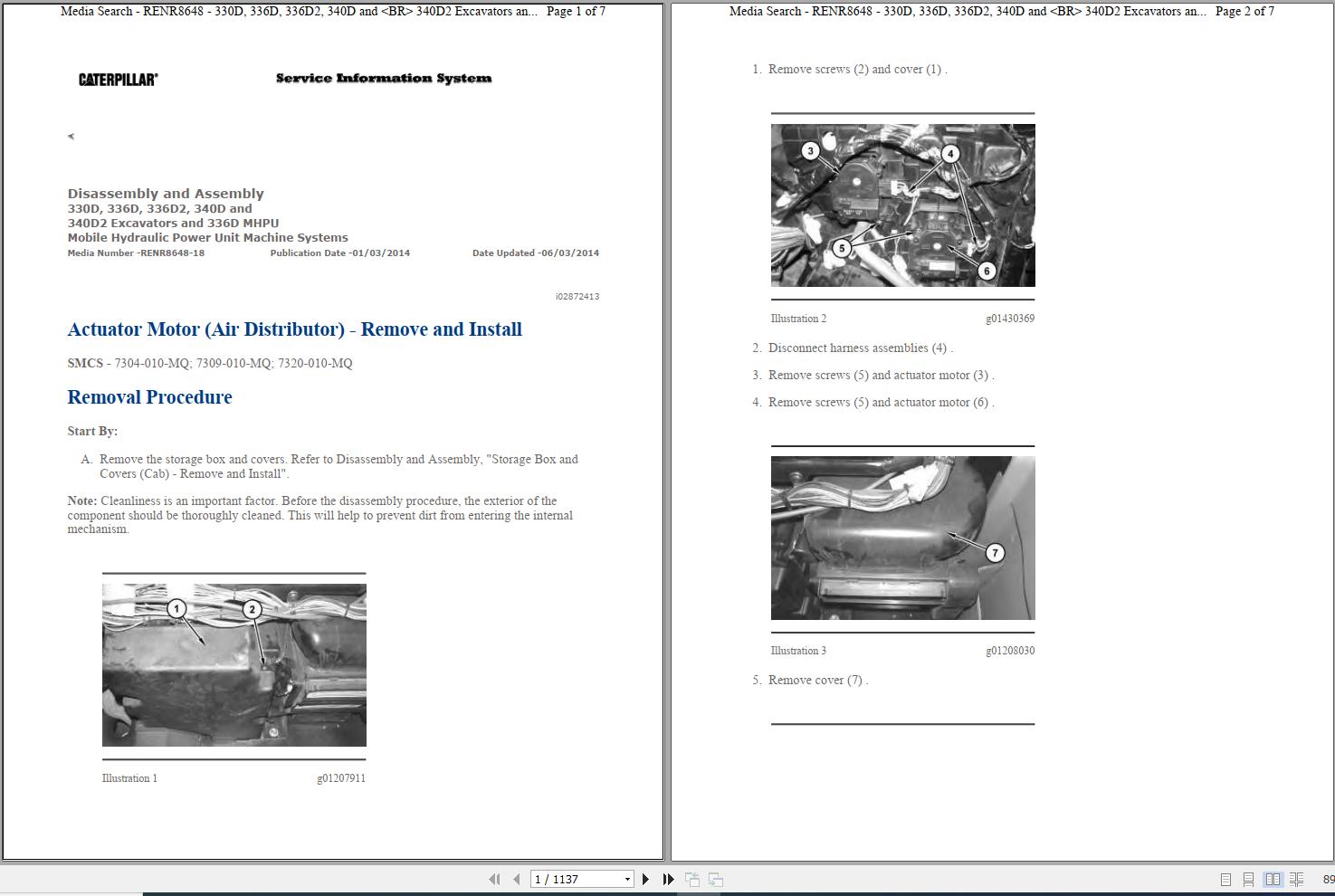 Media Search - RENR8648 - 330D, 336D, 336D2, 340D and <BR> 340D2 Excavators an... Page 1 of 7

CATERPILLAR®

Service Information System

Disassembly and Assembly
330D, 336D, 336D2, 340D and
340D2 Excavators and 336D MHPU
Mobile Hydraulic Power Unit Machine Systems
Media Number -RENR8648-18 Publication Date -01/03/2014 Date Updated -06/03/2014

i02872413

Actuator Motor (Air Distributor) - Remove and Install

SMCS - 7304-010-MQ; 7309-010-MQ; 7320-010-MQ

Removal Procedure

Start By:

A. Remove the storage box and covers. Refer to Disassembly and Assembly, "Storage Box and Covers (Cab) - Remove and Install".

Note: Cleanliness is an important factor. Before the disassembly procedure, the exterior of the component should be thoroughly cleaned. This will help to prevent dirt from entering the internal mechanism.

1
2

Illustration 1 g01207911

Media Search - RENR8648 - 330D, 336D, 336D2, 340D and <BR> 340D2 Excavators an... Page 2 of 7

1. Remove screws (2) and cover (1) .

3
4
5
6

Illustration 2 g01430369

2. Disconnect harness assemblies (4) .

3. Remove screws (5) and actuator motor (3) .

4. Remove screws (5) and actuator motor (6) .

7

Illustration 3 g01208030

5. Remove cover (7) .

1 / 1137

89