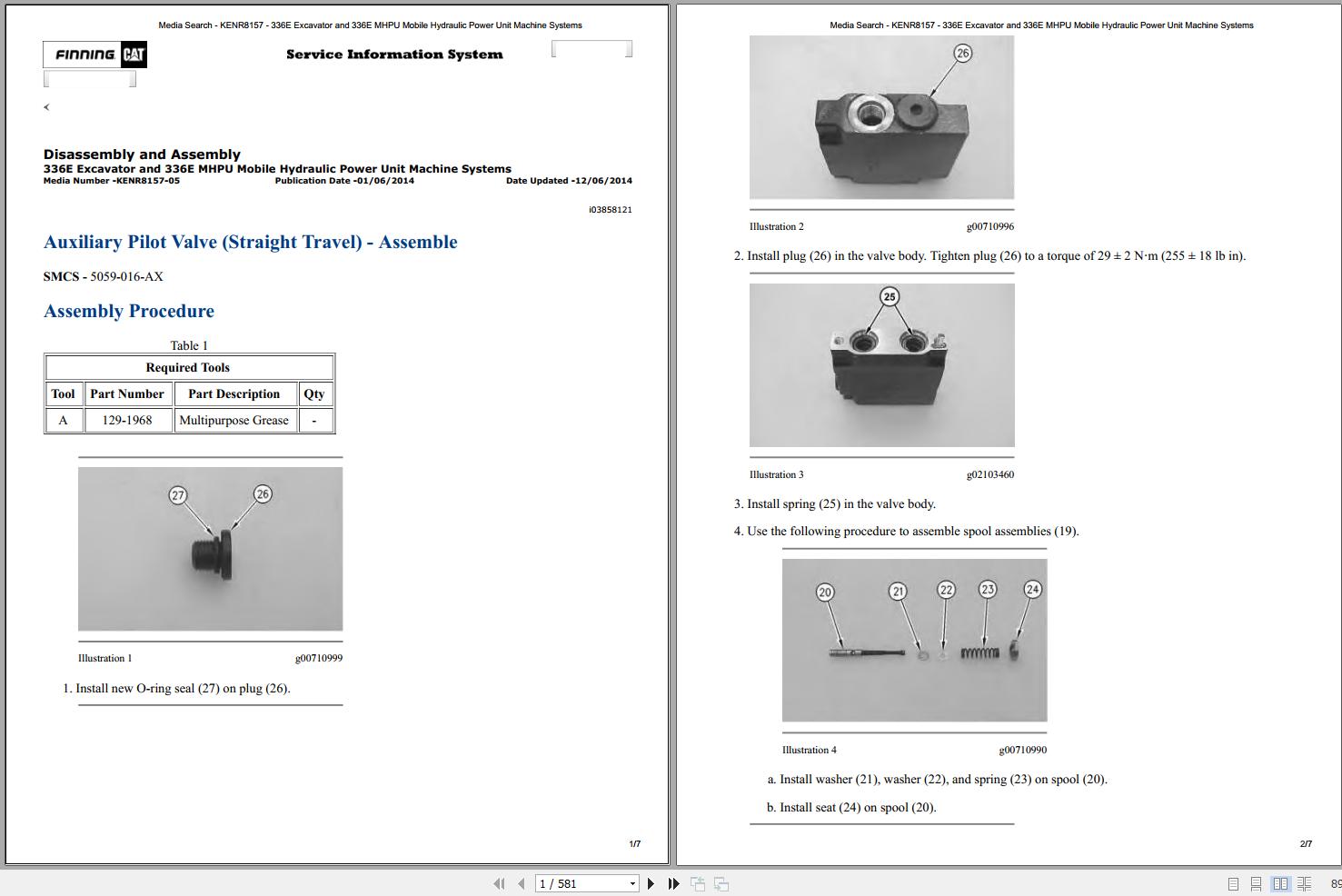 Media Search - KENR8157 - 336E Excavator and 336E MHPU Mobile Hydraulic Power Unit Machine Systems

FINNING CAT

Service Information System

<

Disassembly and Assembly
336E Excavator and 336E MHPU Mobile Hydraulic Power Unit Machine Systems
Media Number -KENR8157-05 Publication Date -01/06/2014 Date Updated -12/06/2014

i03858121

Auxiliary Pilot Valve (Straight Travel) - Assemble

SMCS - 5059-016-AX

Assembly Procedure

Table 1

| Required Tools | | | |
|---|---|---|---|
| Tool | Part Number | Part Description | Qty |
| A | 129-1968 | Multipurpose Grease | - |

27 26

Illustration 1 g00710999

1. Install new O-ring seal (27) on plug (26).

1/7

Media Search - KENR8157 - 336E Excavator and 336E MHPU Mobile Hydraulic Power Unit Machine Systems

26

Illustration 2 g00710996

2. Install plug (26) in the valve body. Tighten plug (26) to a torque of 29 ± 2 N·m (255 ± 18 lb in).

25

Illustration 3 g02103460

3. Install spring (25) in the valve body.

4. Use the following procedure to assemble spool assemblies (19).

20 21 22 23 24

Illustration 4 g00710990

a. Install washer (21), washer (22), and spring (23) on spool (20).

b. Install seat (24) on spool (20).

2/7

1 / 581

89