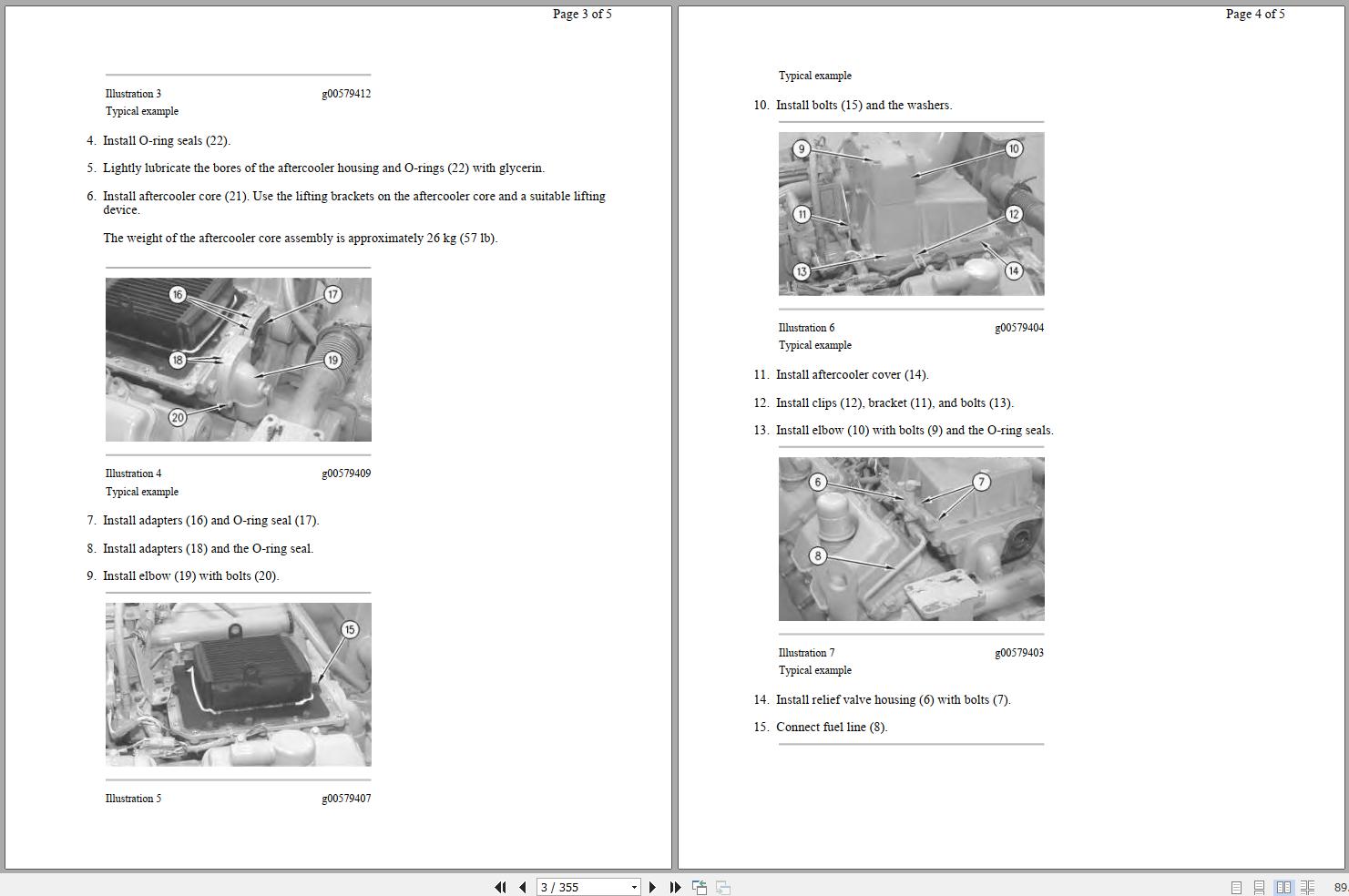 Page 3 of 5

Illustration 3 g00579412
Typical example

4. Install O-ring seals (22).

5. Lightly lubricate the bores of the aftercooler housing and O-rings (22) with glycerin.

6. Install aftercooler core (21). Use the lifting brackets on the aftercooler core and a suitable lifting device.

The weight of the aftercooler core assembly is approximately 26 kg (57 lb).

16
17
18
19
20

Illustration 4 g00579409
Typical example

7. Install adapters (16) and O-ring seal (17).

8. Install adapters (18) and the O-ring seal.

9. Install elbow (19) with bolts (20).

15

Illustration 5 g00579407

Page 4 of 5

Typical example

10. Install bolts (15) and the washers.

9
10
11
12
13
14

Illustration 6 g00579404
Typical example

11. Install aftercooler cover (14).

12. Install clips (12), bracket (11), and bolts (13).

13. Install elbow (10) with bolts (9) and the O-ring seals.

6
7
8

Illustration 7 g00579403
Typical example

14. Install relief valve housing (6) with bolts (7).

15. Connect fuel line (8).

3 / 355

89.