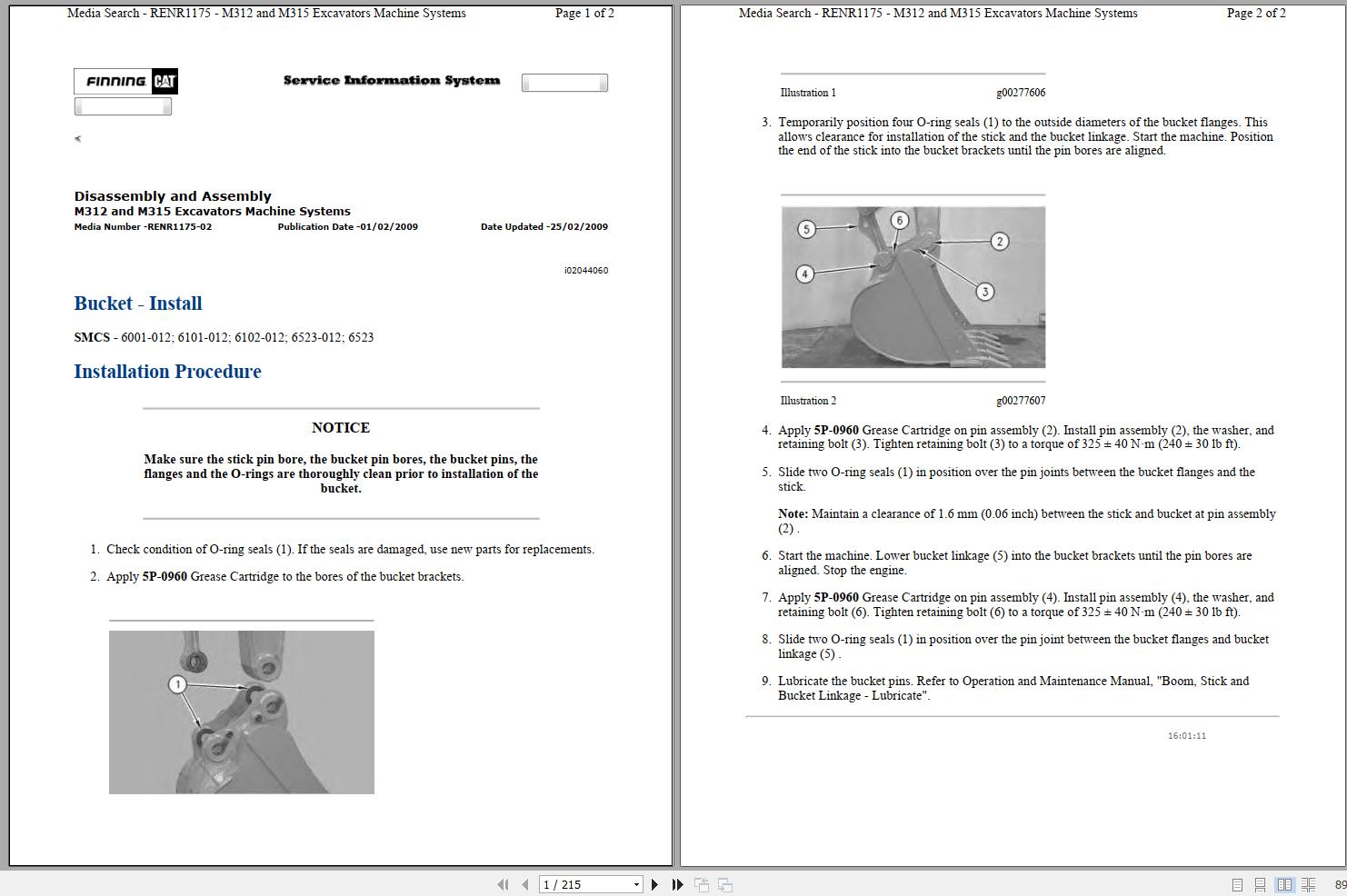 Media Search - RENR1175 - M312 and M315 Excavators Machine Systems Page 1 of 2

FINNING CAT

Service Information System

Disassembly and Assembly
M312 and M315 Excavators Machine Systems
Media Number -RENR1175-02 Publication Date -01/02/2009 Date Updated -25/02/2009

i02044060

Bucket - Install

SMCS - 6001-012; 6101-012; 6102-012; 6523-012; 6523

Installation Procedure

NOTICE

Make sure the stick pin bore, the bucket pin bores, the bucket pins, the flanges and the O-rings are thoroughly clean prior to installation of the bucket.

1. Check condition of O-ring seals (1). If the seals are damaged, use new parts for replacements.

2. Apply 5P-0960 Grease Cartridge to the bores of the bucket brackets.

1

Media Search - RENR1175 - M312 and M315 Excavators Machine Systems Page 2 of 2

Illustration 1 g00277606

3. Temporarily position four O-ring seals (1) to the outside diameters of the bucket flanges. This allows clearance for installation of the stick and the bucket linkage. Start the machine. Position the end of the stick into the bucket brackets until the pin bores are aligned.

5 6 2 4 3

Illustration 2 g00277607

4. Apply 5P-0960 Grease Cartridge on pin assembly (2). Install pin assembly (2), the washer, and retaining bolt (3). Tighten retaining bolt (3) to a torque of 325 ± 40 N·m (240 ± 30 lb ft).

5. Slide two O-ring seals (1) in position over the pin joints between the bucket flanges and the stick.

Note: Maintain a clearance of 1.6 mm (0.06 inch) between the stick and bucket at pin assembly (2) .

6. Start the machine. Lower bucket linkage (5) into the bucket brackets until the pin bores are aligned. Stop the engine.

7. Apply 5P-0960 Grease Cartridge on pin assembly (4). Install pin assembly (4), the washer, and retaining bolt (6). Tighten retaining bolt (6) to a torque of 325 ± 40 N·m (240 ± 30 lb ft).

8. Slide two O-ring seals (1) in position over the pin joint between the bucket flanges and bucket linkage (5) .

9. Lubricate the bucket pins. Refer to Operation and Maintenance Manual, "Boom, Stick and Bucket Linkage - Lubricate".

16:01:11

1 / 215

89