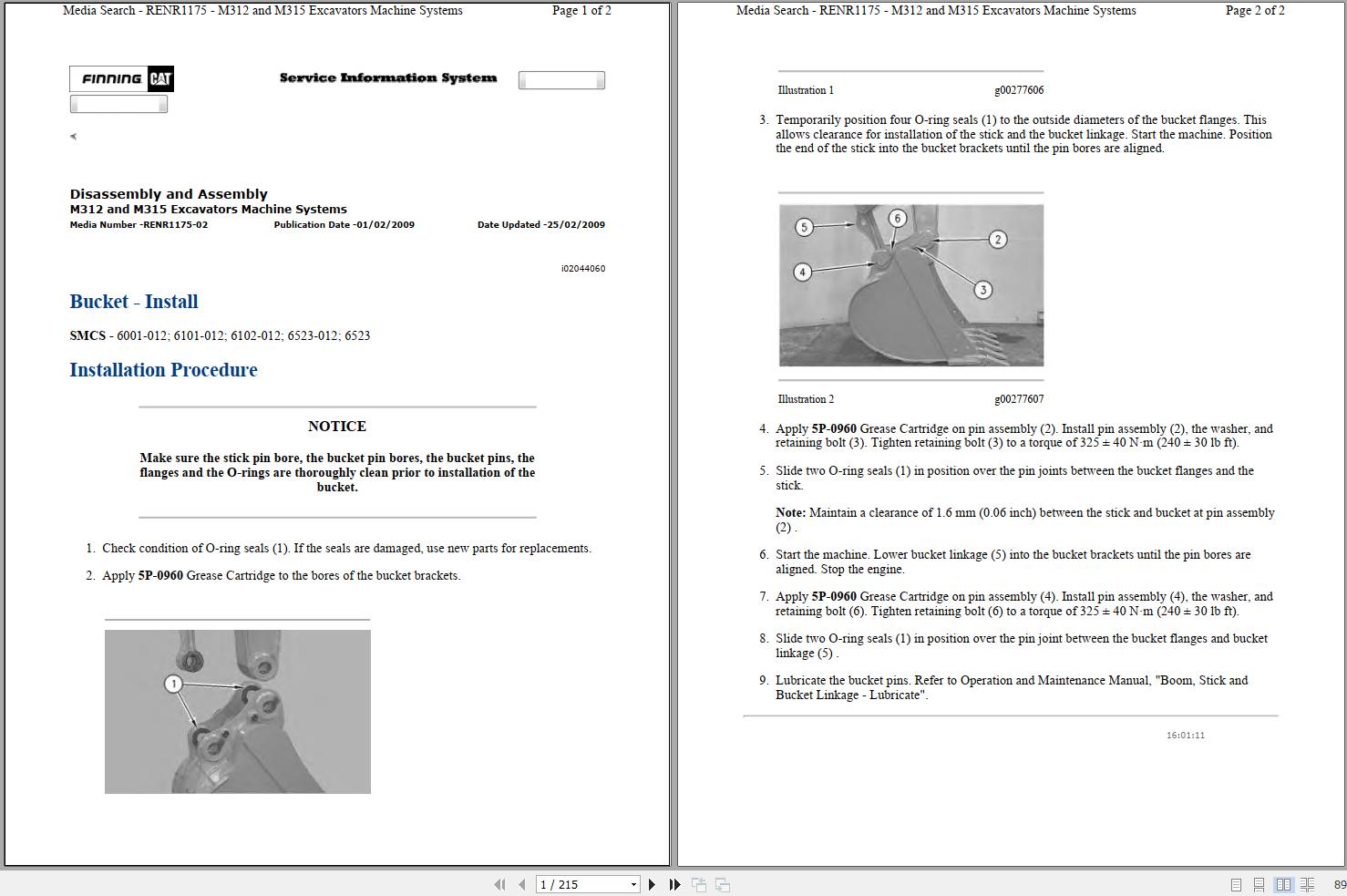 Media Search - RENR1175 - M312 and M315 Excavators Machine Systems Page 1 of 2

FINNING CAT

Service Information System

Disassembly and Assembly
M312 and M315 Excavators Machine Systems
Media Number -RENR1175-02 Publication Date -01/02/2009 Date Updated -25/02/2009

i02044060

Bucket - Install

SMCS - 6001-012; 6101-012; 6102-012; 6523-012; 6523

Installation Procedure

NOTICE

Make sure the stick pin bore, the bucket pin bores, the bucket pins, the flanges and the O-rings are thoroughly clean prior to installation of the bucket.

1. Check condition of O-ring seals (1). If the seals are damaged, use new parts for replacements.

2. Apply 5P-0960 Grease Cartridge to the bores of the bucket brackets.

1

Media Search - RENR1175 - M312 and M315 Excavators Machine Systems Page 2 of 2

Illustration 1 g00277606

3. Temporarily position four O-ring seals (1) to the outside diameters of the bucket flanges. This allows clearance for installation of the stick and the bucket linkage. Start the machine. Position the end of the stick into the bucket brackets until the pin bores are aligned.

5 6 2 4 3

Illustration 2 g00277607

4. Apply 5P-0960 Grease Cartridge on pin assembly (2). Install pin assembly (2), the washer, and retaining bolt (3). Tighten retaining bolt (3) to a torque of 325 ± 40 N·m (240 ± 30 lb ft).

5. Slide two O-ring seals (1) in position over the pin joints between the bucket flanges and the stick.

Note: Maintain a clearance of 1.6 mm (0.06 inch) between the stick and bucket at pin assembly (2) .

6. Start the machine. Lower bucket linkage (5) into the bucket brackets until the pin bores are aligned. Stop the engine.

7. Apply 5P-0960 Grease Cartridge on pin assembly (4). Install pin assembly (4), the washer, and retaining bolt (6). Tighten retaining bolt (6) to a torque of 325 ± 40 N·m (240 ± 30 lb ft).

8. Slide two O-ring seals (1) in position over the pin joint between the bucket flanges and bucket linkage (5) .

9. Lubricate the bucket pins. Refer to Operation and Maintenance Manual, "Boom, Stick and Bucket Linkage - Lubricate".

16:01:11

1 / 215

89