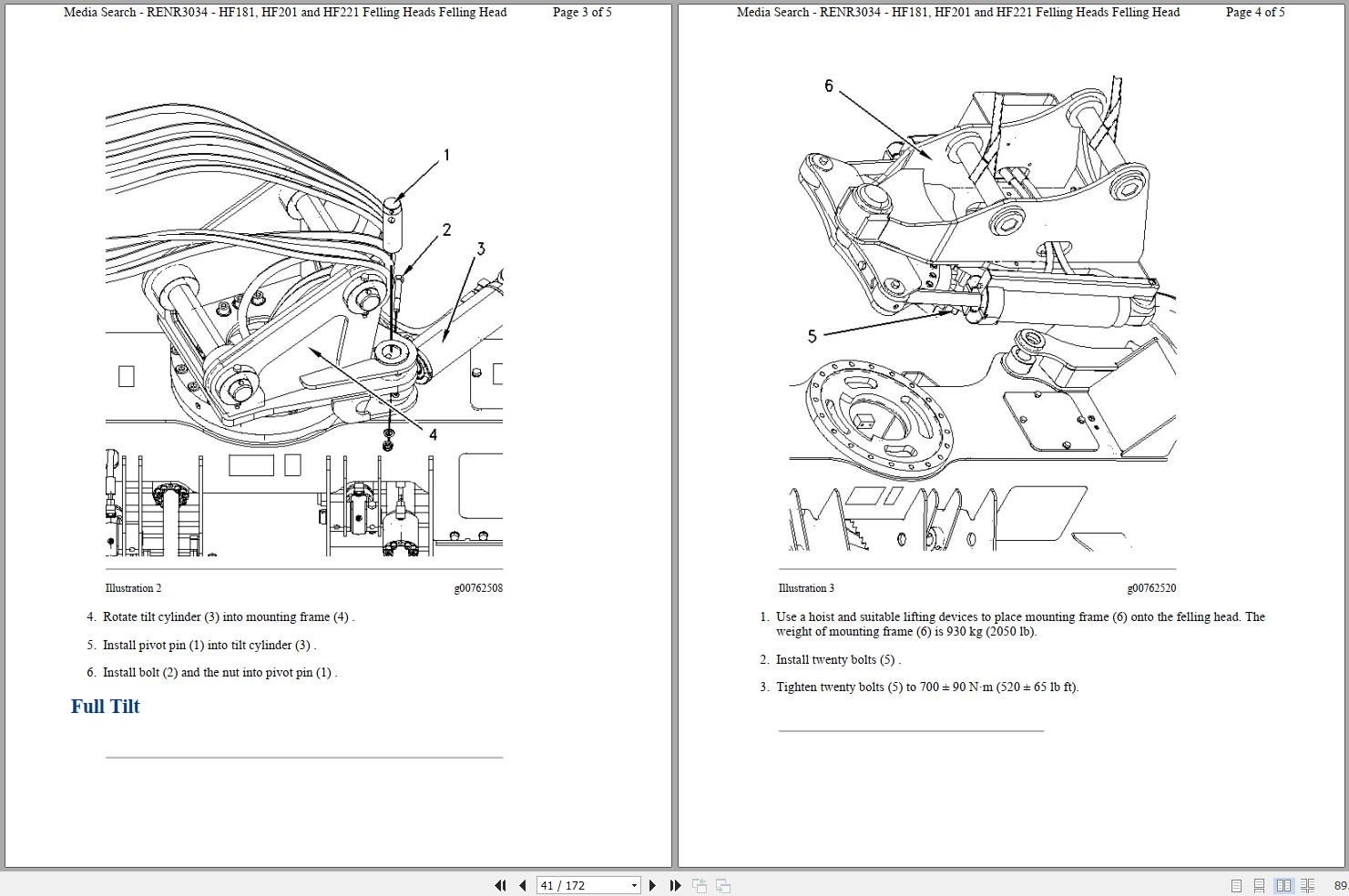 Media Search - RENR3034 - HF181, HF201 and HF221 Felling Heads Felling Head Page 3 of 5

1
2
3
4

Illustration 2 g00762508

4. Rotate tilt cylinder (3) into mounting frame (4) .

5. Install pivot pin (1) into tilt cylinder (3) .

6. Install bolt (2) and the nut into pivot pin (1) .

Full Tilt

Media Search - RENR3034 - HF181, HF201 and HF221 Felling Heads Felling Head Page 4 of 5

6
5

Illustration 3 g00762520

1. Use a hoist and suitable lifting devices to place mounting frame (6) onto the felling head. The weight of mounting frame (6) is 930 kg (2050 lb).

2. Install twenty bolts (5) .

3. Tighten twenty bolts (5) to 700 ± 90 N·m (520 ± 65 lb ft).

41 / 172

89.