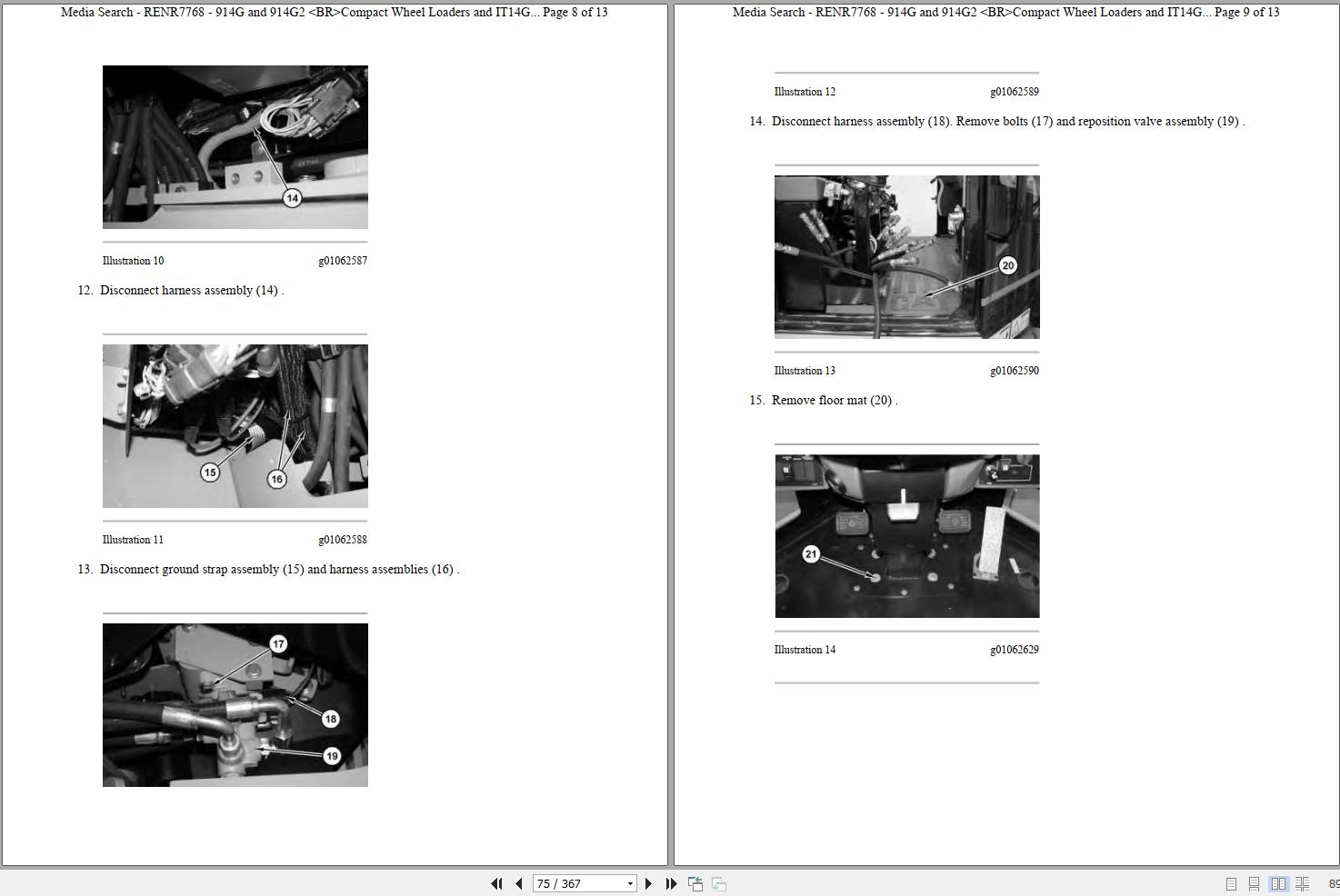 Media Search - RENR7768 - 914G and 914G2 <BR>Compact Wheel Loaders and IT14G... Page 8 of 13

14

Illustration 10 g01062587

12. Disconnect harness assembly (14) .

15
16

Illustration 11 g01062588

13. Disconnect ground strap assembly (15) and harness assemblies (16) .

17
18
19

Media Search - RENR7768 - 914G and 914G2 <BR>Compact Wheel Loaders and IT14G... Page 9 of 13

Illustration 12 g01062589

14. Disconnect harness assembly (18). Remove bolts (17) and reposition valve assembly (19) .

20

Illustration 13 g01062590

15. Remove floor mat (20) .

21

Illustration 14 g01062629

75 / 367

89