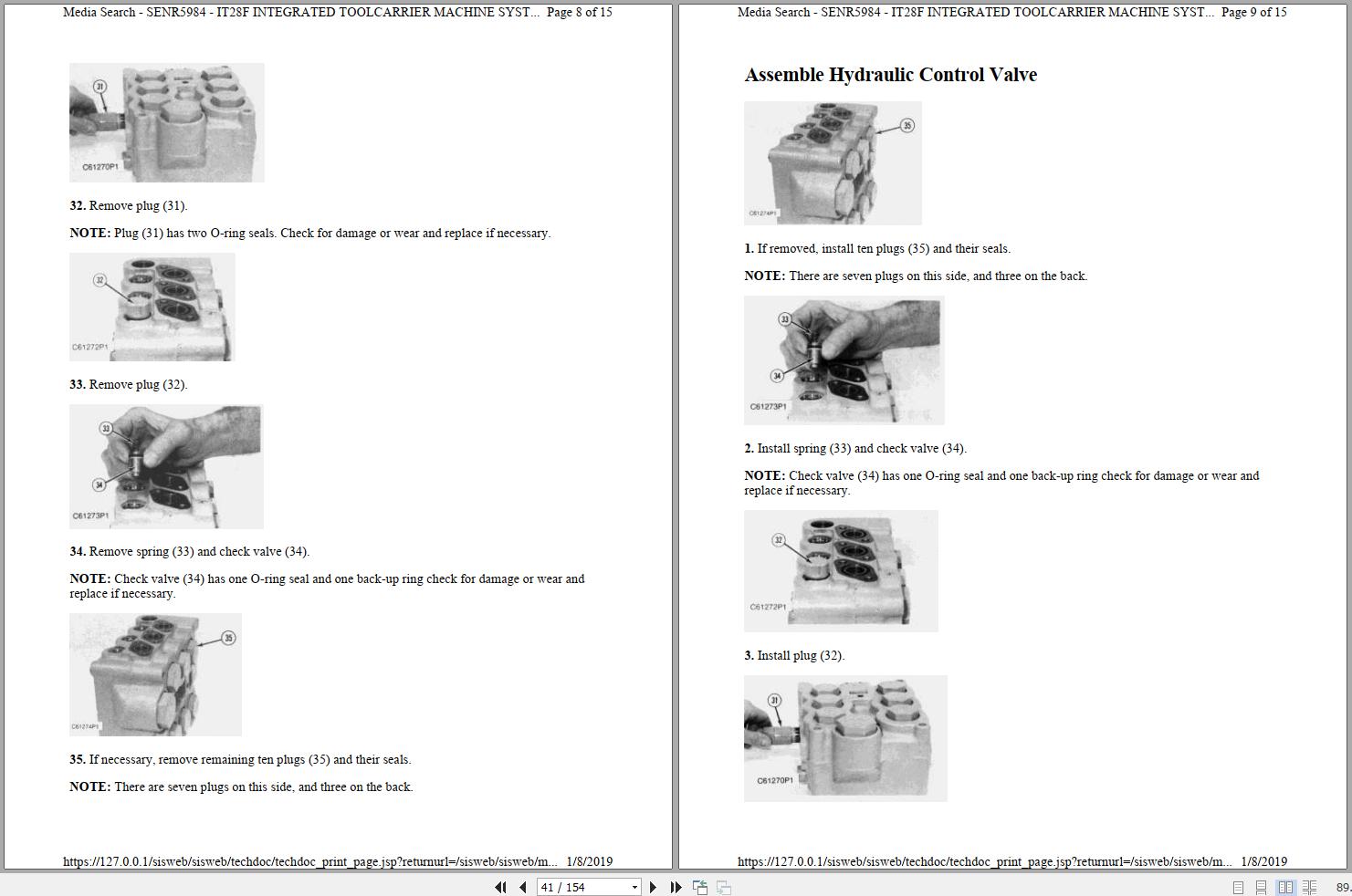 Media Search - SENR5984 - IT28F INTEGRATED TOOLCARRIER MACHINE SYST... Page 8 of 15

31

C61270P1

**32.** Remove plug (31).

**NOTE:** Plug (31) has two O-ring seals. Check for damage or wear and replace if necessary.

32

C61272P1

**33.** Remove plug (32).

33

34

C61273P1

**34.** Remove spring (33) and check valve (34).

**NOTE:** Check valve (34) has one O-ring seal and one back-up ring check for damage or wear and replace if necessary.

35

C61274P1

**35.** If necessary, remove remaining ten plugs (35) and their seals.

**NOTE:** There are seven plugs on this side, and three on the back.

https://127.0.0.1/sisweb/sisweb/techdoc/techdoc_print_page.jsp?returnurl=/sisweb/sisweb/m... 1/8/2019

Media Search - SENR5984 - IT28F INTEGRATED TOOLCARRIER MACHINE SYST... Page 9 of 15

**Assemble Hydraulic Control Valve**

35

C61274P1

**1.** If removed, install ten plugs (35) and their seals.

**NOTE:** There are seven plugs on this side, and three on the back.

33

34

C61273P1

**2.** Install spring (33) and check valve (34).

**NOTE:** Check valve (34) has one O-ring seal and one back-up ring check for damage or wear and replace if necessary.

32

C61272P1

**3.** Install plug (32).

31

C61270P1

https://127.0.0.1/sisweb/sisweb/techdoc/techdoc_print_page.jsp?returnurl=/sisweb/sisweb/m... 1/8/2019

41 / 154

89.