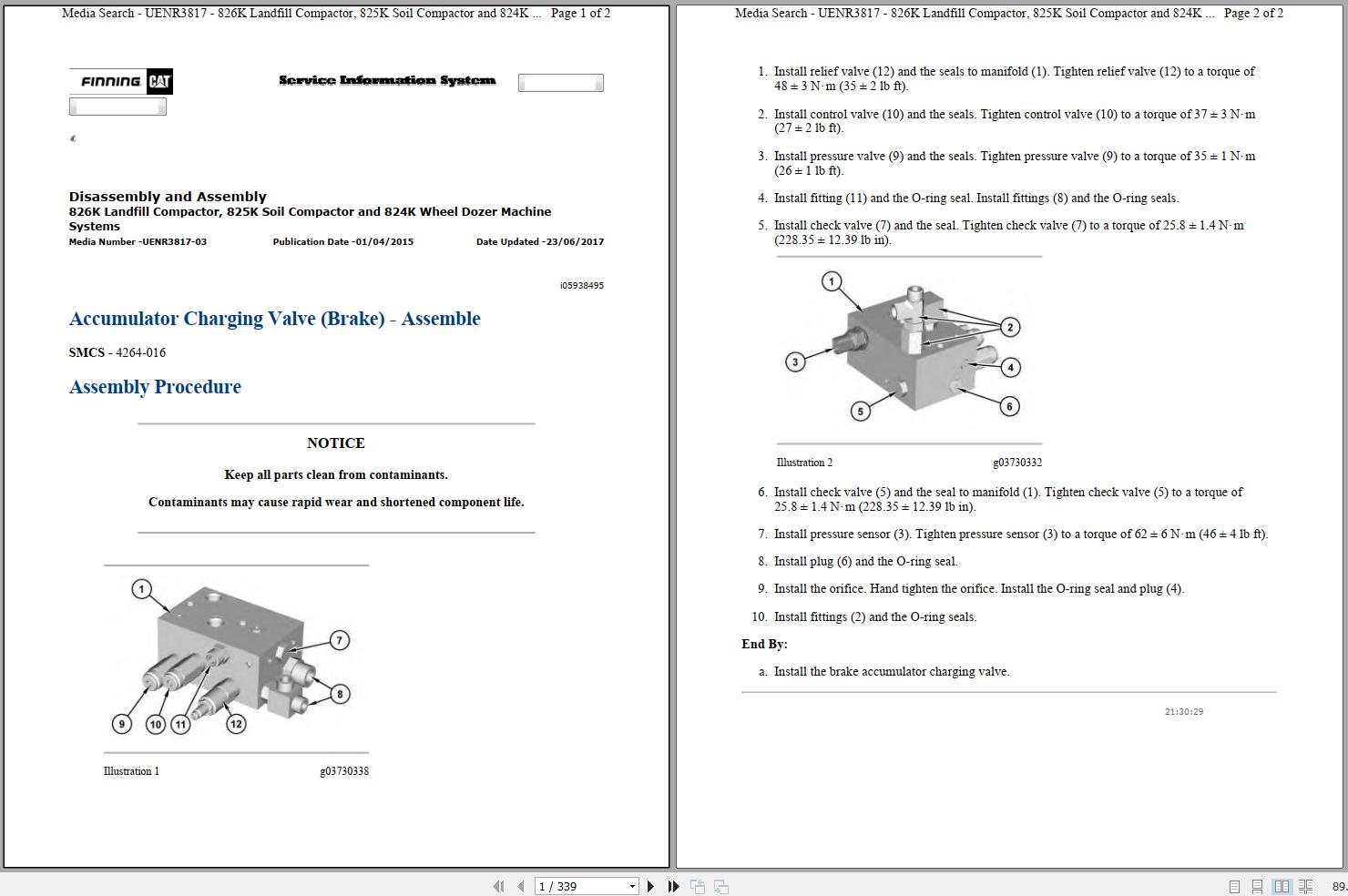 Media Search - UENR3817 - 826K Landfill Compactor, 825K Soil Compactor and 824K ... Page 1 of 2

FINNING CAT

Service Information System

Disassembly and Assembly
826K Landfill Compactor, 825K Soil Compactor and 824K Wheel Dozer Machine Systems
Media Number -UENR3817-03 Publication Date -01/04/2015 Date Updated -23/06/2017

i05938495

Accumulator Charging Valve (Brake) - Assemble

SMCS - 4264-016

Assembly Procedure

NOTICE

Keep all parts clean from contaminants.

Contaminants may cause rapid wear and shortened component life.

1
7
8
9 10 11 12

Illustration 1 g03730338

Media Search - UENR3817 - 826K Landfill Compactor, 825K Soil Compactor and 824K ... Page 2 of 2

1. Install relief valve (12) and the seals to manifold (1). Tighten relief valve (12) to a torque of 48 ± 3 N·m (35 ± 2 lb ft).

2. Install control valve (10) and the seals. Tighten control valve (10) to a torque of 37 ± 3 N·m (27 ± 2 lb ft).

3. Install pressure valve (9) and the seals. Tighten pressure valve (9) to a torque of 35 ± 1 N·m (26 ± 1 lb ft).

4. Install fitting (11) and the O-ring seal. Install fittings (8) and the O-ring seals.

5. Install check valve (7) and the seal. Tighten check valve (7) to a torque of 25.8 ± 1.4 N·m (228.35 ± 12.39 lb in).

1
2
3
4
5
6

Illustration 2 g03730332

6. Install check valve (5) and the seal to manifold (1). Tighten check valve (5) to a torque of 25.8 ± 1.4 N·m (228.35 ± 12.39 lb in).

7. Install pressure sensor (3). Tighten pressure sensor (3) to a torque of 62 ± 6 N·m (46 ± 4 lb ft).

8. Install plug (6) and the O-ring seal.

9. Install the orifice. Hand tighten the orifice. Install the O-ring seal and plug (4).

10. Install fittings (2) and the O-ring seals.

End By:

a. Install the brake accumulator charging valve.

21:30:29

1 / 339

89.