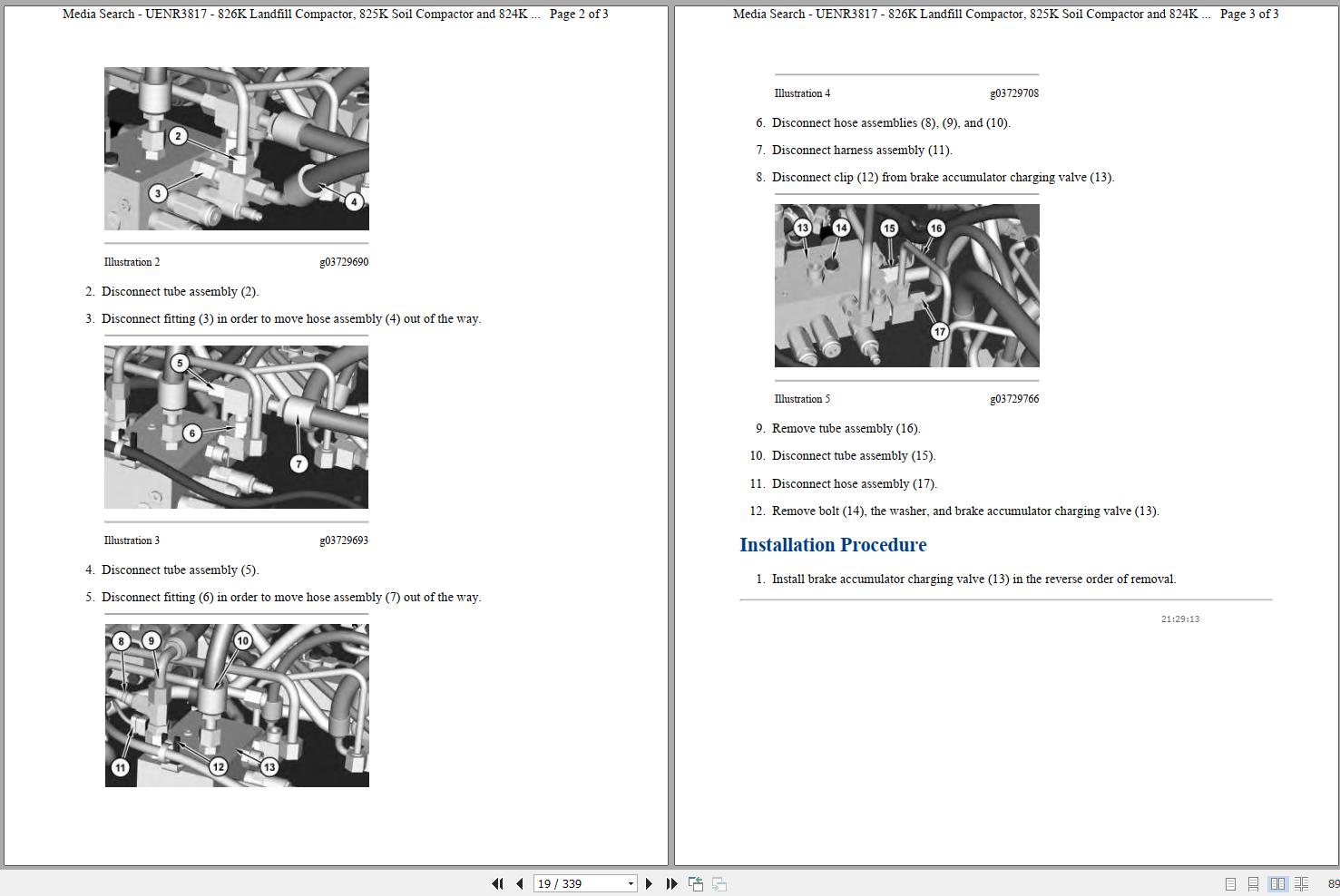 Media Search - UENR3817 - 826K Landfill Compactor, 825K Soil Compactor and 824K ... Page 2 of 3

2
3
4

Illustration 2 g03729690

2. Disconnect tube assembly (2).

3. Disconnect fitting (3) in order to move hose assembly (4) out of the way.

5
6
7

Illustration 3 g03729693

4. Disconnect tube assembly (5).

5. Disconnect fitting (6) in order to move hose assembly (7) out of the way.

8
9
10
11
12
13

Media Search - UENR3817 - 826K Landfill Compactor, 825K Soil Compactor and 824K ... Page 3 of 3

Illustration 4 g03729708

6. Disconnect hose assemblies (8), (9), and (10).

7. Disconnect harness assembly (11).

8. Disconnect clip (12) from brake accumulator charging valve (13).

13
14
15
16
17

Illustration 5 g03729766

9. Remove tube assembly (16).

10. Disconnect tube assembly (15).

11. Disconnect hose assembly (17).

12. Remove bolt (14), the washer, and brake accumulator charging valve (13).

Installation Procedure

1. Install brake accumulator charging valve (13) in the reverse order of removal.

21:29:13

19 / 339

89