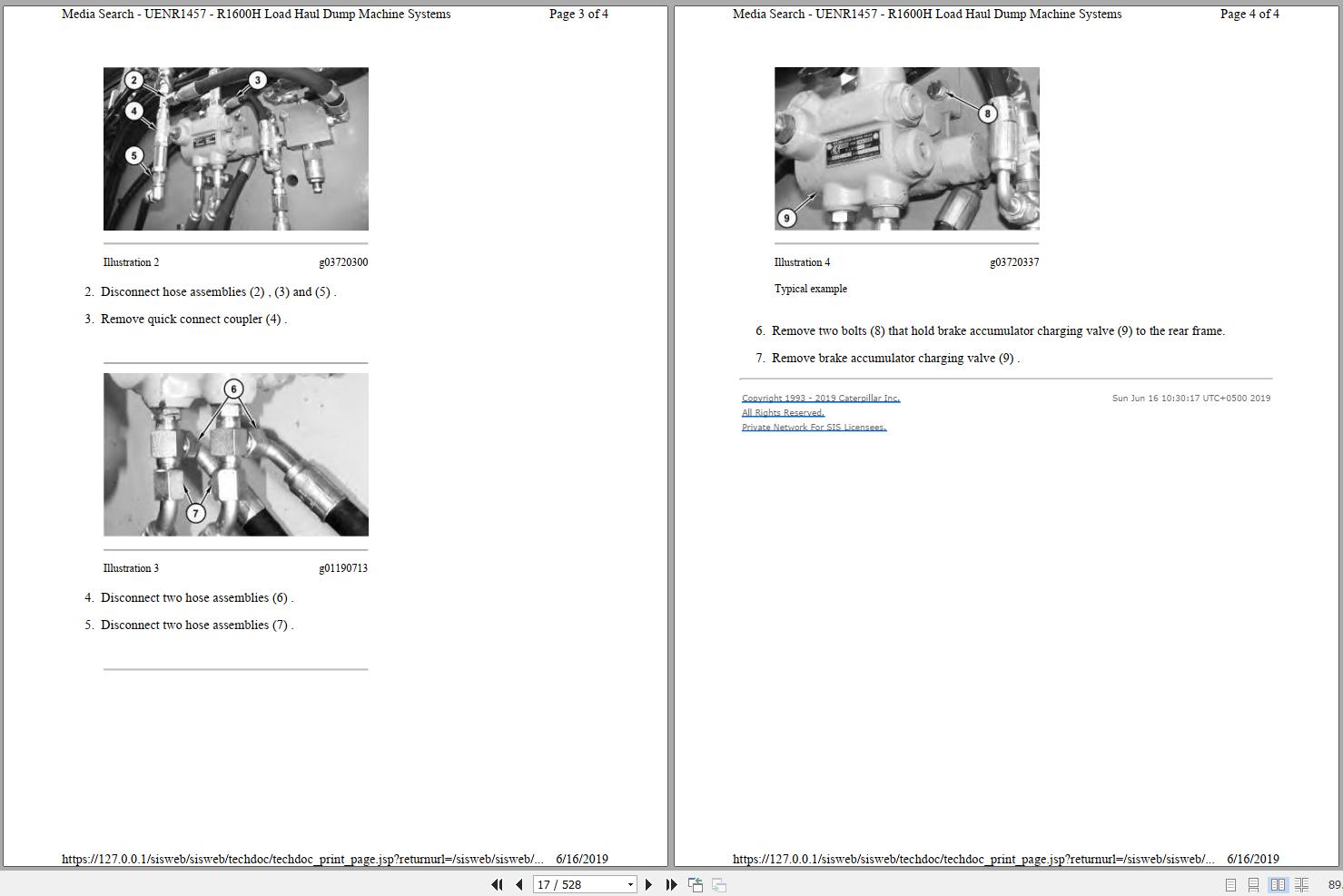 Media Search - UENR1457 - R1600H Load Haul Dump Machine Systems Page 3 of 4

2
3
4
5

Illustration 2 g03720300

2. Disconnect hose assemblies (2) , (3) and (5) .

3. Remove quick connect coupler (4) .

6
7

Illustration 3 g01190713

4. Disconnect two hose assemblies (6) .

5. Disconnect two hose assemblies (7) .

https://127.0.0.1/sisweb/sisweb/techdoc/techdoc_print_page.jsp?returnurl=/sisweb/sisweb/... 6/16/2019

Media Search - UENR1457 - R1600H Load Haul Dump Machine Systems Page 4 of 4

8
9

Illustration 4 g03720337

Typical example

6. Remove two bolts (8) that hold brake accumulator charging valve (9) to the rear frame.

7. Remove brake accumulator charging valve (9) .

Copyright 1993 - 2019 Caterpillar Inc.
All Rights Reserved.
Private Network For SIS Licensees.

Sun Jun 16 10:30:17 UTC+0500 2019

https://127.0.0.1/sisweb/sisweb/techdoc/techdoc_print_page.jsp?returnurl=/sisweb/sisweb/... 6/16/2019

17 / 528

89.