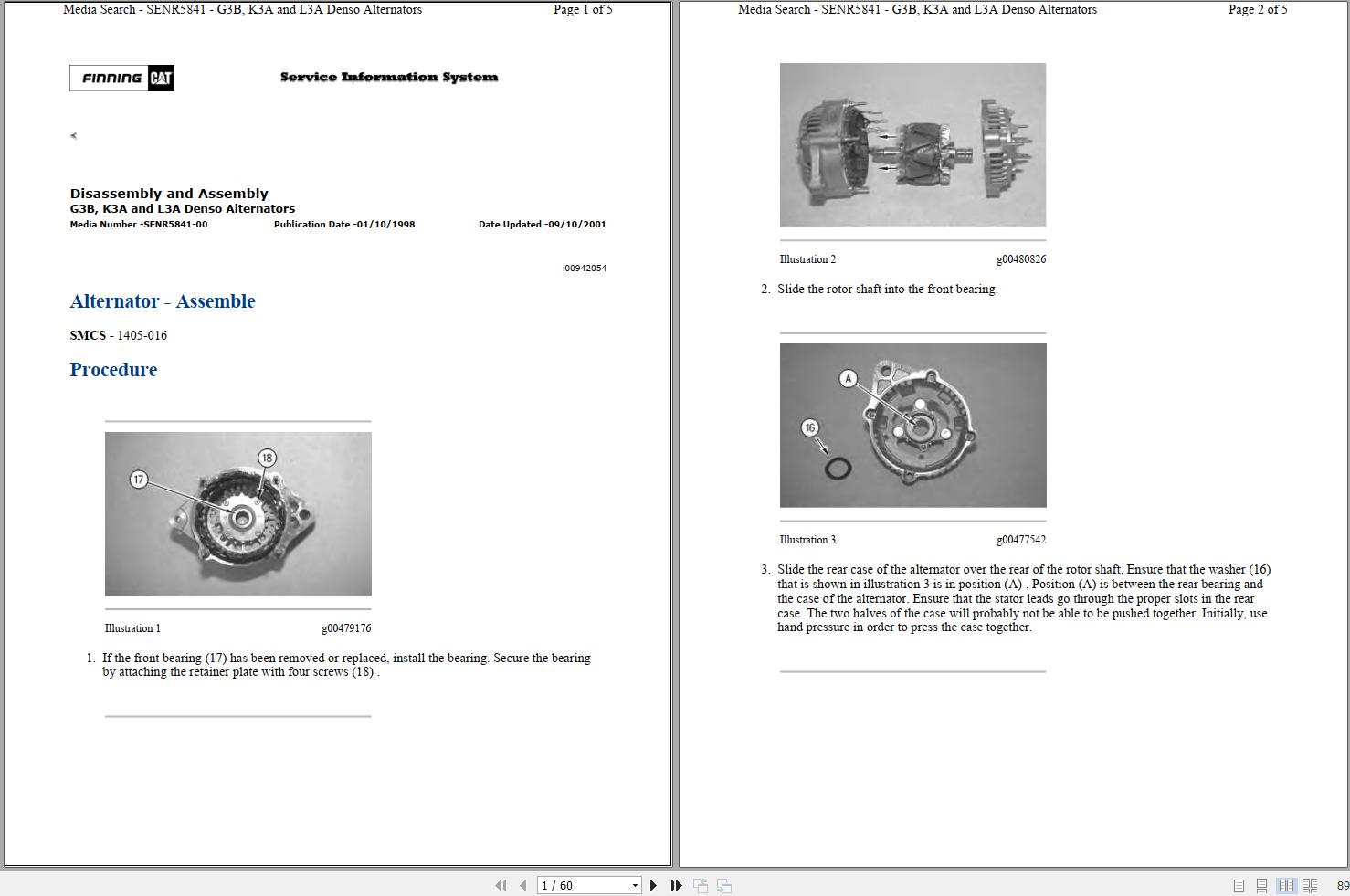 Media Search - SENR5841 - G3B, K3A and L3A Denso Alternators Page 1 of 5

FINNING CAT

Service Information System

Disassembly and Assembly
G3B, K3A and L3A Denso Alternators
Media Number -SENR5841-00 Publication Date -01/10/1998 Date Updated -09/10/2001

i00942054

Alternator - Assemble

SMCS - 1405-016

Procedure

17
18

Illustration 1 g00479176

1. If the front bearing (17) has been removed or replaced, install the bearing. Secure the bearing by attaching the retainer plate with four screws (18) .

Media Search - SENR5841 - G3B, K3A and L3A Denso Alternators Page 2 of 5

Illustration 2 g00480826

2. Slide the rotor shaft into the front bearing.

A
16

Illustration 3 g00477542

3. Slide the rear case of the alternator over the rear of the rotor shaft. Ensure that the washer (16) that is shown in illustration 3 is in position (A) . Position (A) is between the rear bearing and the case of the alternator. Ensure that the stator leads go through the proper slots in the rear case. The two halves of the case will probably not be able to be pushed together. Initially, use hand pressure in order to press the case together.

1 / 60

89