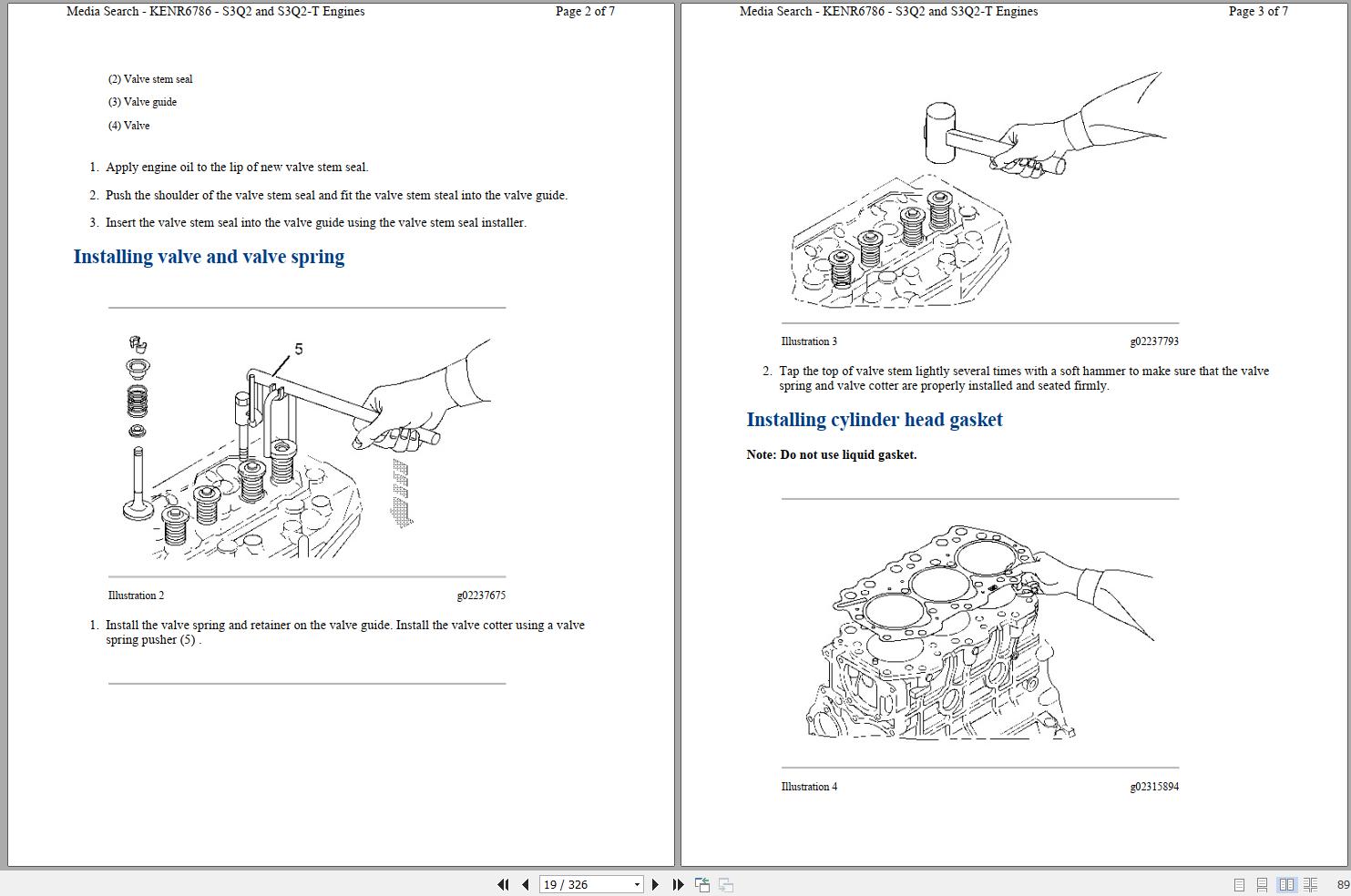 Media Search - KENR6786 - S3Q2 and S3Q2-T Engines Page 2 of 7

(2) Valve stem seal

(3) Valve guide

(4) Valve

1. Apply engine oil to the lip of new valve stem seal.

2. Push the shoulder of the valve stem seal and fit the valve stem steal into the valve guide.

3. Insert the valve stem seal into the valve guide using the valve stem seal installer.

Installing valve and valve spring

5

Illustration 2 g02237675

1. Install the valve spring and retainer on the valve guide. Install the valve cotter using a valve spring pusher (5) .

Media Search - KENR6786 - S3Q2 and S3Q2-T Engines Page 3 of 7

Illustration 3 g02237793

2. Tap the top of valve stem lightly several times with a soft hammer to make sure that the valve spring and valve cotter are properly installed and seated firmly.

Installing cylinder head gasket

Note: Do not use liquid gasket.

Illustration 4 g02315894

19 / 326

89