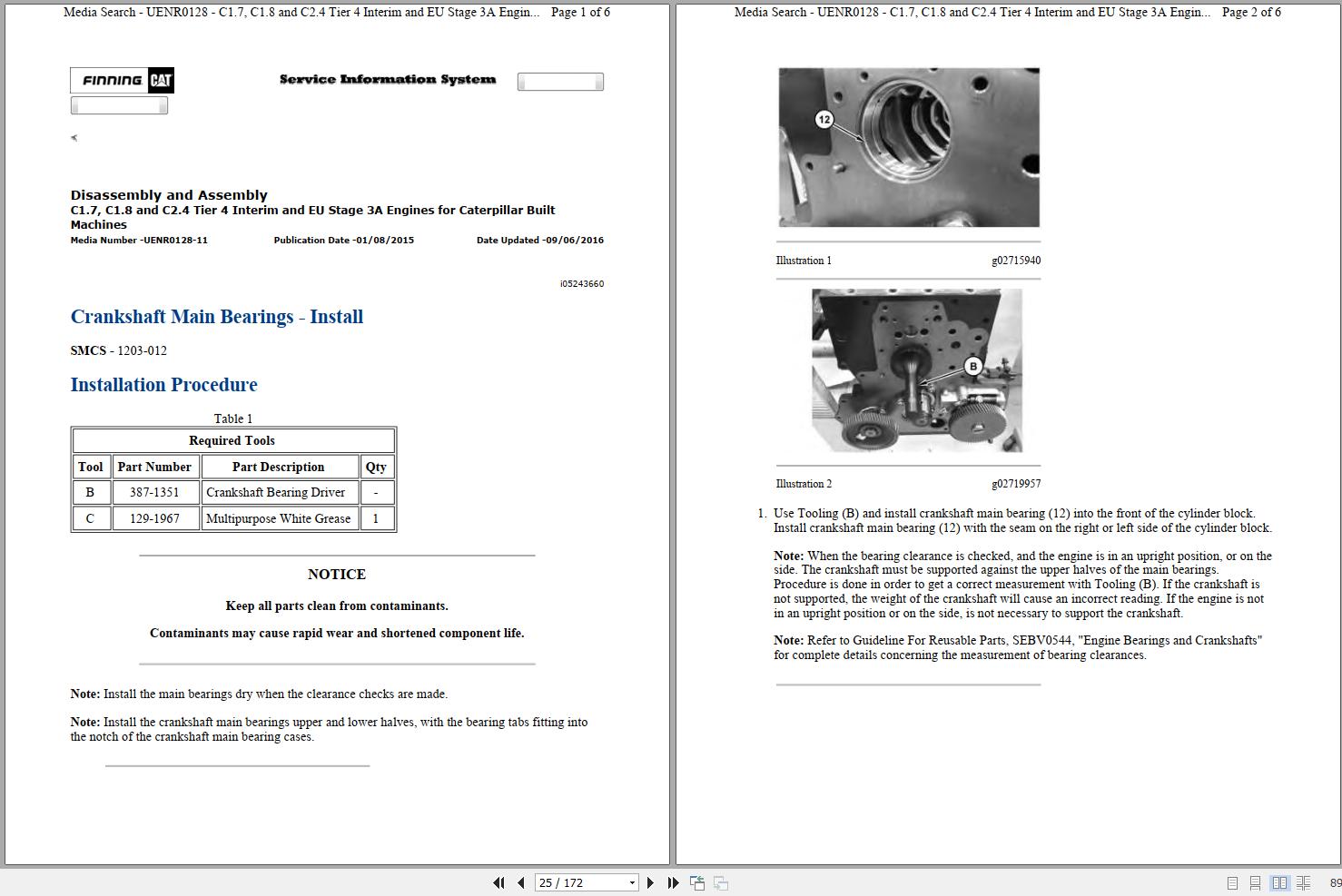 Media Search - UENR0128 - C1.7, C1.8 and C2.4 Tier 4 Interim and EU Stage 3A Engin... Page 1 of 6

FINNING CAT

Service Information System

Disassembly and Assembly
C1.7, C1.8 and C2.4 Tier 4 Interim and EU Stage 3A Engines for Caterpillar Built Machines
Media Number -UENR0128-11 Publication Date -01/08/2015 Date Updated -09/06/2016

i05243660

Crankshaft Main Bearings - Install

SMCS - 1203-012

Installation Procedure

Table 1

| Required Tools | | | |
|---|---|---|---|
| Tool | Part Number | Part Description | Qty |
| B | 387-1351 | Crankshaft Bearing Driver | - |
| C | 129-1967 | Multipurpose White Grease | 1 |

NOTICE

Keep all parts clean from contaminants.

Contaminants may cause rapid wear and shortened component life.

Note: Install the main bearings dry when the clearance checks are made.

Note: Install the crankshaft main bearings upper and lower halves, with the bearing tabs fitting into the notch of the crankshaft main bearing cases.

Media Search - UENR0128 - C1.7, C1.8 and C2.4 Tier 4 Interim and EU Stage 3A Engin... Page 2 of 6

12

Illustration 1 g02715940

B

Illustration 2 g02719957

1. Use Tooling (B) and install crankshaft main bearing (12) into the front of the cylinder block. Install crankshaft main bearing (12) with the seam on the right or left side of the cylinder block.

Note: When the bearing clearance is checked, and the engine is in an upright position, or on the side. The crankshaft must be supported against the upper halves of the main bearings. Procedure is done in order to get a correct measurement with Tooling (B). If the crankshaft is not supported, the weight of the crankshaft will cause an incorrect reading. If the engine is not in an upright position or on the side, is not necessary to support the crankshaft.

Note: Refer to Guideline For Reusable Parts, SEBV0544, "Engine Bearings and Crankshafts" for complete details concerning the measurement of bearing clearances.

25 / 172

89