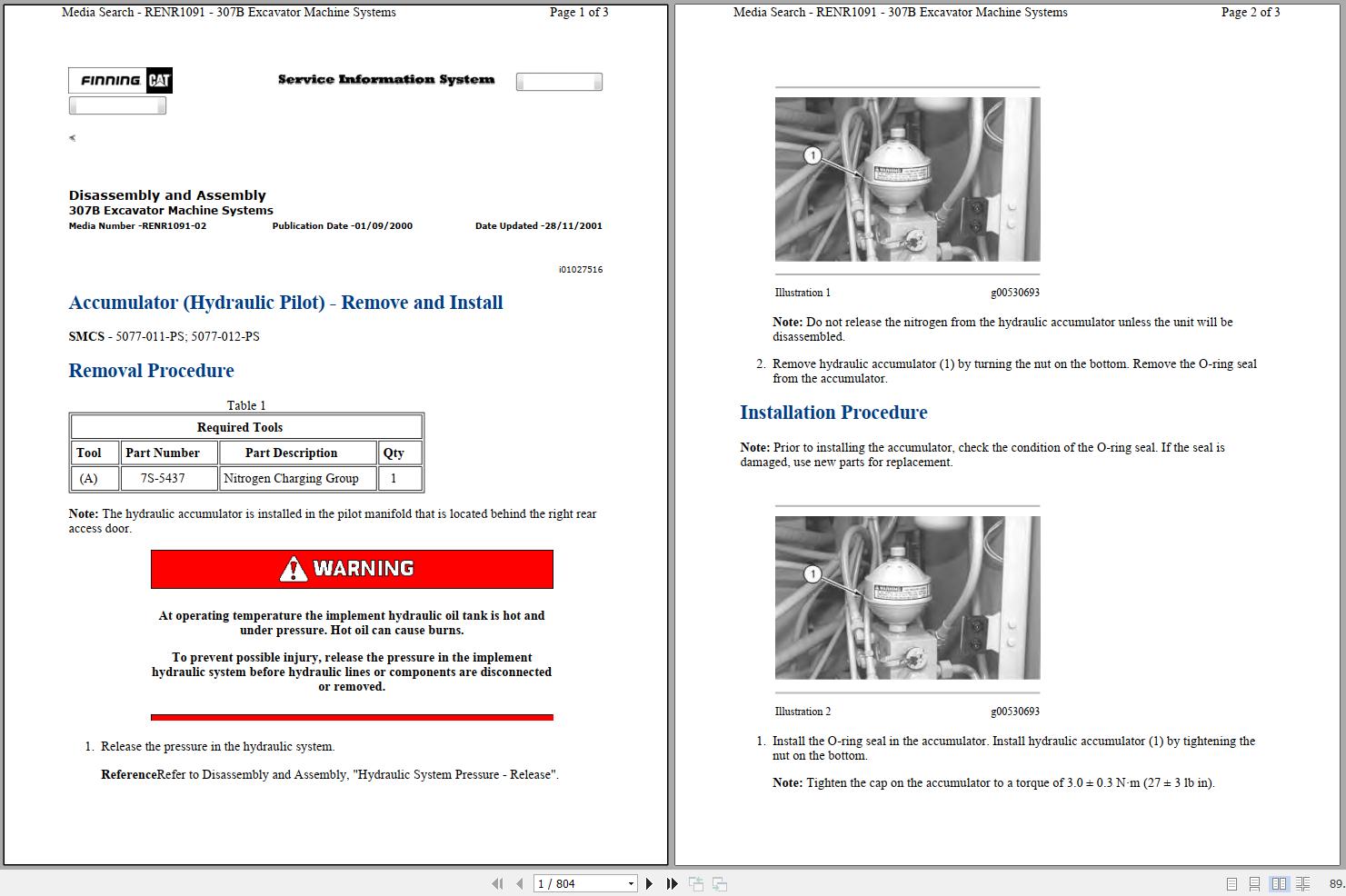 Media Search - RENR1091 - 307B Excavator Machine Systems Page 1 of 3

FINNING CAT

Service Information System

Disassembly and Assembly
307B Excavator Machine Systems
Media Number -RENR1091-02 Publication Date -01/09/2000 Date Updated -28/11/2001

i01027516

Accumulator (Hydraulic Pilot) - Remove and Install

SMCS - 5077-011-PS; 5077-012-PS

Removal Procedure

Table 1

| Required Tools | | | |
|---|---|---|---|
| Tool | Part Number | Part Description | Qty |
| (A) | 7S-5437 | Nitrogen Charging Group | 1 |

Note: The hydraulic accumulator is installed in the pilot manifold that is located behind the right rear access door.

WARNING

At operating temperature the implement hydraulic oil tank is hot and under pressure. Hot oil can cause burns.

To prevent possible injury, release the pressure in the implement hydraulic system before hydraulic lines or components are disconnected or removed.

1. Release the pressure in the hydraulic system.

ReferenceRefer to Disassembly and Assembly, "Hydraulic System Pressure - Release".

Media Search - RENR1091 - 307B Excavator Machine Systems Page 2 of 3

1

Illustration 1 g00530693

Note: Do not release the nitrogen from the hydraulic accumulator unless the unit will be disassembled.

2. Remove hydraulic accumulator (1) by turning the nut on the bottom. Remove the O-ring seal from the accumulator.

Installation Procedure

Note: Prior to installing the accumulator, check the condition of the O-ring seal. If the seal is damaged, use new parts for replacement.

1

Illustration 2 g00530693

1. Install the O-ring seal in the accumulator. Install hydraulic accumulator (1) by tightening the nut on the bottom.

Note: Tighten the cap on the accumulator to a torque of 3.0 ± 0.3 N·m (27 ± 3 lb in).

1 / 804

89.