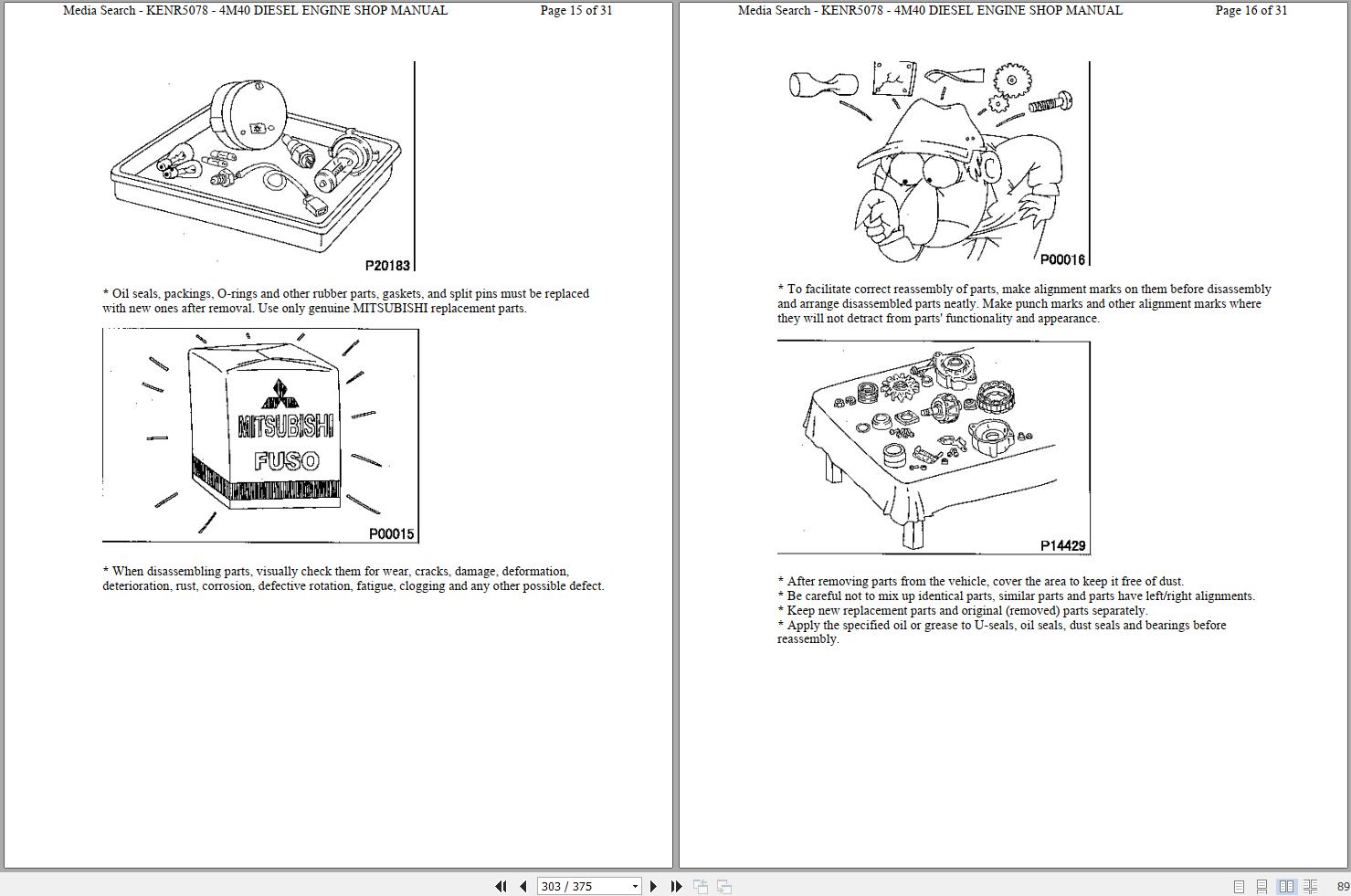 Media Search - KENR5078 - 4M40 DIESEL ENGINE SHOP MANUAL Page 15 of 31

P20183

* Oil seals, packings, O-rings and other rubber parts, gaskets, and split pins must be replaced with new ones after removal. Use only genuine MITSUBISHI replacement parts.

MITSUBISHI
FUSO

P00015

* When disassembling parts, visually check them for wear, cracks, damage, deformation, deterioration, rust, corrosion, defective rotation, fatigue, clogging and any other possible defect.

Media Search - KENR5078 - 4M40 DIESEL ENGINE SHOP MANUAL Page 16 of 31

P00016

* To facilitate correct reassembly of parts, make alignment marks on them before disassembly and arrange disassembled parts neatly. Make punch marks and other alignment marks where they will not detract from parts' functionality and appearance.

P14429

* After removing parts from the vehicle, cover the area to keep it free of dust.
* Be careful not to mix up identical parts, similar parts and parts have left/right alignments.
* Keep new replacement parts and original (removed) parts separately.
* Apply the specified oil or grease to U-seals, oil seals, dust seals and bearings before reassembly.

303 / 375

89