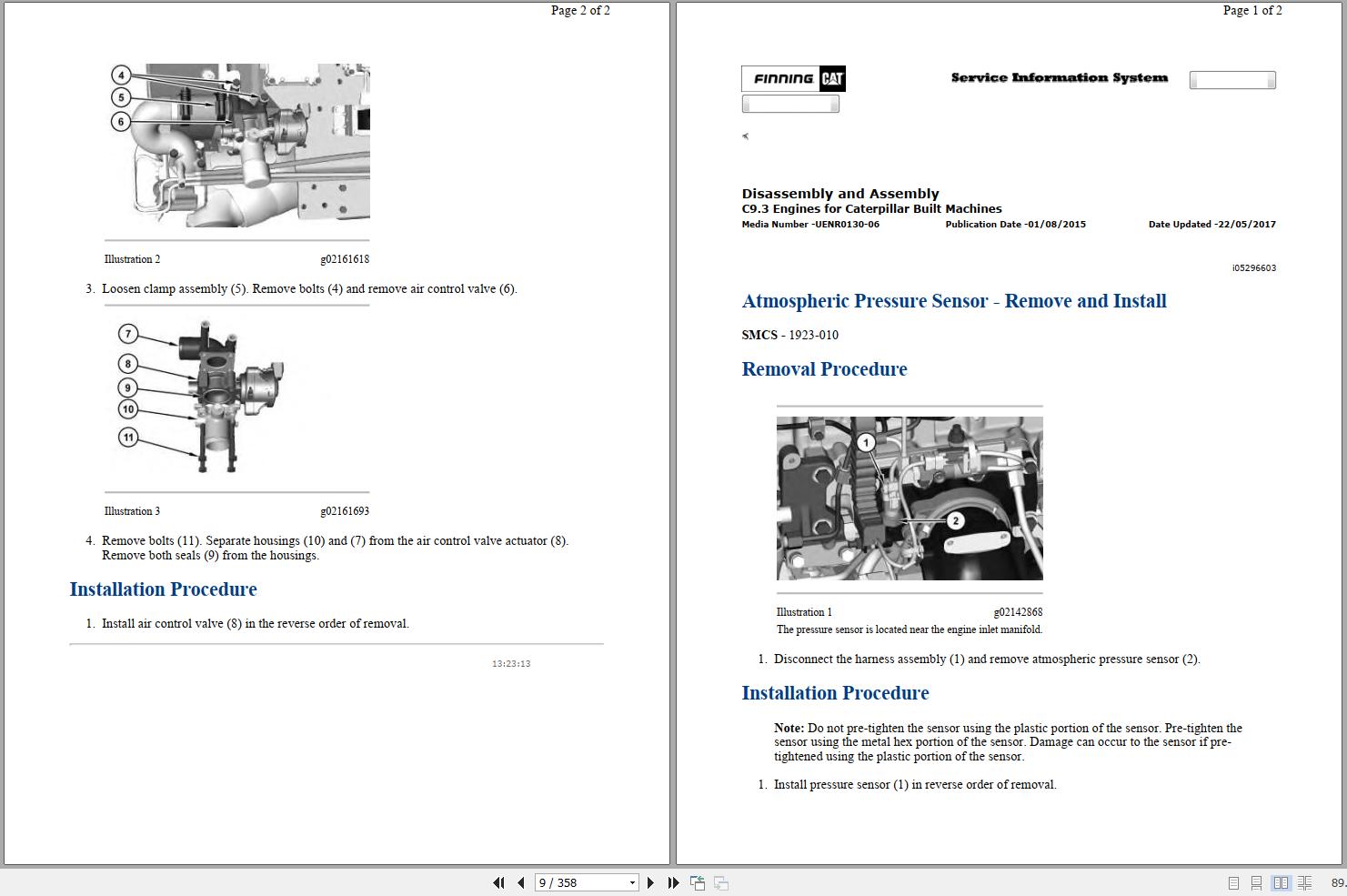 Page 2 of 2

4
5
6

Illustration 2 g02161618

3. Loosen clamp assembly (5). Remove bolts (4) and remove air control valve (6).

7
8
9
10
11

Illustration 3 g02161693

4. Remove bolts (11). Separate housings (10) and (7) from the air control valve actuator (8). Remove both seals (9) from the housings.

Installation Procedure

1. Install air control valve (8) in the reverse order of removal.

13:23:13

Page 1 of 2

FINNING CAT

Service Information System

Disassembly and Assembly
C9.3 Engines for Caterpillar Built Machines
Media Number -UENR0130-06 Publication Date -01/08/2015 Date Updated -22/05/2017

i05296603

Atmospheric Pressure Sensor - Remove and Install

SMCS - 1923-010

Removal Procedure

1
2

Illustration 1 g02142868
The pressure sensor is located near the engine inlet manifold.

1. Disconnect the harness assembly (1) and remove atmospheric pressure sensor (2).

Installation Procedure

Note: Do not pre-tighten the sensor using the plastic portion of the sensor. Pre-tighten the sensor using the metal hex portion of the sensor. Damage can occur to the sensor if pre-tightened using the plastic portion of the sensor.

1. Install pressure sensor (1) in reverse order of removal.

9 / 358

89.