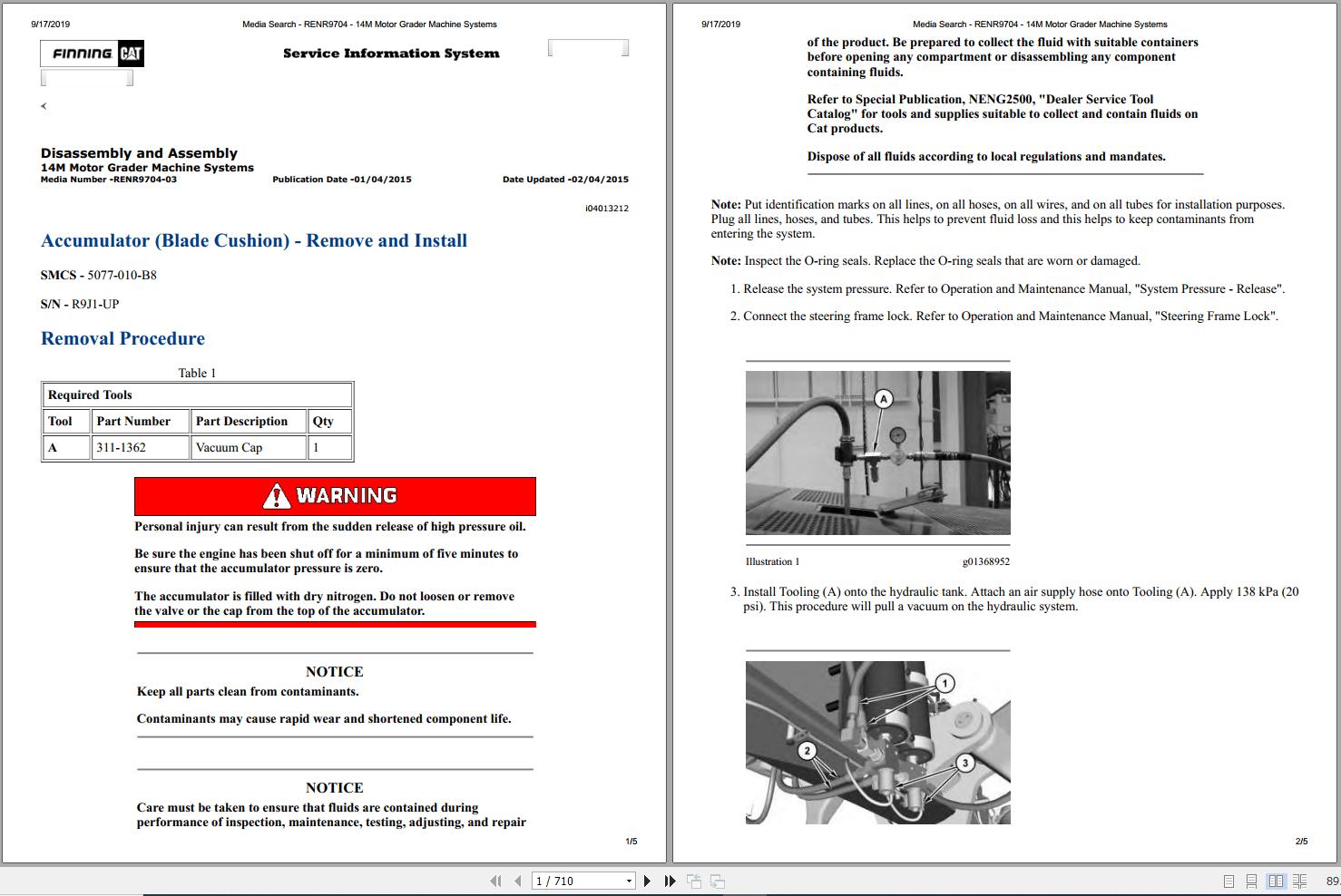 9/17/2019 Media Search - RENR9704 - 14M Motor Grader Machine Systems

FINNING CAT

Service Information System

<

Disassembly and Assembly
14M Motor Grader Machine Systems
Media Number -RENR9704-03 Publication Date -01/04/2015 Date Updated -02/04/2015

i04013212

Accumulator (Blade Cushion) - Remove and Install

SMCS - 5077-010-B8

S/N - R9J1-UP

Removal Procedure

Table 1

| Required Tools | | | |
|---|---|---|---|
| Tool | Part Number | Part Description | Qty |
| A | 311-1362 | Vacuum Cap | 1 |

WARNING

Personal injury can result from the sudden release of high pressure oil.

Be sure the engine has been shut off for a minimum of five minutes to ensure that the accumulator pressure is zero.

The accumulator is filled with dry nitrogen. Do not loosen or remove the valve or the cap from the top of the accumulator.

NOTICE

Keep all parts clean from contaminants.

Contaminants may cause rapid wear and shortened component life.

NOTICE

Care must be taken to ensure that fluids are contained during performance of inspection, maintenance, testing, adjusting, and repair

1/5

9/17/2019 Media Search - RENR9704 - 14M Motor Grader Machine Systems

of the product. Be prepared to collect the fluid with suitable containers before opening any compartment or disassembling any component containing fluids.

Refer to Special Publication, NENG2500, "Dealer Service Tool Catalog" for tools and supplies suitable to collect and contain fluids on Cat products.

Dispose of all fluids according to local regulations and mandates.

Note: Put identification marks on all lines, on all hoses, on all wires, and on all tubes for installation purposes. Plug all lines, hoses, and tubes. This helps to prevent fluid loss and this helps to keep contaminants from entering the system.

Note: Inspect the O-ring seals. Replace the O-ring seals that are worn or damaged.

1. Release the system pressure. Refer to Operation and Maintenance Manual, "System Pressure - Release".

2. Connect the steering frame lock. Refer to Operation and Maintenance Manual, "Steering Frame Lock".

A

Illustration 1 g01368952

3. Install Tooling (A) onto the hydraulic tank. Attach an air supply hose onto Tooling (A). Apply 138 kPa (20 psi). This procedure will pull a vacuum on the hydraulic system.

1
2
3

2/5

1 / 710

89.