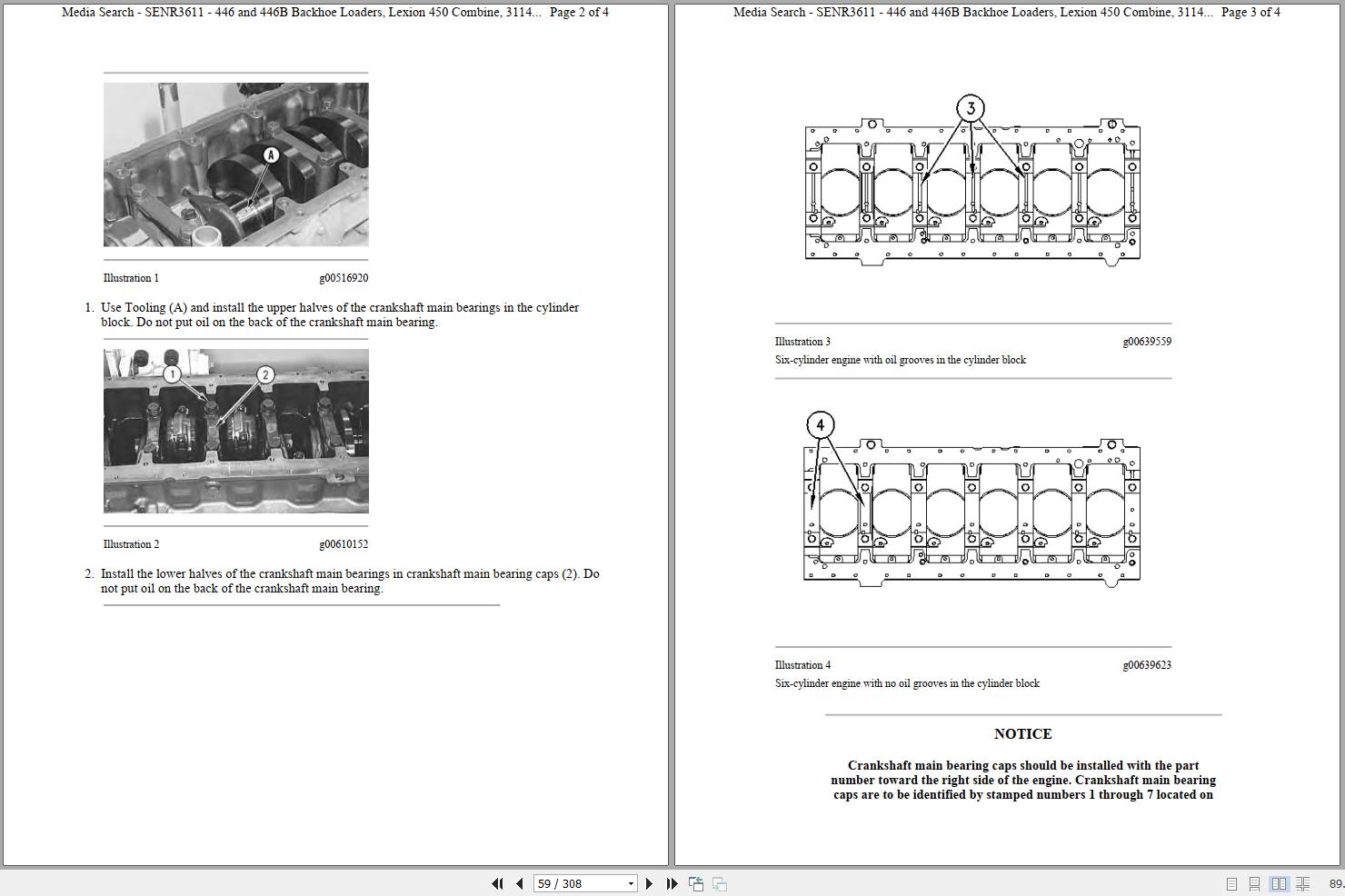 Media Search - SENR3611 - 446 and 446B Backhoe Loaders, Lexion 450 Combine, 3114... Page 2 of 4

A

Illustration 1 g00516920

1. Use Tooling (A) and install the upper halves of the crankshaft main bearings in the cylinder block. Do not put oil on the back of the crankshaft main bearing.

1 2

Illustration 2 g00610152

2. Install the lower halves of the crankshaft main bearings in crankshaft main bearing caps (2). Do not put oil on the back of the crankshaft main bearing.

Media Search - SENR3611 - 446 and 446B Backhoe Loaders, Lexion 450 Combine, 3114... Page 3 of 4

3

Illustration 3 g00639559

Six-cylinder engine with oil grooves in the cylinder block

4

Illustration 4 g00639623

Six-cylinder engine with no oil grooves in the cylinder block

NOTICE

Crankshaft main bearing caps should be installed with the part number toward the right side of the engine. Crankshaft main bearing caps are to be identified by stamped numbers 1 through 7 located on

59 / 308

89.