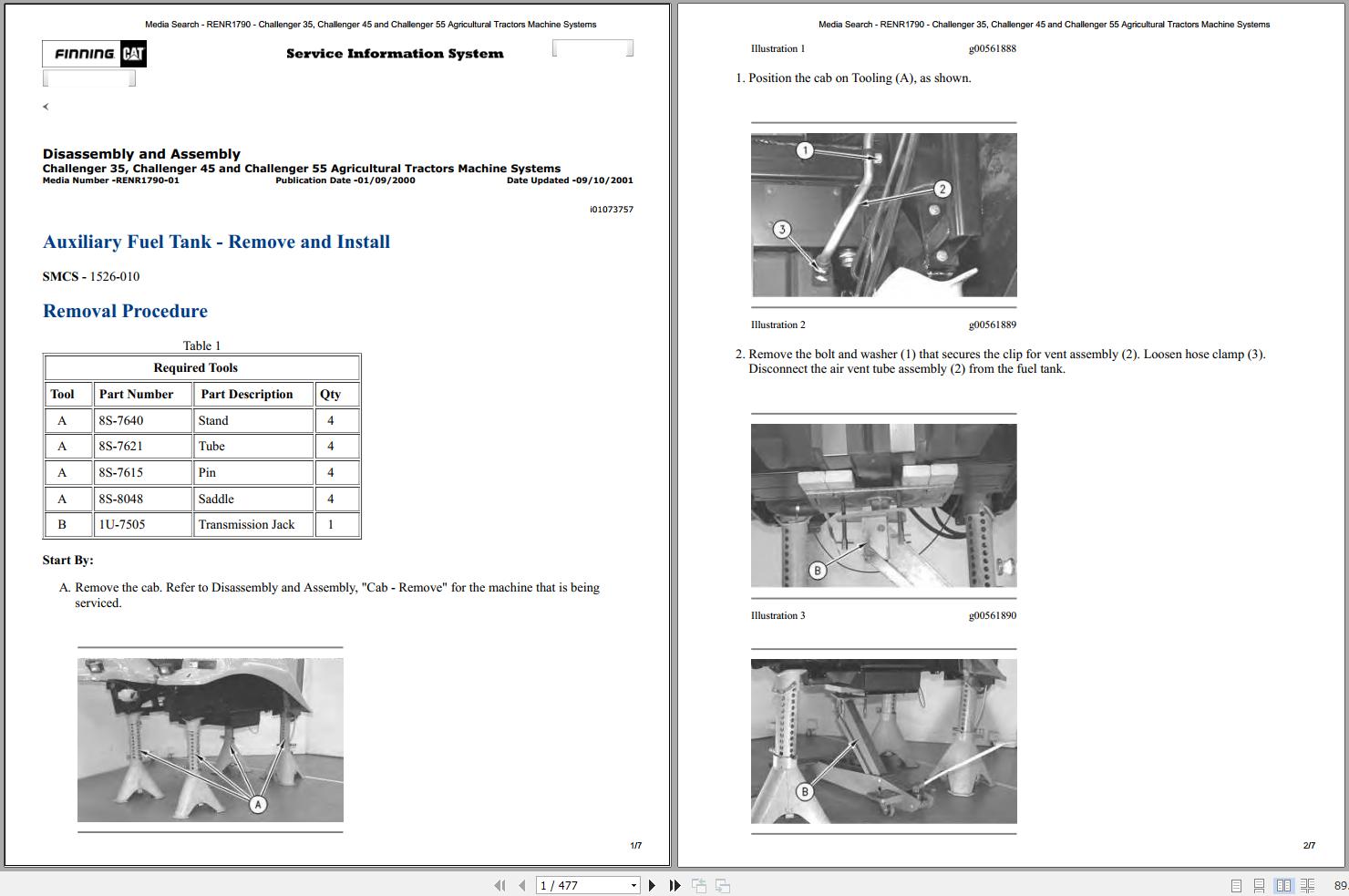 Media Search - RENR1790 - Challenger 35, Challenger 45 and Challenger 55 Agricultural Tractors Machine Systems

FINNING CAT

Service Information System

<

Disassembly and Assembly
Challenger 35, Challenger 45 and Challenger 55 Agricultural Tractors Machine Systems
Media Number -RENR1790-01 Publication Date -01/09/2000 Date Updated -09/10/2001

i01073757

Auxiliary Fuel Tank - Remove and Install

SMCS - 1526-010

Removal Procedure

Table 1

| Required Tools | | | |
|---|---|---|---|
| Tool | Part Number | Part Description | Qty |
| A | 8S-7640 | Stand | 4 |
| A | 8S-7621 | Tube | 4 |
| A | 8S-7615 | Pin | 4 |
| A | 8S-8048 | Saddle | 4 |
| B | 1U-7505 | Transmission Jack | 1 |

Start By:

A. Remove the cab. Refer to Disassembly and Assembly, "Cab - Remove" for the machine that is being serviced.

A

1/7

Media Search - RENR1790 - Challenger 35, Challenger 45 and Challenger 55 Agricultural Tractors Machine Systems

Illustration 1 g00561888

1. Position the cab on Tooling (A), as shown.

1
2
3

Illustration 2 g00561889

2. Remove the bolt and washer (1) that secures the clip for vent assembly (2). Loosen hose clamp (3). Disconnect the air vent tube assembly (2) from the fuel tank.

B

Illustration 3 g00561890

B

2/7

1 / 477

89.