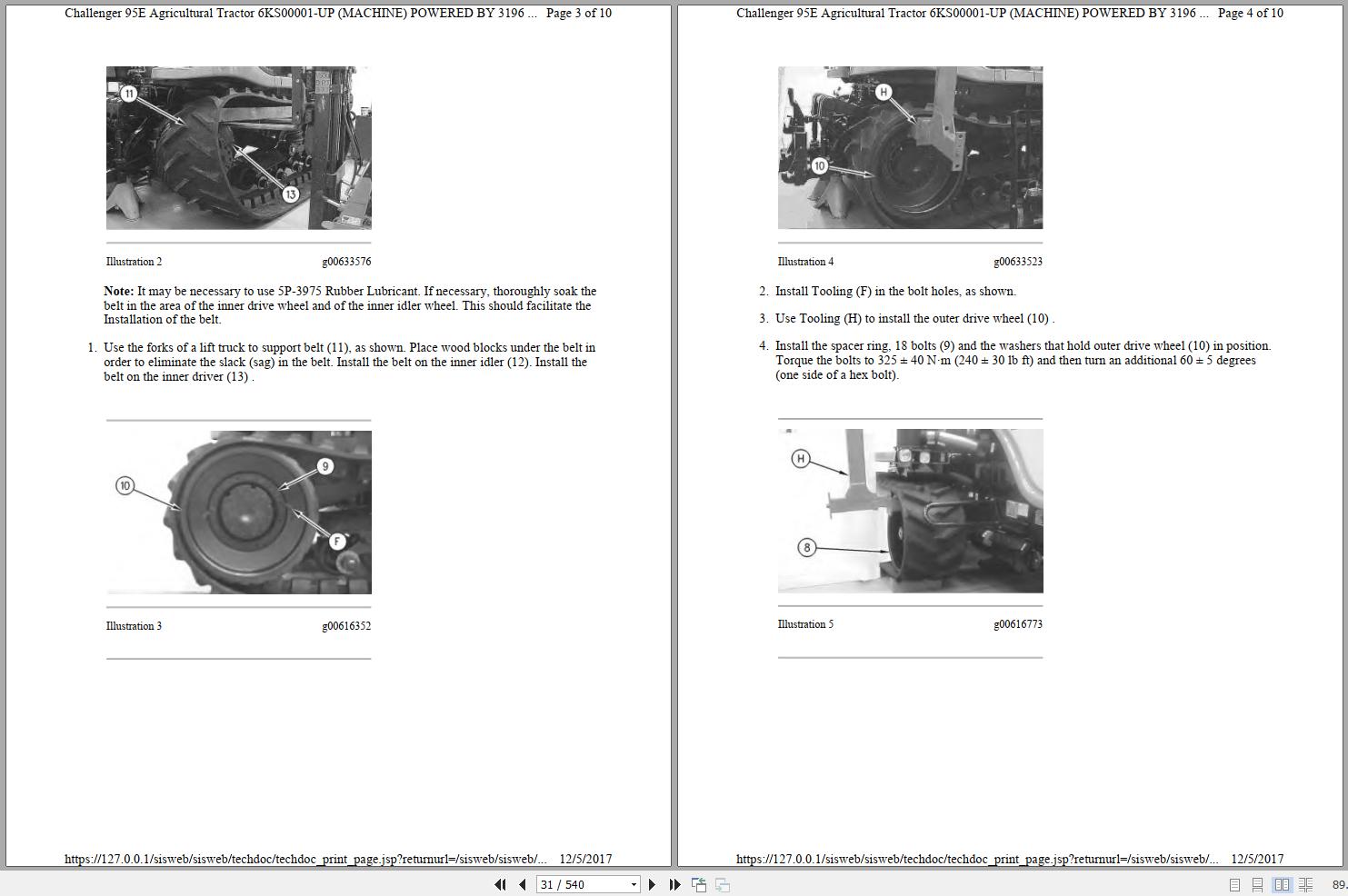 Challenger 95E Agricultural Tractor 6KS00001-UP (MACHINE) POWERED BY 3196 ... Page 3 of 10

11

13

Illustration 2 g00633576

**Note:** It may be necessary to use 5P-3975 Rubber Lubricant. If necessary, thoroughly soak the belt in the area of the inner drive wheel and of the inner idler wheel. This should facilitate the Installation of the belt.

1. Use the forks of a lift truck to support belt (11), as shown. Place wood blocks under the belt in order to eliminate the slack (sag) in the belt. Install the belt on the inner idler (12). Install the belt on the inner driver (13) .

10

9

F

Illustration 3 g00616352

https://127.0.0.1/sisweb/sisweb/techdoc/techdoc_print_page.jsp?returnurl=/sisweb/sisweb/... 12/5/2017

Challenger 95E Agricultural Tractor 6KS00001-UP (MACHINE) POWERED BY 3196 ... Page 4 of 10

H

10

Illustration 4 g00633523

2. Install Tooling (F) in the bolt holes, as shown.

3. Use Tooling (H) to install the outer drive wheel (10) .

4. Install the spacer ring, 18 bolts (9) and the washers that hold outer drive wheel (10) in position. Torque the bolts to 325 ± 40 N·m (240 ± 30 lb ft) and then turn an additional 60 ± 5 degrees (one side of a hex bolt).

H

8

Illustration 5 g00616773

https://127.0.0.1/sisweb/sisweb/techdoc/techdoc_print_page.jsp?returnurl=/sisweb/sisweb/... 12/5/2017

31 / 540

89.