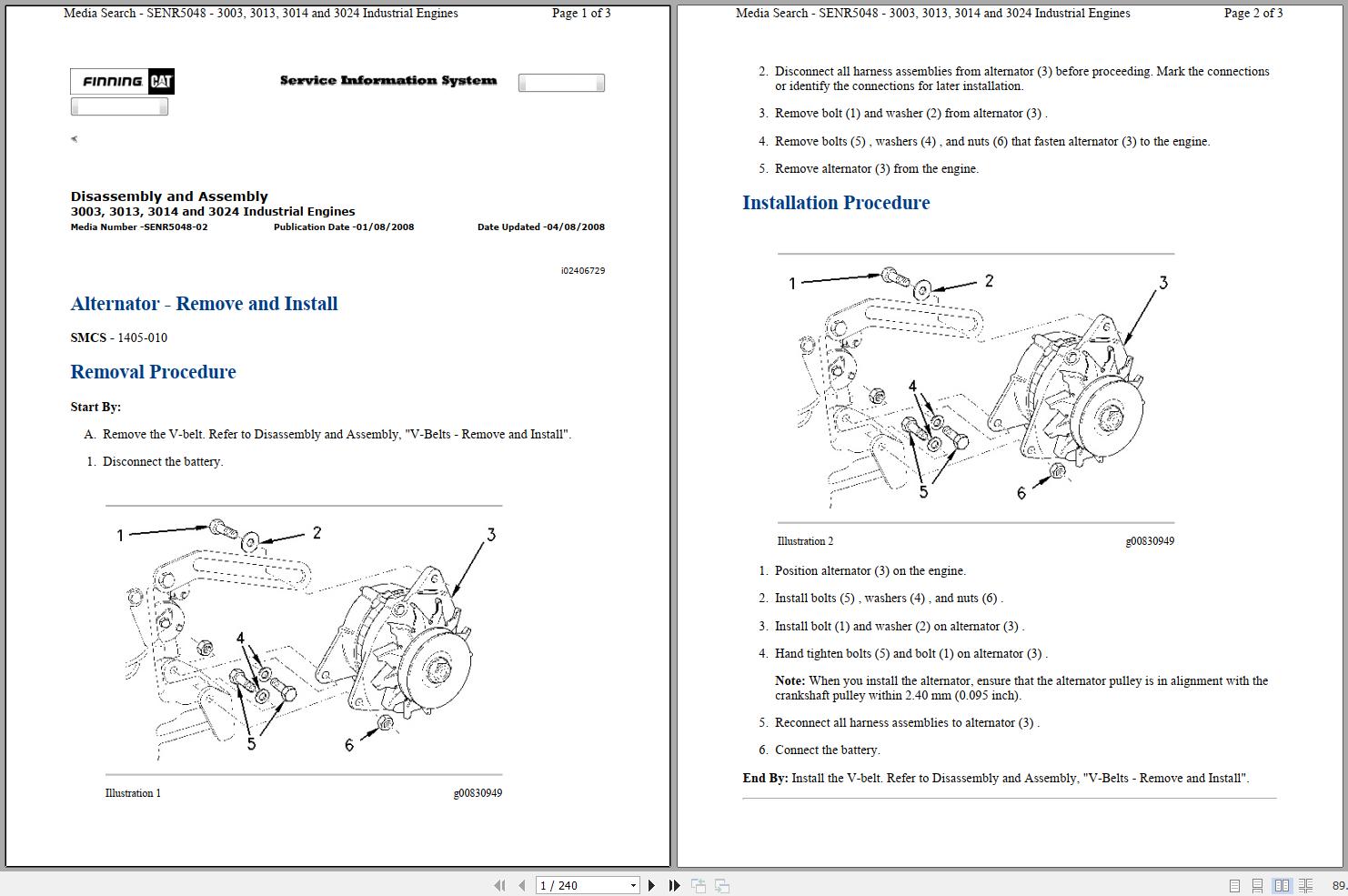 Media Search - SENR5048 - 3003, 3013, 3014 and 3024 Industrial Engines Page 1 of 3

FINNING CAT

Service Information System

Disassembly and Assembly
3003, 3013, 3014 and 3024 Industrial Engines
Media Number -SENR5048-02 Publication Date -01/08/2008 Date Updated -04/08/2008

i02406729

Alternator - Remove and Install

SMCS - 1405-010

Removal Procedure

Start By:

A. Remove the V-belt. Refer to Disassembly and Assembly, "V-Belts - Remove and Install".

1. Disconnect the battery.

1 2 3 4 5 6

Illustration 1 g00830949

Media Search - SENR5048 - 3003, 3013, 3014 and 3024 Industrial Engines Page 2 of 3

2. Disconnect all harness assemblies from alternator (3) before proceeding. Mark the connections or identify the connections for later installation.

3. Remove bolt (1) and washer (2) from alternator (3) .

4. Remove bolts (5) , washers (4) , and nuts (6) that fasten alternator (3) to the engine.

5. Remove alternator (3) from the engine.

Installation Procedure

1 2 3 4 5 6

Illustration 2 g00830949

1. Position alternator (3) on the engine.

2. Install bolts (5) , washers (4) , and nuts (6) .

3. Install bolt (1) and washer (2) on alternator (3) .

4. Hand tighten bolts (5) and bolt (1) on alternator (3) .

Note: When you install the alternator, ensure that the alternator pulley is in alignment with the crankshaft pulley within 2.40 mm (0.095 inch).

5. Reconnect all harness assemblies to alternator (3) .

6. Connect the battery.

End By: Install the V-belt. Refer to Disassembly and Assembly, "V-Belts - Remove and Install".

1 / 240

89.