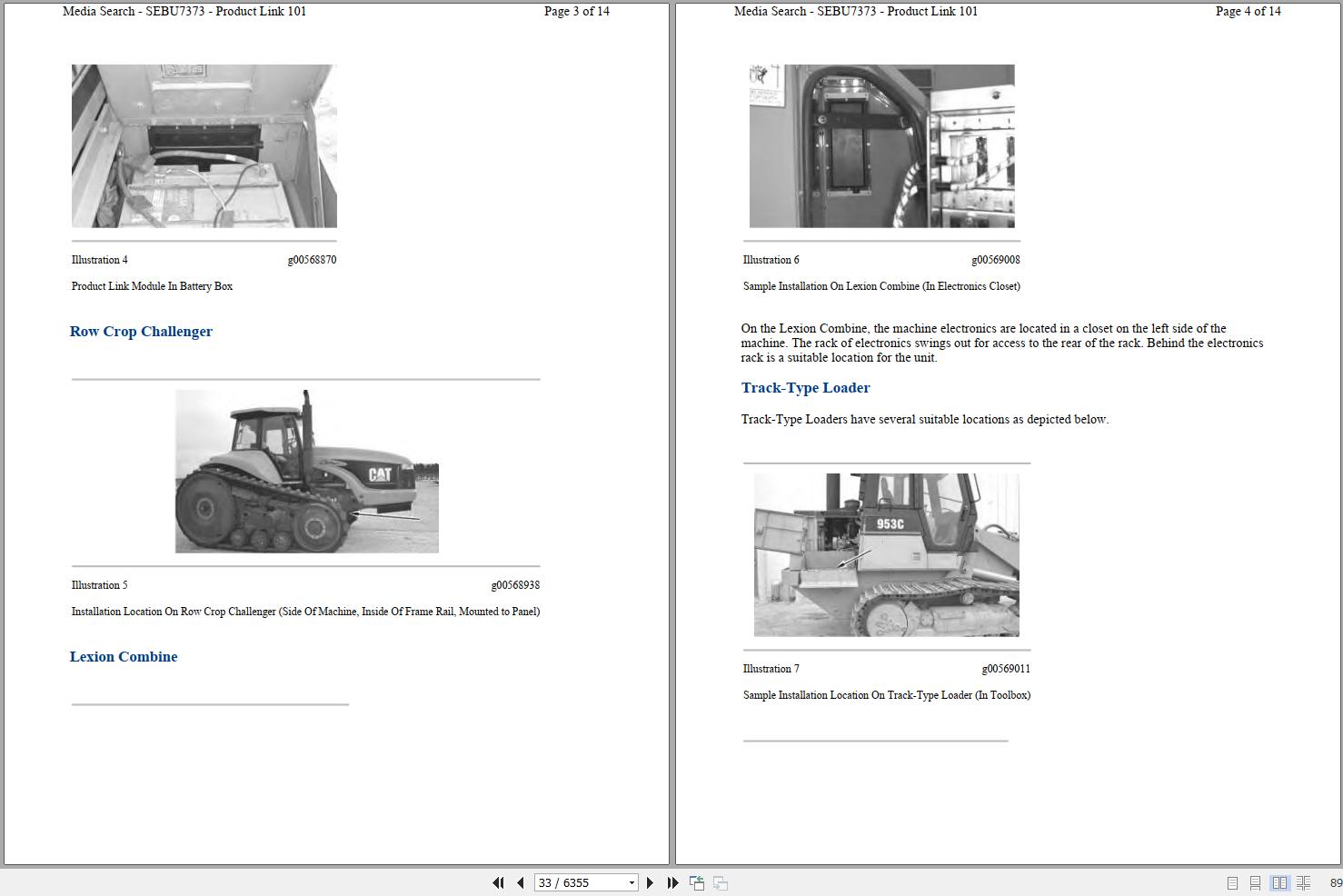 Media Search - SEBU7373 - Product Link 101

Page 3 of 14

Illustration 4

g00568870

Product Link Module In Battery Box

Row Crop Challenger

CAT

Illustration 5

g00568938

Installation Location On Row Crop Challenger (Side Of Machine, Inside Of Frame Rail, Mounted to Panel)

Lexion Combine

Media Search - SEBU7373 - Product Link 101

Page 4 of 14

Illustration 6

g00569008

Sample Installation On Lexion Combine (In Electronics Closet)

On the Lexion Combine, the machine electronics are located in a closet on the left side of the machine. The rack of electronics swings out for access to the rear of the rack. Behind the electronics rack is a suitable location for the unit.

Track-Type Loader

Track-Type Loaders have several suitable locations as depicted below.

953C

Illustration 7

g00569011

Sample Installation Location On Track-Type Loader (In Toolbox)

33 / 6355

89