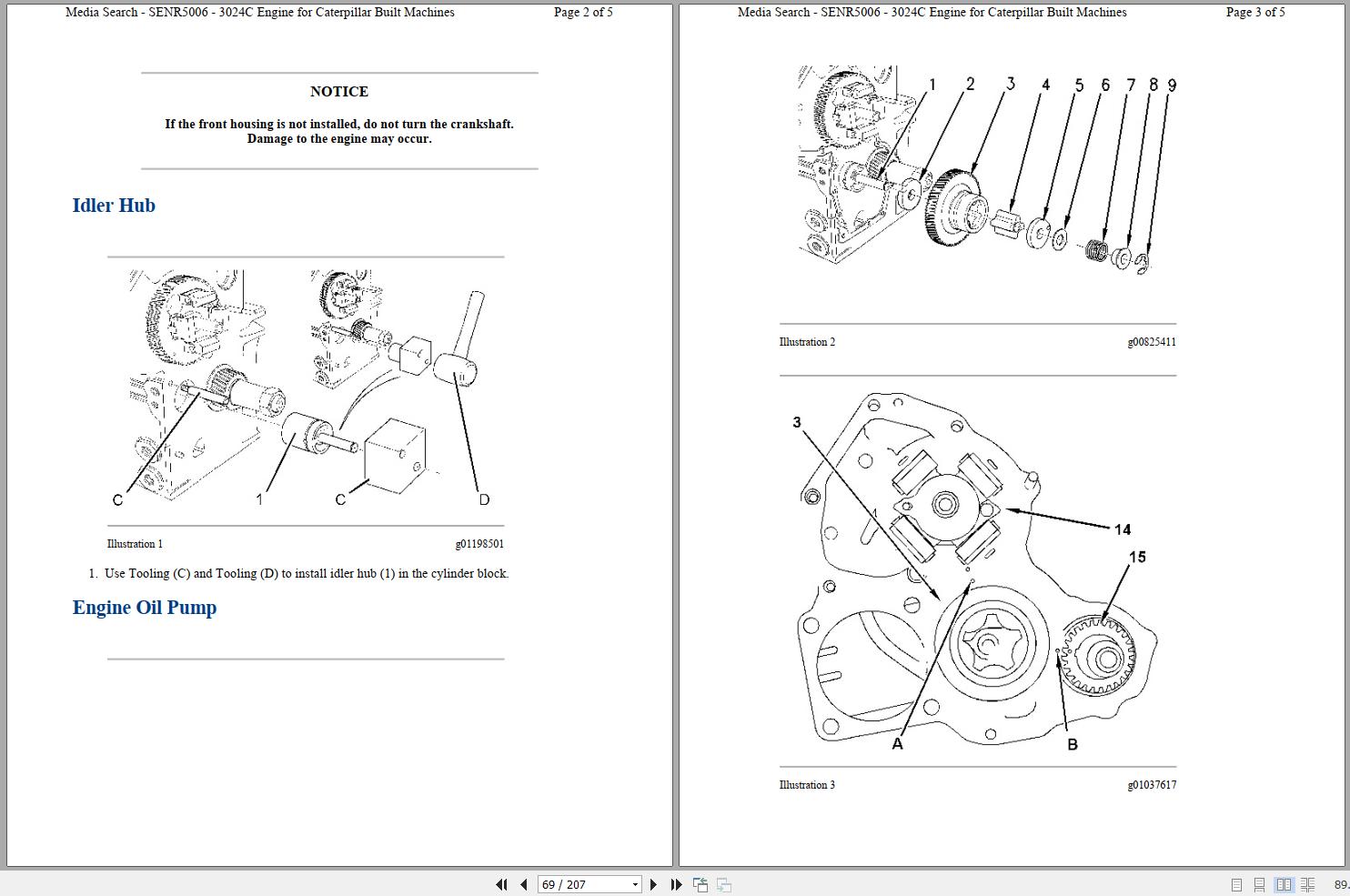 Media Search - SENR5006 - 3024C Engine for Caterpillar Built Machines Page 2 of 5

NOTICE

If the front housing is not installed, do not turn the crankshaft. Damage to the engine may occur.

Idler Hub

C 1 C D

Illustration 1 g01198501

1. Use Tooling (C) and Tooling (D) to install idler hub (1) in the cylinder block.

Engine Oil Pump

Media Search - SENR5006 - 3024C Engine for Caterpillar Built Machines Page 3 of 5

1 2 3 4 5 6 7 8 9

Illustration 2 g00825411

3

14

15

A B

Illustration 3 g01037617

69 / 207

89.