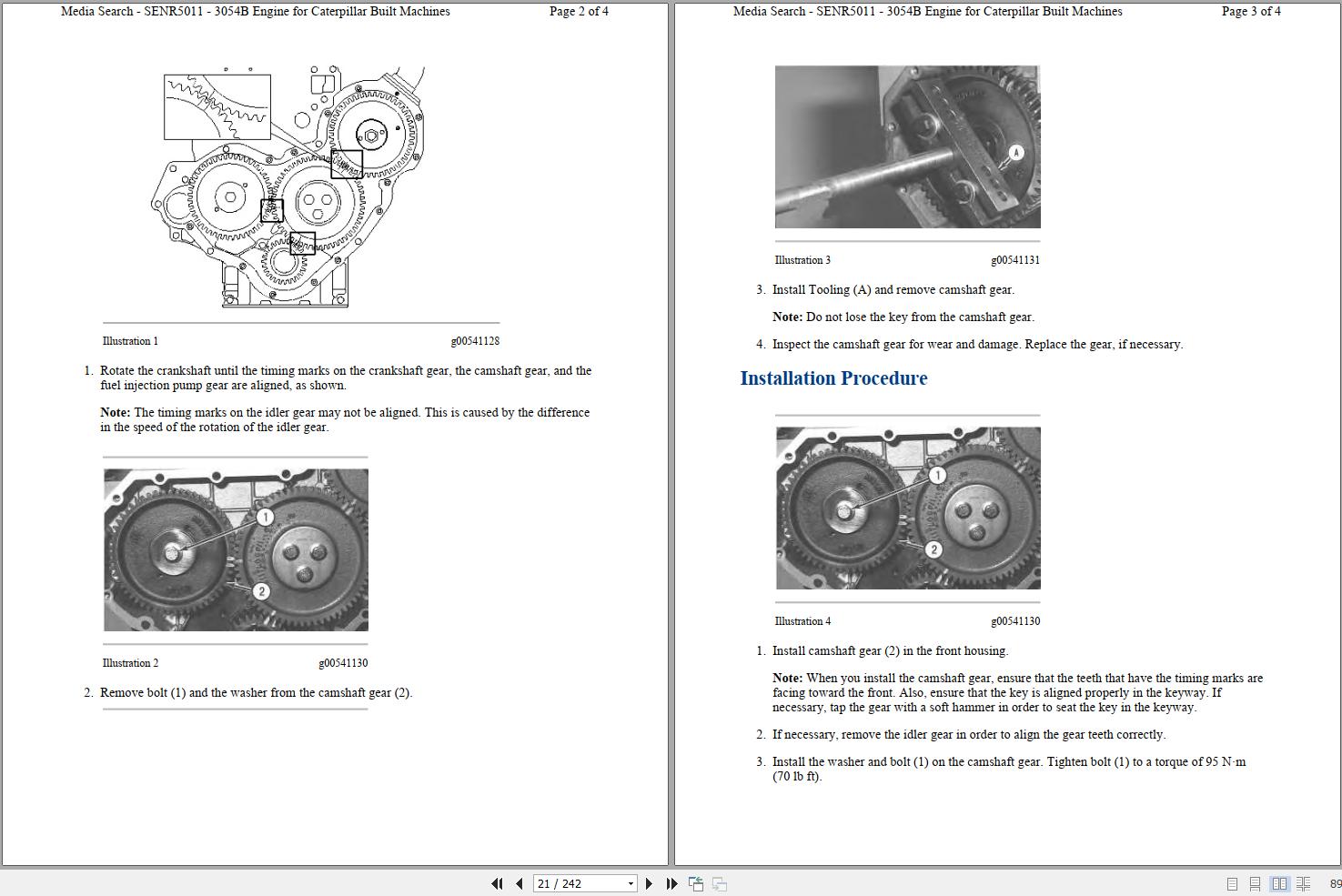 Media Search - SENR5011 - 3054B Engine for Caterpillar Built Machines Page 2 of 4

Illustration 1 g00541128

1. Rotate the crankshaft until the timing marks on the crankshaft gear, the camshaft gear, and the fuel injection pump gear are aligned, as shown.

Note: The timing marks on the idler gear may not be aligned. This is caused by the difference in the speed of the rotation of the idler gear.

1

2

Illustration 2 g00541130

2. Remove bolt (1) and the washer from the camshaft gear (2).

Media Search - SENR5011 - 3054B Engine for Caterpillar Built Machines Page 3 of 4

A

Illustration 3 g00541131

3. Install Tooling (A) and remove camshaft gear.

Note: Do not lose the key from the camshaft gear.

4. Inspect the camshaft gear for wear and damage. Replace the gear, if necessary.

Installation Procedure

1

2

Illustration 4 g00541130

1. Install camshaft gear (2) in the front housing.

Note: When you install the camshaft gear, ensure that the teeth that have the timing marks are facing toward the front. Also, ensure that the key is aligned properly in the keyway. If necessary, tap the gear with a soft hammer in order to seat the key in the keyway.

2. If necessary, remove the idler gear in order to align the gear teeth correctly.

3. Install the washer and bolt (1) on the camshaft gear. Tighten bolt (1) to a torque of 95 N·m (70 lb ft).

21 / 242

89