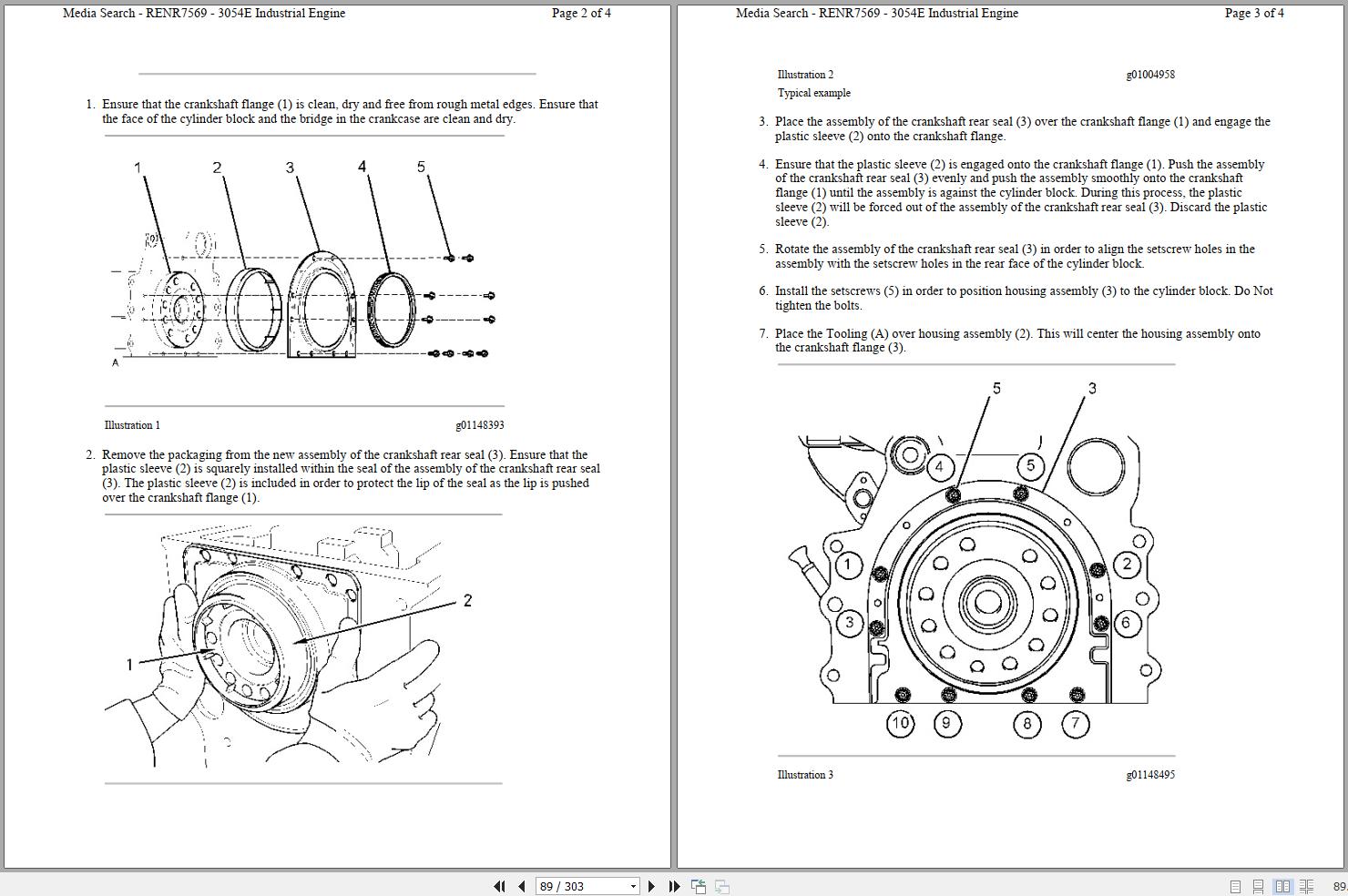 Media Search - RENR7569 - 3054E Industrial Engine Page 2 of 4

1. Ensure that the crankshaft flange (1) is clean, dry and free from rough metal edges. Ensure that the face of the cylinder block and the bridge in the crankcase are clean and dry.

1 2 3 4 5

A

Illustration 1 g01148393

2. Remove the packaging from the new assembly of the crankshaft rear seal (3). Ensure that the plastic sleeve (2) is squarely installed within the seal of the assembly of the crankshaft rear seal (3). The plastic sleeve (2) is included in order to protect the lip of the seal as the lip is pushed over the crankshaft flange (1).

2

1

Media Search - RENR7569 - 3054E Industrial Engine Page 3 of 4

Illustration 2 g01004958
Typical example

3. Place the assembly of the crankshaft rear seal (3) over the crankshaft flange (1) and engage the plastic sleeve (2) onto the crankshaft flange.

4. Ensure that the plastic sleeve (2) is engaged onto the crankshaft flange (1). Push the assembly of the crankshaft rear seal (3) evenly and push the assembly smoothly onto the crankshaft flange (1) until the assembly is against the cylinder block. During this process, the plastic sleeve (2) will be forced out of the assembly of the crankshaft rear seal (3). Discard the plastic sleeve (2).

5. Rotate the assembly of the crankshaft rear seal (3) in order to align the setscrew holes in the assembly with the setscrew holes in the rear face of the cylinder block.

6. Install the setscrews (5) in order to position housing assembly (3) to the cylinder block. Do Not tighten the bolts.

7. Place the Tooling (A) over housing assembly (2). This will center the housing assembly onto the crankshaft flange (3).

5 3

4 5

1 2

3 6

10 9 8 7

Illustration 3 g01148495

89 / 303

89.