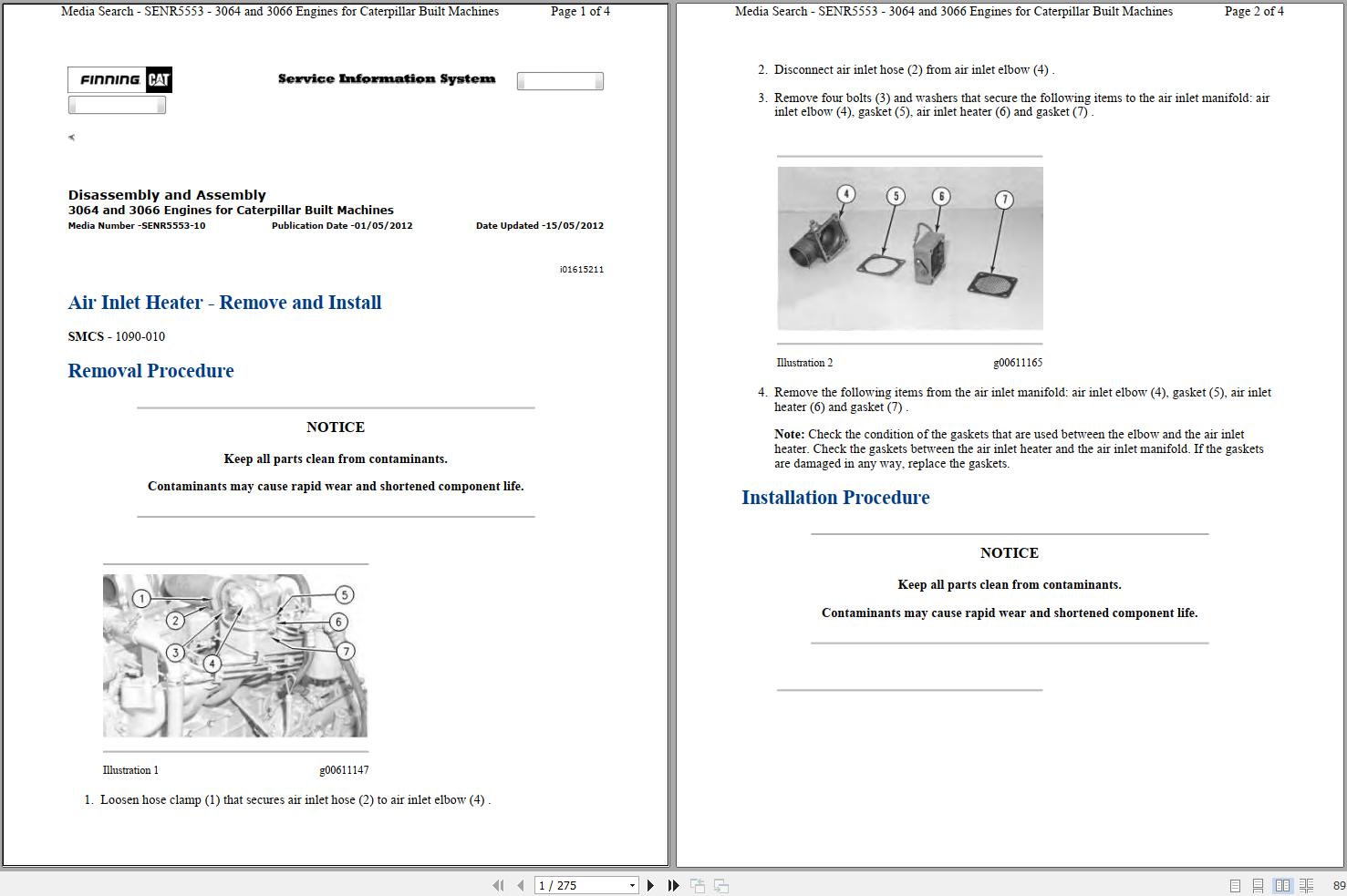 Media Search - SENR5553 - 3064 and 3066 Engines for Caterpillar Built Machines Page 1 of 4

FINNING CAT

Service Information System

Disassembly and Assembly
3064 and 3066 Engines for Caterpillar Built Machines
Media Number -SENR5553-10 Publication Date -01/05/2012 Date Updated -15/05/2012

i01615211

Air Inlet Heater - Remove and Install

SMCS - 1090-010

Removal Procedure

NOTICE

Keep all parts clean from contaminants.

Contaminants may cause rapid wear and shortened component life.

1 2 3 4 5 6 7

Illustration 1 g00611147

1. Loosen hose clamp (1) that secures air inlet hose (2) to air inlet elbow (4) .

Media Search - SENR5553 - 3064 and 3066 Engines for Caterpillar Built Machines Page 2 of 4

2. Disconnect air inlet hose (2) from air inlet elbow (4) .

3. Remove four bolts (3) and washers that secure the following items to the air inlet manifold: air inlet elbow (4), gasket (5), air inlet heater (6) and gasket (7) .

4 5 6 7

Illustration 2 g00611165

4. Remove the following items from the air inlet manifold: air inlet elbow (4), gasket (5), air inlet heater (6) and gasket (7) .

Note: Check the condition of the gaskets that are used between the elbow and the air inlet heater. Check the gaskets between the air inlet heater and the air inlet manifold. If the gaskets are damaged in any way, replace the gaskets.

Installation Procedure

NOTICE

Keep all parts clean from contaminants.

Contaminants may cause rapid wear and shortened component life.

1 / 275

89