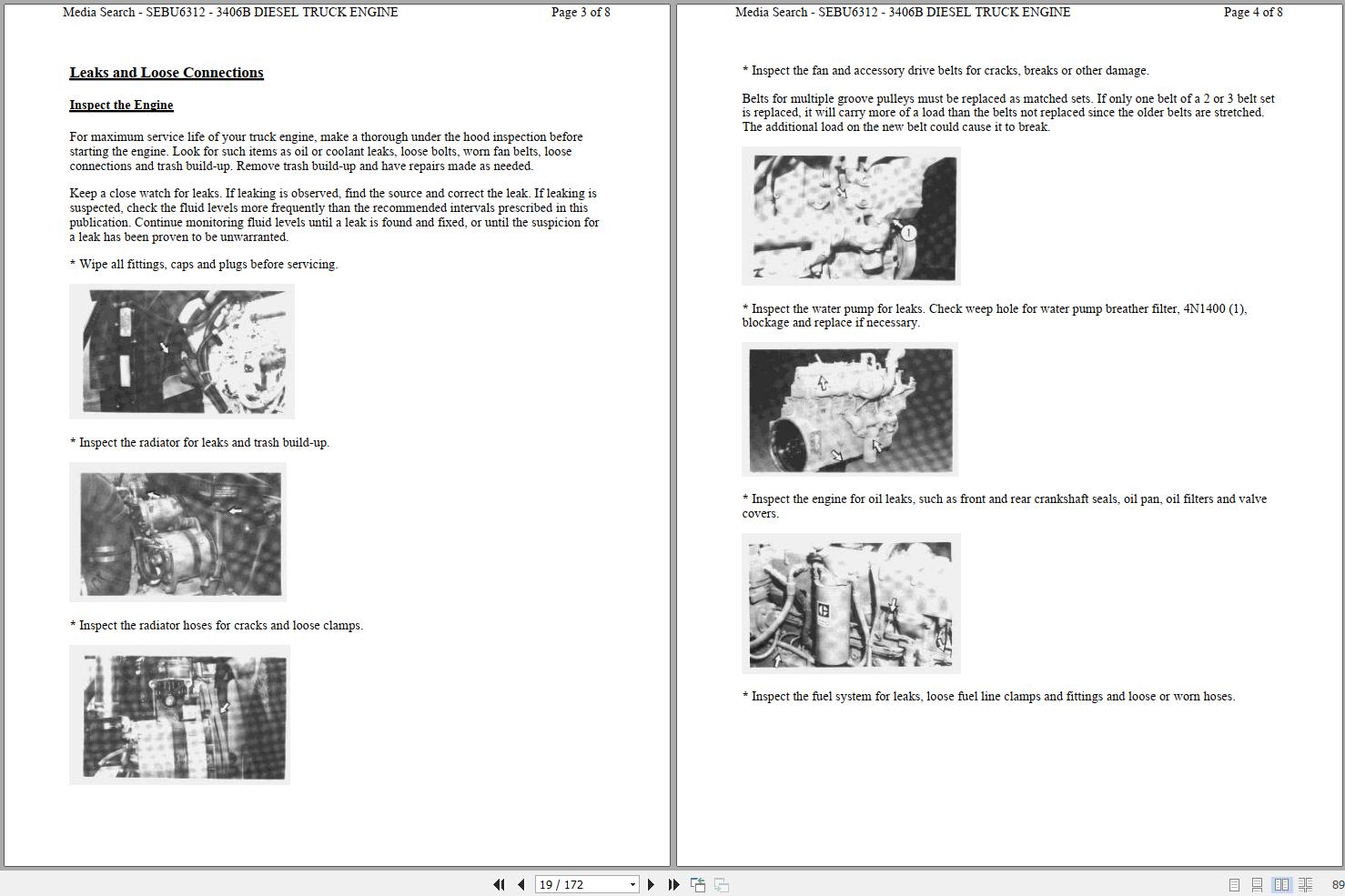 Media Search - SEBU6312 - 3406B DIESEL TRUCK ENGINE Page 3 of 8

Leaks and Loose Connections

Inspect the Engine

For maximum service life of your truck engine, make a thorough under the hood inspection before starting the engine. Look for such items as oil or coolant leaks, loose bolts, worn fan belts, loose connections and trash build-up. Remove trash build-up and have repairs made as needed.

Keep a close watch for leaks. If leaking is observed, find the source and correct the leak. If leaking is suspected, check the fluid levels more frequently than the recommended intervals prescribed in this publication. Continue monitoring fluid levels until a leak is found and fixed, or until the suspicion for a leak has been proven to be unwarranted.

* Wipe all fittings, caps and plugs before servicing.

* Inspect the radiator for leaks and trash build-up.

* Inspect the radiator hoses for cracks and loose clamps.

Media Search - SEBU6312 - 3406B DIESEL TRUCK ENGINE Page 4 of 8

* Inspect the fan and accessory drive belts for cracks, breaks or other damage.

Belts for multiple groove pulleys must be replaced as matched sets. If only one belt of a 2 or 3 belt set is replaced, it will carry more of a load than the belts not replaced since the older belts are stretched. The additional load on the new belt could cause it to break.

1

* Inspect the water pump for leaks. Check weep hole for water pump breather filter, 4N1400 (1), blockage and replace if necessary.

* Inspect the engine for oil leaks, such as front and rear crankshaft seals, oil pan, oil filters and valve covers.

* Inspect the fuel system for leaks, loose fuel line clamps and fittings and loose or worn hoses.

19 / 172

89