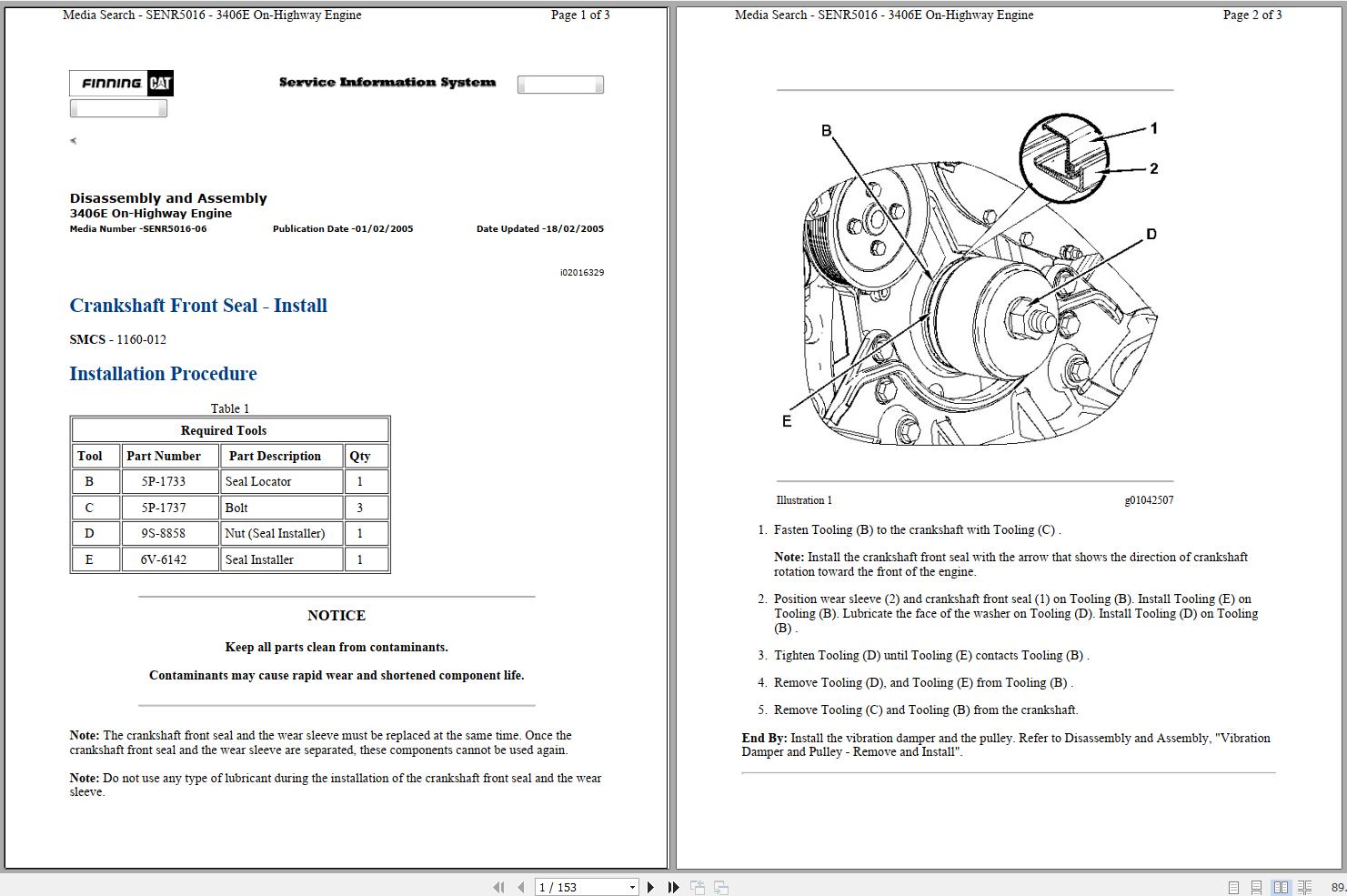 Media Search - SENR5016 - 3406E On-Highway Engine
Page 1 of 3

FINNING CAT

Service Information System

Disassembly and Assembly
3406E On-Highway Engine
Media Number -SENR5016-06
Publication Date -01/02/2005
Date Updated -18/02/2005

i02016329

Crankshaft Front Seal - Install

SMCS - 1160-012

Installation Procedure

Table 1

| Required Tools | | | |
|---|---|---|---|
| Tool | Part Number | Part Description | Qty |
| B | 5P-1733 | Seal Locator | 1 |
| C | 5P-1737 | Bolt | 3 |
| D | 9S-8858 | Nut (Seal Installer) | 1 |
| E | 6V-6142 | Seal Installer | 1 |

NOTICE

Keep all parts clean from contaminants.

Contaminants may cause rapid wear and shortened component life.

Note: The crankshaft front seal and the wear sleeve must be replaced at the same time. Once the crankshaft front seal and the wear sleeve are separated, these components cannot be used again.

Note: Do not use any type of lubricant during the installation of the crankshaft front seal and the wear sleeve.

Media Search - SENR5016 - 3406E On-Highway Engine
Page 2 of 3

B
1
2
D
E

Illustration 1
g01042507

1. Fasten Tooling (B) to the crankshaft with Tooling (C) .

Note: Install the crankshaft front seal with the arrow that shows the direction of crankshaft rotation toward the front of the engine.

2. Position wear sleeve (2) and crankshaft front seal (1) on Tooling (B). Install Tooling (E) on Tooling (B). Lubricate the face of the washer on Tooling (D). Install Tooling (D) on Tooling (B) .

3. Tighten Tooling (D) until Tooling (E) contacts Tooling (B) .

4. Remove Tooling (D), and Tooling (E) from Tooling (B) .

5. Remove Tooling (C) and Tooling (B) from the crankshaft.

End By: Install the vibration damper and the pulley. Refer to Disassembly and Assembly, "Vibration Damper and Pulley - Remove and Install".

1 / 153

89.