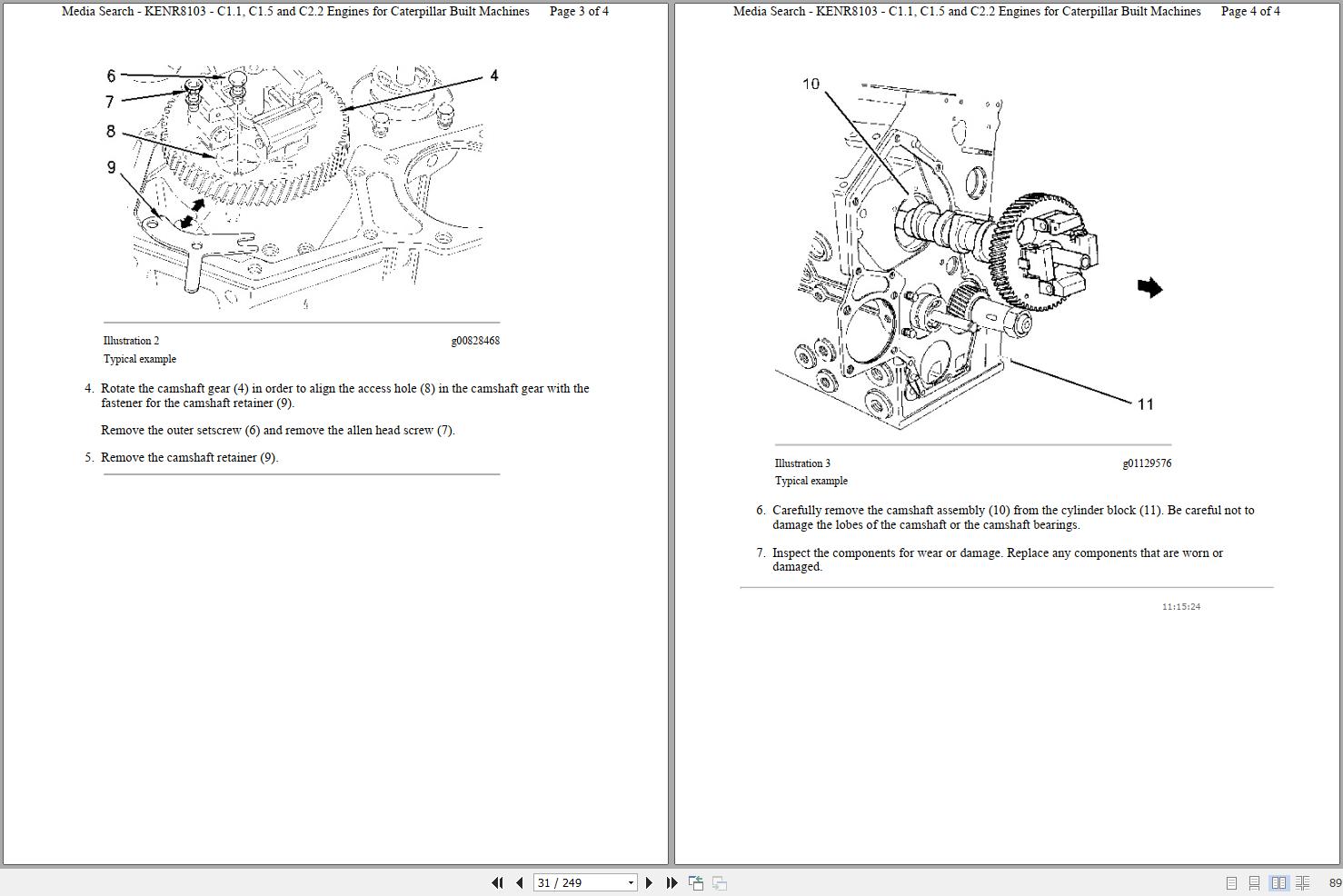 Media Search - KENR8103 - C1.1, C1.5 and C2.2 Engines for Caterpillar Built Machines Page 3 of 4

6
7
8
9
4

Illustration 2 g00828468
Typical example

4. Rotate the camshaft gear (4) in order to align the access hole (8) in the camshaft gear with the fastener for the camshaft retainer (9).

Remove the outer setscrew (6) and remove the allen head screw (7).

5. Remove the camshaft retainer (9).

Media Search - KENR8103 - C1.1, C1.5 and C2.2 Engines for Caterpillar Built Machines Page 4 of 4

10
11

Illustration 3 g01129576
Typical example

6. Carefully remove the camshaft assembly (10) from the cylinder block (11). Be careful not to damage the lobes of the camshaft or the camshaft bearings.

7. Inspect the components for wear or damage. Replace any components that are worn or damaged.

11:15:24

31 / 249

89