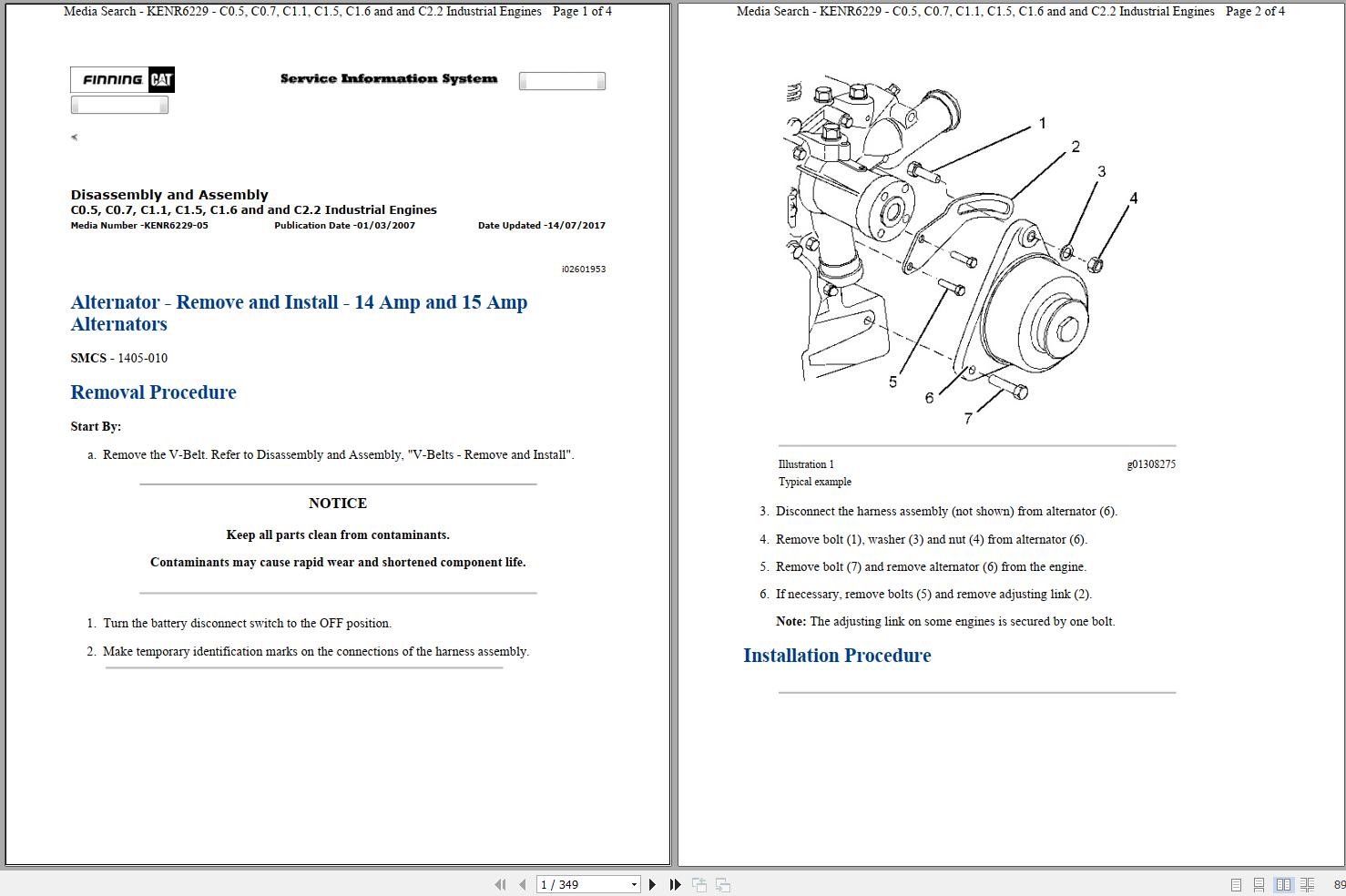 Media Search - KENR6229 - C0.5, C0.7, C1.1, C1.5, C1.6 and and C2.2 Industrial Engines Page 1 of 4

FINNING CAT

Service Information System

Disassembly and Assembly
C0.5, C0.7, C1.1, C1.5, C1.6 and and C2.2 Industrial Engines
Media Number -KENR6229-05 Publication Date -01/03/2007 Date Updated -14/07/2017

i02601953

Alternator - Remove and Install - 14 Amp and 15 Amp Alternators

SMCS - 1405-010

Removal Procedure

Start By:

a. Remove the V-Belt. Refer to Disassembly and Assembly, "V-Belts - Remove and Install".

NOTICE

Keep all parts clean from contaminants.

Contaminants may cause rapid wear and shortened component life.

1. Turn the battery disconnect switch to the OFF position.

2. Make temporary identification marks on the connections of the harness assembly.

Media Search - KENR6229 - C0.5, C0.7, C1.1, C1.5, C1.6 and and C2.2 Industrial Engines Page 2 of 4

1
2
3
4
5
6
7

Illustration 1 g01308275
Typical example

3. Disconnect the harness assembly (not shown) from alternator (6).

4. Remove bolt (1), washer (3) and nut (4) from alternator (6).

5. Remove bolt (7) and remove alternator (6) from the engine.

6. If necessary, remove bolts (5) and remove adjusting link (2).

Note: The adjusting link on some engines is secured by one bolt.

Installation Procedure

1 / 349

89