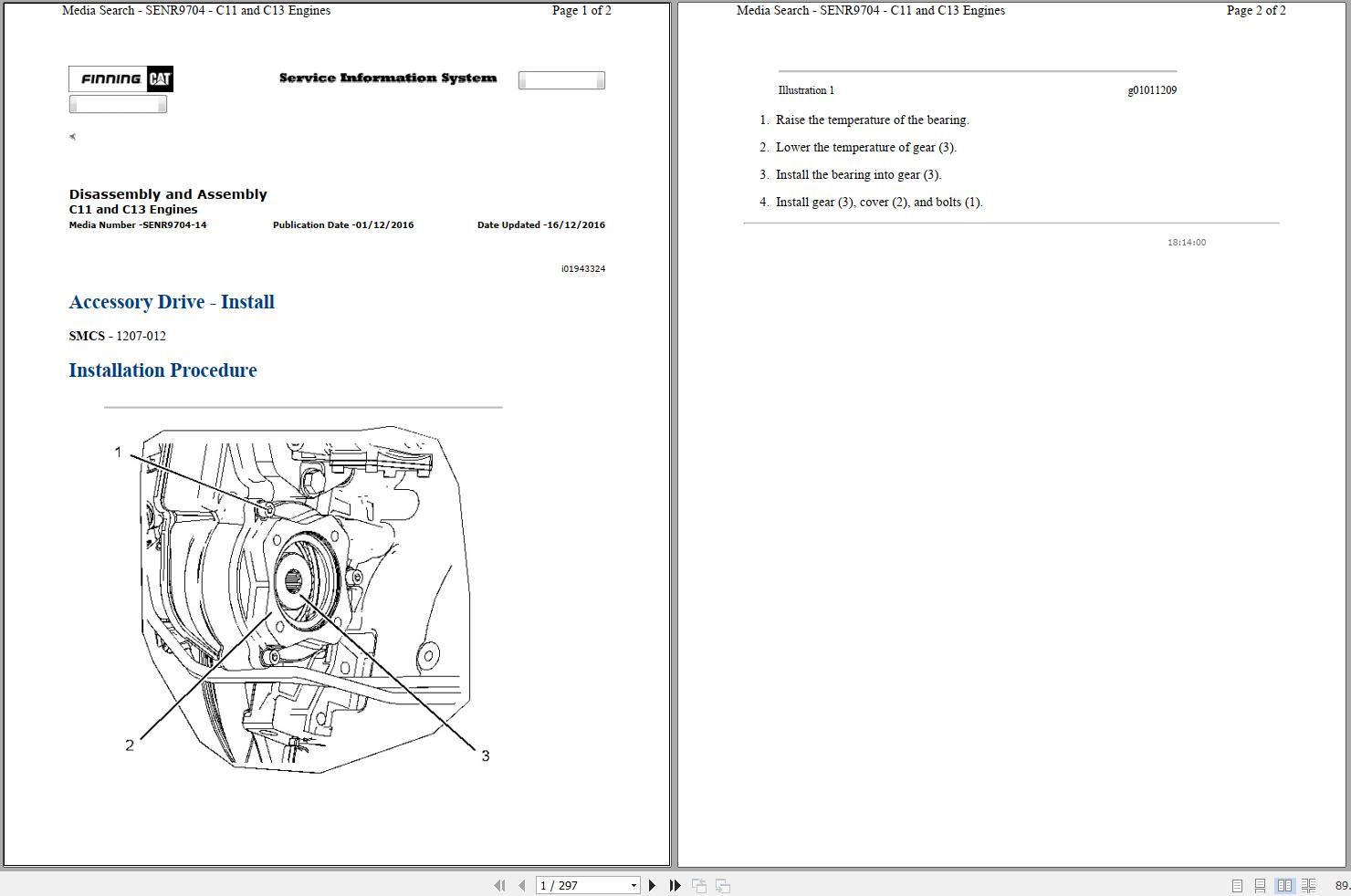 Media Search - SENR9704 - C11 and C13 Engines Page 1 of 2

FINNING CAT

Service Information System

Disassembly and Assembly
C11 and C13 Engines
Media Number -SENR9704-14 Publication Date -01/12/2016 Date Updated -16/12/2016

i01943324

Accessory Drive - Install

SMCS - 1207-012

Installation Procedure

1

2

3

Media Search - SENR9704 - C11 and C13 Engines Page 2 of 2

Illustration 1 g01011209

1. Raise the temperature of the bearing.

2. Lower the temperature of gear (3).

3. Install the bearing into gear (3).

4. Install gear (3), cover (2), and bolts (1).

18:14:00

1 / 297

89.