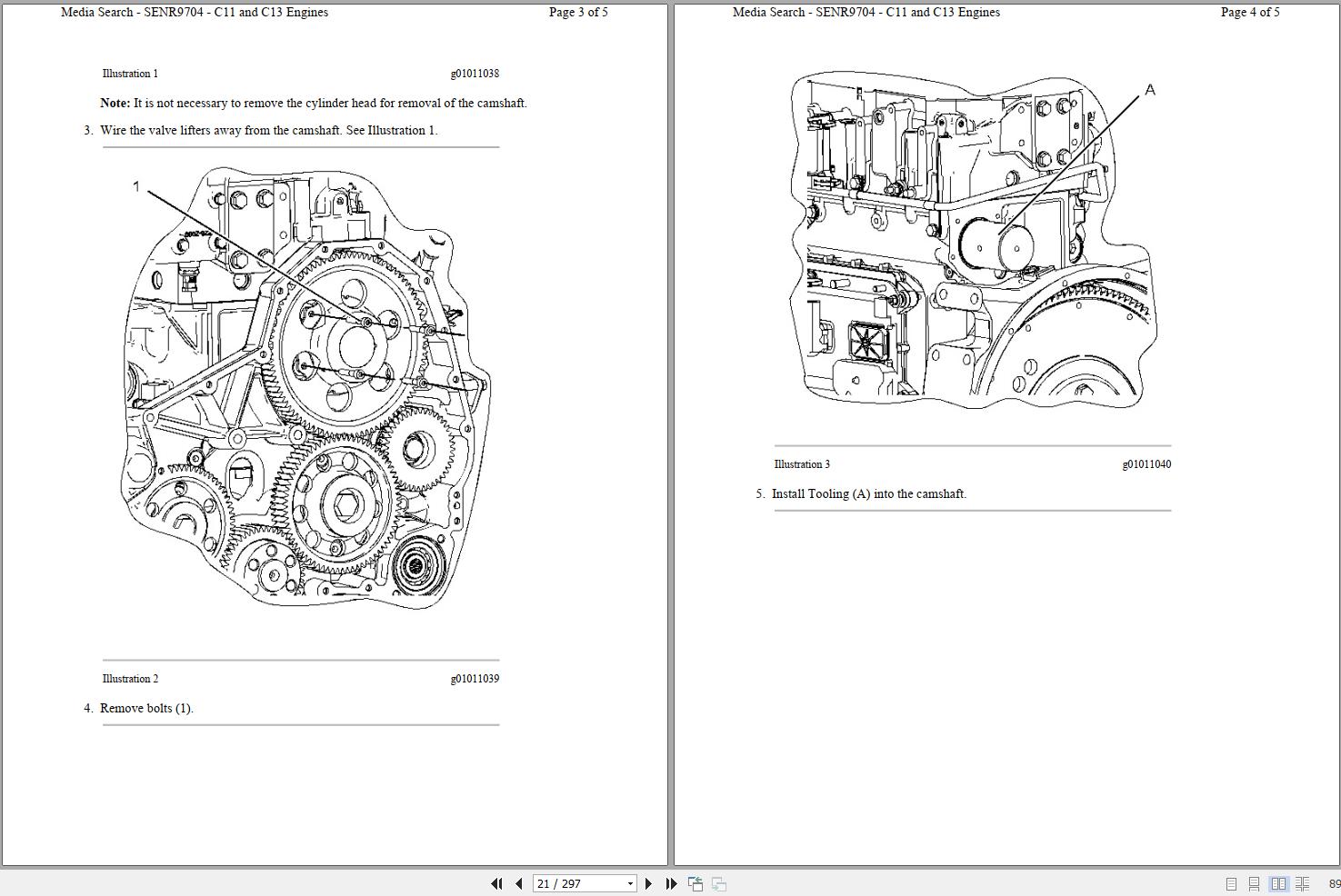 Media Search - SENR9704 - C11 and C13 Engines Page 3 of 5

Illustration 1 g01011038

**Note:** It is not necessary to remove the cylinder head for removal of the camshaft.

3. Wire the valve lifters away from the camshaft. See Illustration 1.

1

Illustration 2 g01011039

4. Remove bolts (1).

Media Search - SENR9704 - C11 and C13 Engines Page 4 of 5

A

Illustration 3 g01011040

5. Install Tooling (A) into the camshaft.

21 / 297

89