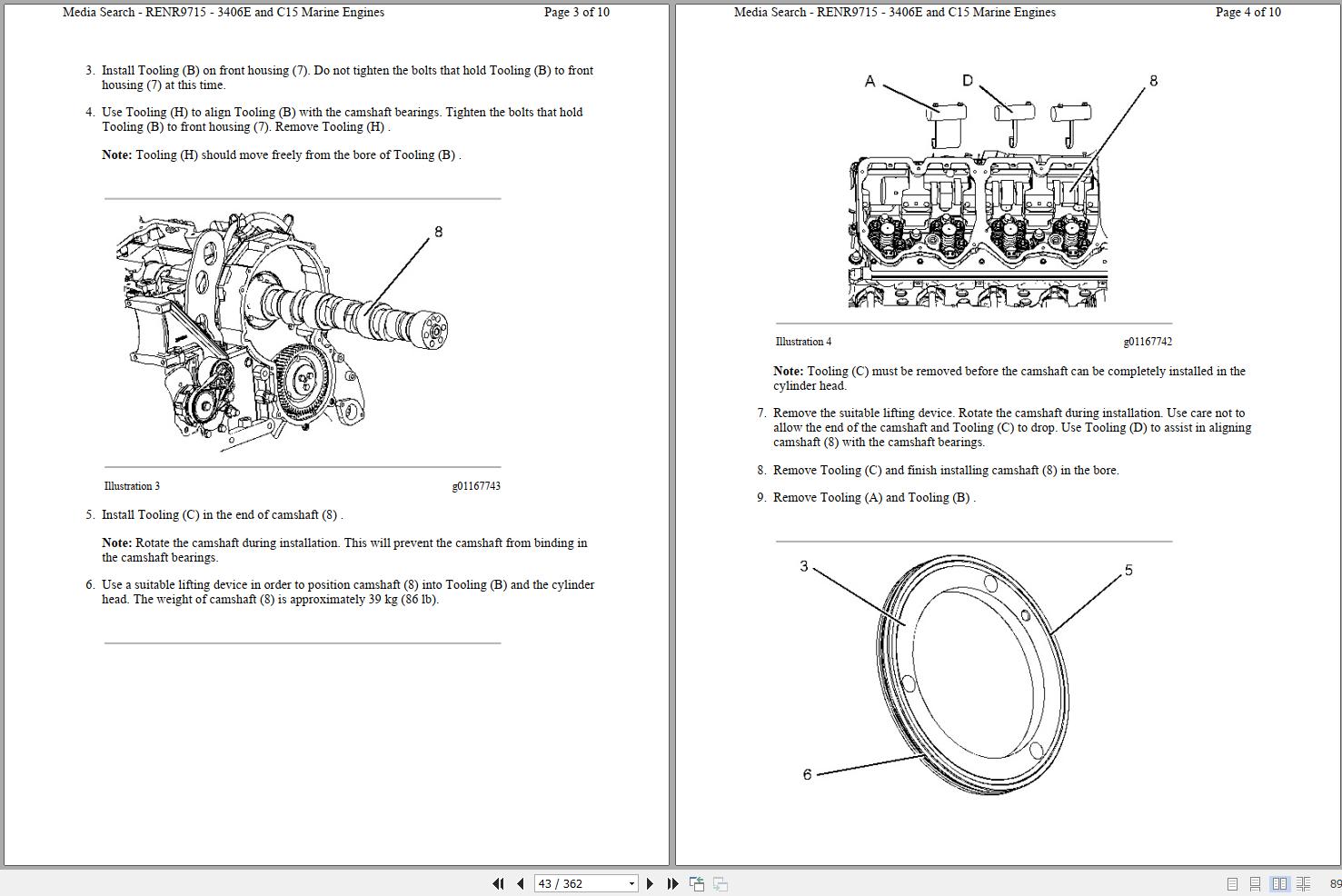 Media Search - RENR9715 - 3406E and C15 Marine Engines Page 3 of 10

3. Install Tooling (B) on front housing (7). Do not tighten the bolts that hold Tooling (B) to front housing (7) at this time.

4. Use Tooling (H) to align Tooling (B) with the camshaft bearings. Tighten the bolts that hold Tooling (B) to front housing (7). Remove Tooling (H) .

Note: Tooling (H) should move freely from the bore of Tooling (B) .

8

Illustration 3 g01167743

5. Install Tooling (C) in the end of camshaft (8) .

Note: Rotate the camshaft during installation. This will prevent the camshaft from binding in the camshaft bearings.

6. Use a suitable lifting device in order to position camshaft (8) into Tooling (B) and the cylinder head. The weight of camshaft (8) is approximately 39 kg (86 lb).

Media Search - RENR9715 - 3406E and C15 Marine Engines Page 4 of 10

A D 8

Illustration 4 g01167742

Note: Tooling (C) must be removed before the camshaft can be completely installed in the cylinder head.

7. Remove the suitable lifting device. Rotate the camshaft during installation. Use care not to allow the end of the camshaft and Tooling (C) to drop. Use Tooling (D) to assist in aligning camshaft (8) with the camshaft bearings.

8. Remove Tooling (C) and finish installing camshaft (8) in the bore.

9. Remove Tooling (A) and Tooling (B) .

3 5

6

43 / 362

89