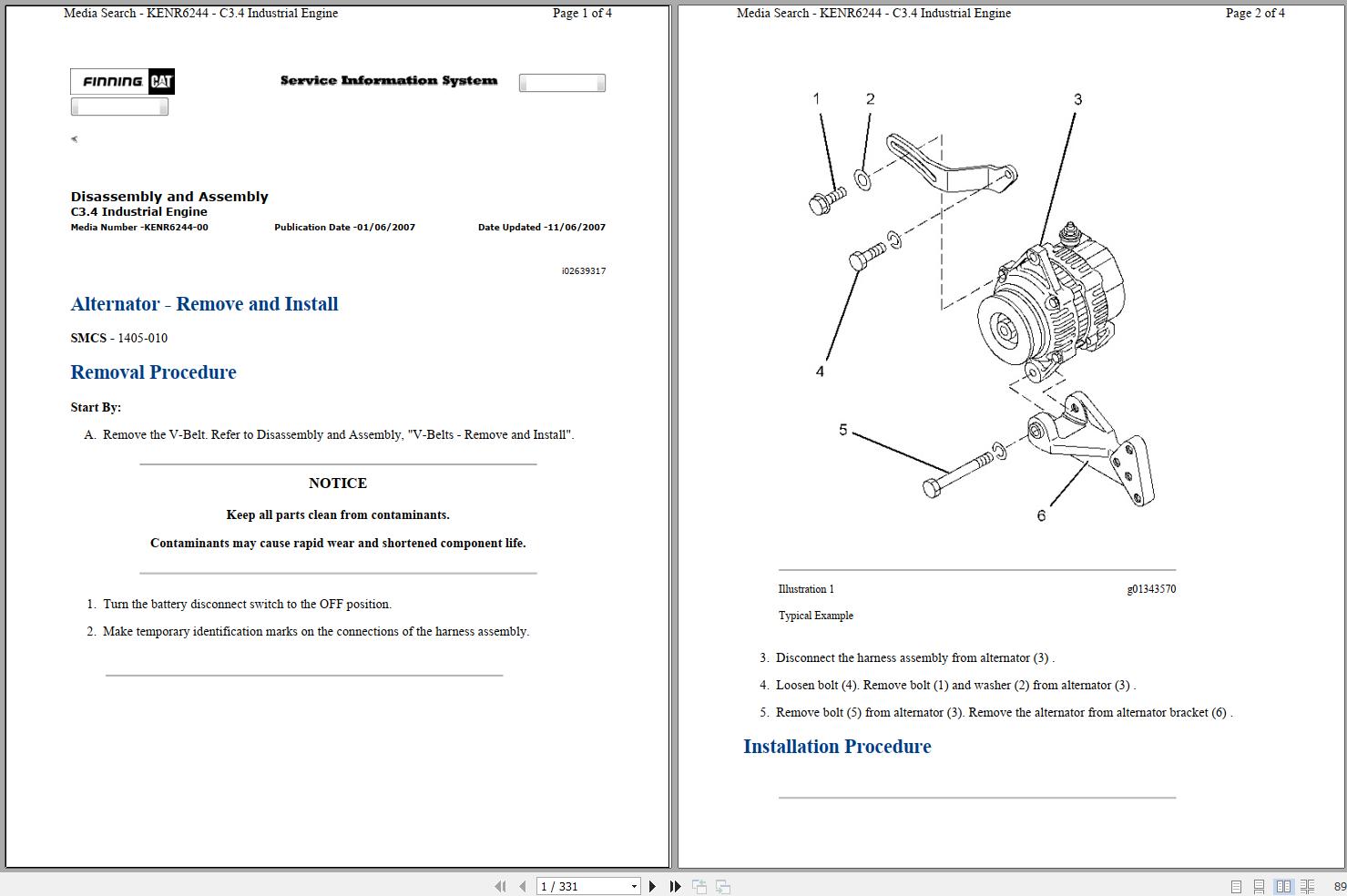 Media Search - KENR6244 - C3.4 Industrial Engine Page 1 of 4

FINNING CAT

Service Information System

Disassembly and Assembly
C3.4 Industrial Engine
Media Number -KENR6244-00 Publication Date -01/06/2007 Date Updated -11/06/2007

i02639317

Alternator - Remove and Install

SMCS - 1405-010

Removal Procedure

Start By:

A. Remove the V-Belt. Refer to Disassembly and Assembly, "V-Belts - Remove and Install".

NOTICE

Keep all parts clean from contaminants.

Contaminants may cause rapid wear and shortened component life.

1. Turn the battery disconnect switch to the OFF position.

2. Make temporary identification marks on the connections of the harness assembly.

Media Search - KENR6244 - C3.4 Industrial Engine Page 2 of 4

1 2 3 4 5 6

Illustration 1 g01343570

Typical Example

3. Disconnect the harness assembly from alternator (3) .

4. Loosen bolt (4). Remove bolt (1) and washer (2) from alternator (3) .

5. Remove bolt (5) from alternator (3). Remove the alternator from alternator bracket (6) .

Installation Procedure

1 / 331

89