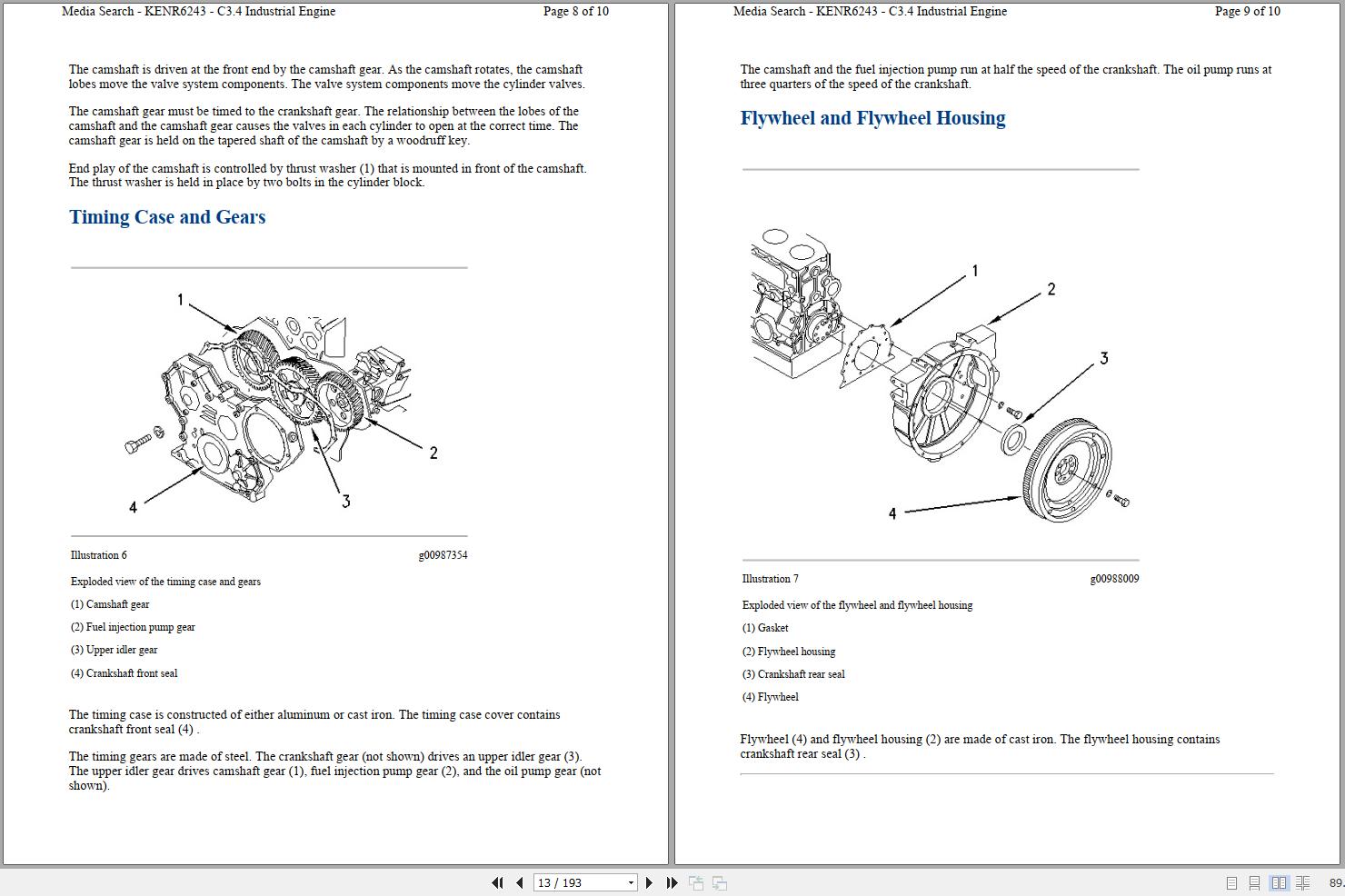 Media Search - KENR6243 - C3.4 Industrial Engine Page 8 of 10

The camshaft is driven at the front end by the camshaft gear. As the camshaft rotates, the camshaft lobes move the valve system components. The valve system components move the cylinder valves.

The camshaft gear must be timed to the crankshaft gear. The relationship between the lobes of the camshaft and the camshaft gear causes the valves in each cylinder to open at the correct time. The camshaft gear is held on the tapered shaft of the camshaft by a woodruff key.

End play of the camshaft is controlled by thrust washer (1) that is mounted in front of the camshaft. The thrust washer is held in place by two bolts in the cylinder block.

Timing Case and Gears

1
2
3
4

Illustration 6 g00987354

Exploded view of the timing case and gears

(1) Camshaft gear

(2) Fuel injection pump gear

(3) Upper idler gear

(4) Crankshaft front seal

The timing case is constructed of either aluminum or cast iron. The timing case cover contains crankshaft front seal (4) .

The timing gears are made of steel. The crankshaft gear (not shown) drives an upper idler gear (3). The upper idler gear drives camshaft gear (1), fuel injection pump gear (2), and the oil pump gear (not shown).

Media Search - KENR6243 - C3.4 Industrial Engine Page 9 of 10

The camshaft and the fuel injection pump run at half the speed of the crankshaft. The oil pump runs at three quarters of the speed of the crankshaft.

Flywheel and Flywheel Housing

1
2
3
4

Illustration 7 g00988009

Exploded view of the flywheel and flywheel housing

(1) Gasket

(2) Flywheel housing

(3) Crankshaft rear seal

(4) Flywheel

Flywheel (4) and flywheel housing (2) are made of cast iron. The flywheel housing contains crankshaft rear seal (3) .

13 / 193

89.