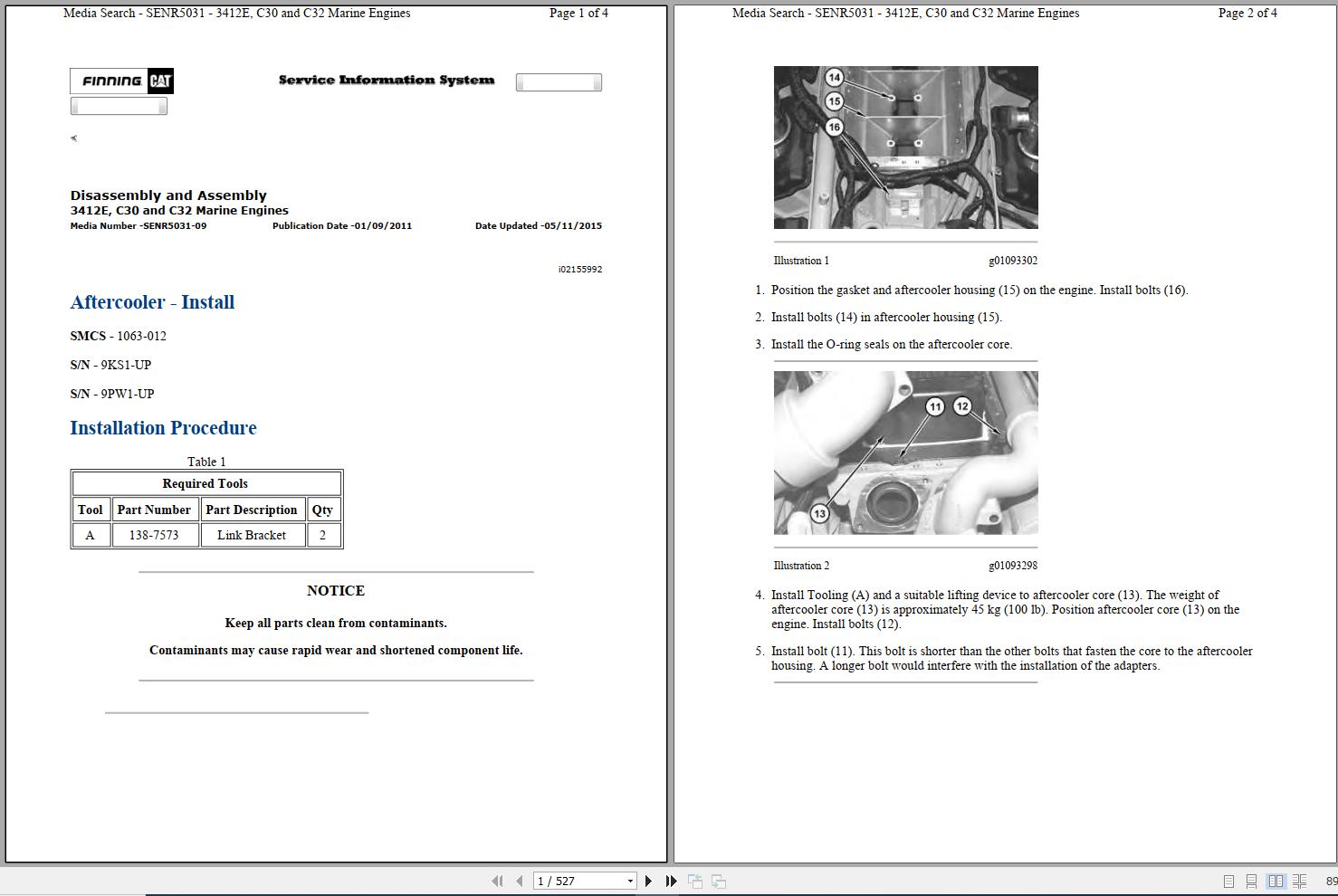 Media Search - SENR5031 - 3412E, C30 and C32 Marine Engines Page 1 of 4

FINNING CAT

Service Information System

Disassembly and Assembly
3412E, C30 and C32 Marine Engines
Media Number -SENR5031-09 Publication Date -01/09/2011 Date Updated -05/11/2015

i02155992

Aftercooler - Install

SMCS - 1063-012

S/N - 9KS1-UP

S/N - 9PW1-UP

Installation Procedure

Table 1

| Required Tools | | | |
|---|---|---|---|
| Tool | Part Number | Part Description | Qty |
| A | 138-7573 | Link Bracket | 2 |

NOTICE

Keep all parts clean from contaminants.

Contaminants may cause rapid wear and shortened component life.

Media Search - SENR5031 - 3412E, C30 and C32 Marine Engines Page 2 of 4

14
15
16

Illustration 1 g01093302

1. Position the gasket and aftercooler housing (15) on the engine. Install bolts (16).

2. Install bolts (14) in aftercooler housing (15).

3. Install the O-ring seals on the aftercooler core.

11
12
13

Illustration 2 g01093298

4. Install Tooling (A) and a suitable lifting device to aftercooler core (13). The weight of aftercooler core (13) is approximately 45 kg (100 lb). Position aftercooler core (13) on the engine. Install bolts (12).

5. Install bolt (11). This bolt is shorter than the other bolts that fasten the core to the aftercooler housing. A longer bolt would interfere with the installation of the adapters.

1 / 527

89