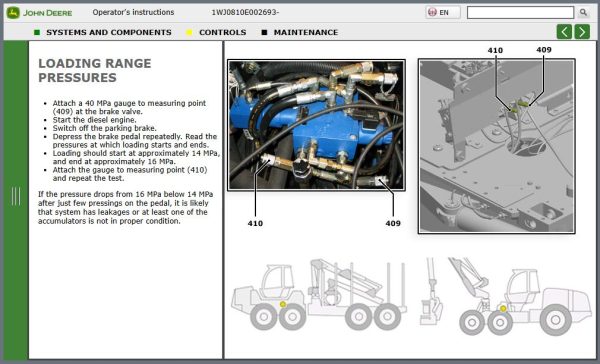 JOHN DEERE Operator's instructions 1WJ0810E002693-

EN

SYSTEMS AND COMPONENTS CONTROLS MAINTENANCE

LOADING RANGE PRESSURES

- Attach a 40 MPa gauge to measuring point (409) at the brake valve.
- Start the diesel engine.
- Switch off the parking brake.
- Depress the brake pedal repeatedly. Read the pressures at which loading starts and ends.
- Loading should start at approximately 14 MPa, and end at approximately 16 MPa.
- Attach the gauge to measuring point (410) and repeat the test.

If the pressure drops from 16 MPa below 14 MPa after just few pressings on the pedal, it is likely that system has leakages or at least one of the accumulators is not in proper condition.

410

409

410

409