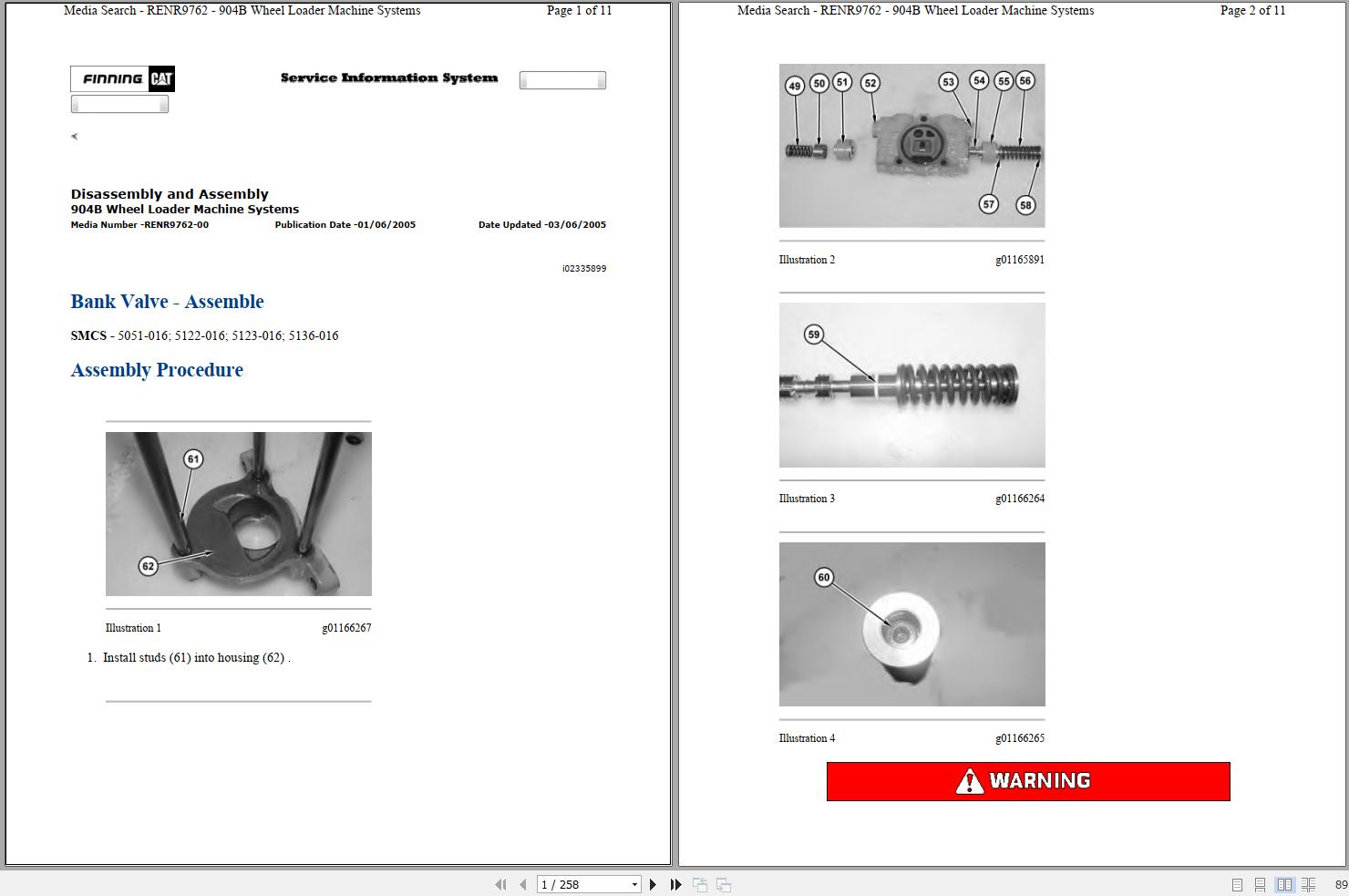 Media Search - RENR9762 - 904B Wheel Loader Machine Systems Page 1 of 11

FINNING CAT

Service Information System

Disassembly and Assembly
904B Wheel Loader Machine Systems
Media Number -RENR9762-00 Publication Date -01/06/2005 Date Updated -03/06/2005

i02335899

Bank Valve - Assemble

SMCS - 5051-016; 5122-016; 5123-016; 5136-016

Assembly Procedure

61
62

Illustration 1 g01166267

1. Install studs (61) into housing (62) .

Media Search - RENR9762 - 904B Wheel Loader Machine Systems Page 2 of 11

49 50 51 52 53 54 55 56
57 58

Illustration 2 g01165891

59

Illustration 3 g01166264

60

Illustration 4 g01166265

WARNING

1 / 258

89