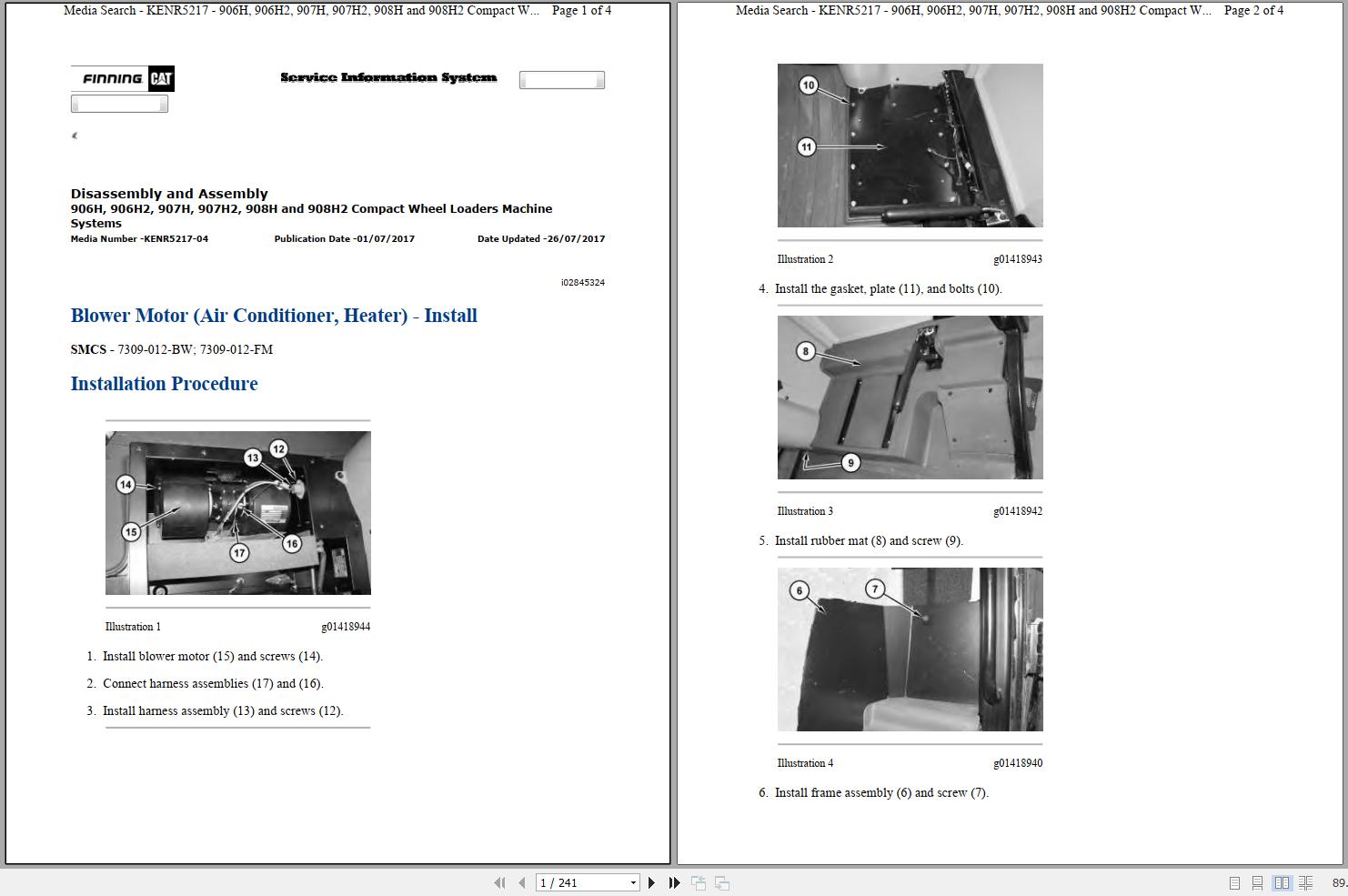 Media Search - KENR5217 - 906H, 906H2, 907H, 907H2, 908H and 908H2 Compact W... Page 1 of 4

FINNING CAT

Service Information System

Disassembly and Assembly
906H, 906H2, 907H, 907H2, 908H and 908H2 Compact Wheel Loaders Machine Systems
Media Number -KENR5217-04 Publication Date -01/07/2017 Date Updated -26/07/2017

i02845324

Blower Motor (Air Conditioner, Heater) - Install

SMCS - 7309-012-BW; 7309-012-FM

Installation Procedure

12 13 14 15 16 17

Illustration 1 g01418944

1. Install blower motor (15) and screws (14).

2. Connect harness assemblies (17) and (16).

3. Install harness assembly (13) and screws (12).

Media Search - KENR5217 - 906H, 906H2, 907H, 907H2, 908H and 908H2 Compact W... Page 2 of 4

10 11

Illustration 2 g01418943

4. Install the gasket, plate (11), and bolts (10).

8 9

Illustration 3 g01418942

5. Install rubber mat (8) and screw (9).

6 7

Illustration 4 g01418940

6. Install frame assembly (6) and screw (7).

1 / 241

89.