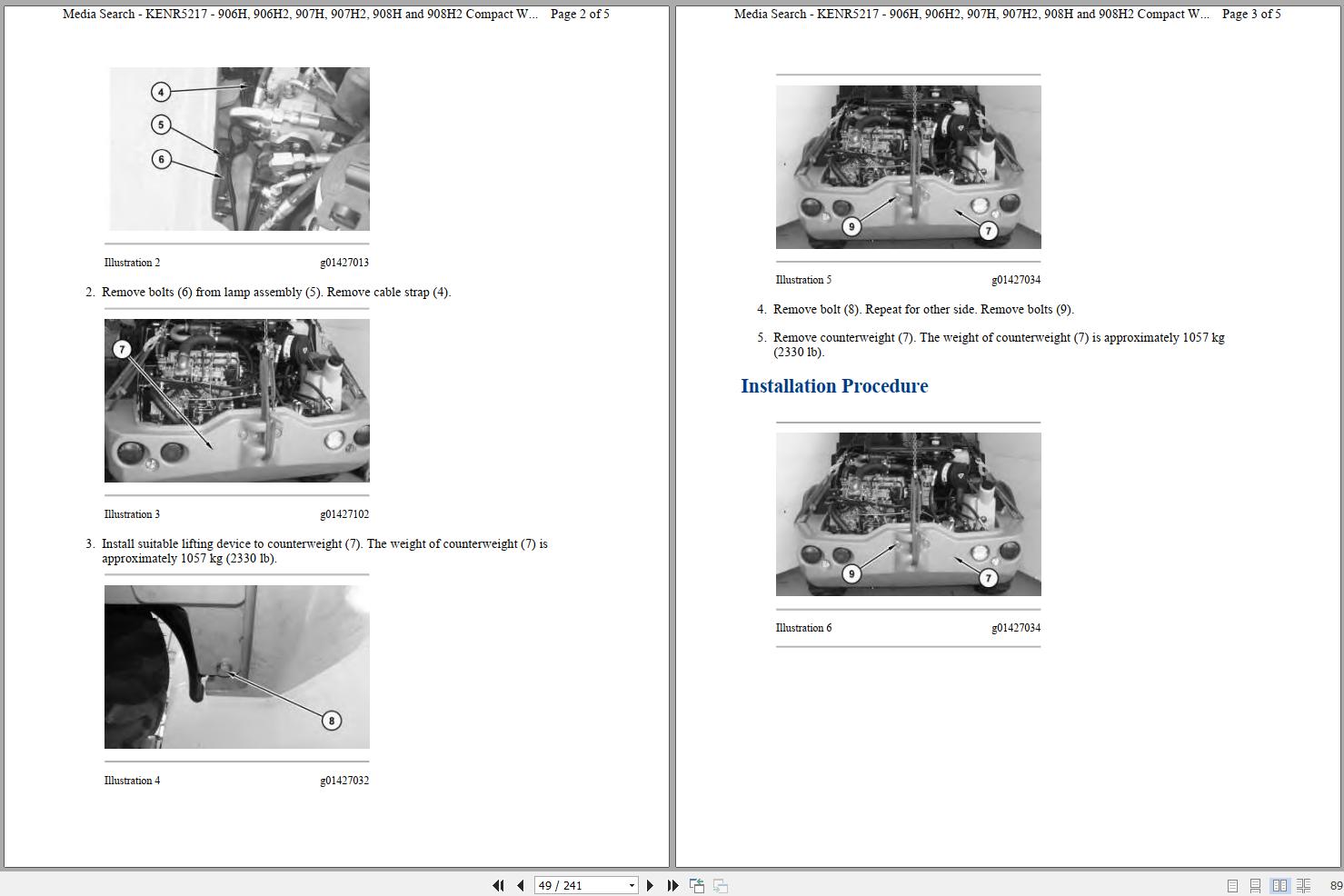 Media Search - KENR5217 - 906H, 906H2, 907H, 907H2, 908H and 908H2 Compact W... Page 2 of 5

4
5
6

Illustration 2 g01427013

2. Remove bolts (6) from lamp assembly (5). Remove cable strap (4).

7

Illustration 3 g01427102

3. Install suitable lifting device to counterweight (7). The weight of counterweight (7) is approximately 1057 kg (2330 lb).

8

Illustration 4 g01427032

Media Search - KENR5217 - 906H, 906H2, 907H, 907H2, 908H and 908H2 Compact W... Page 3 of 5

9
7

Illustration 5 g01427034

4. Remove bolt (8). Repeat for other side. Remove bolts (9).

5. Remove counterweight (7). The weight of counterweight (7) is approximately 1057 kg (2330 lb).

Installation Procedure

9
7

Illustration 6 g01427034

49 / 241

89