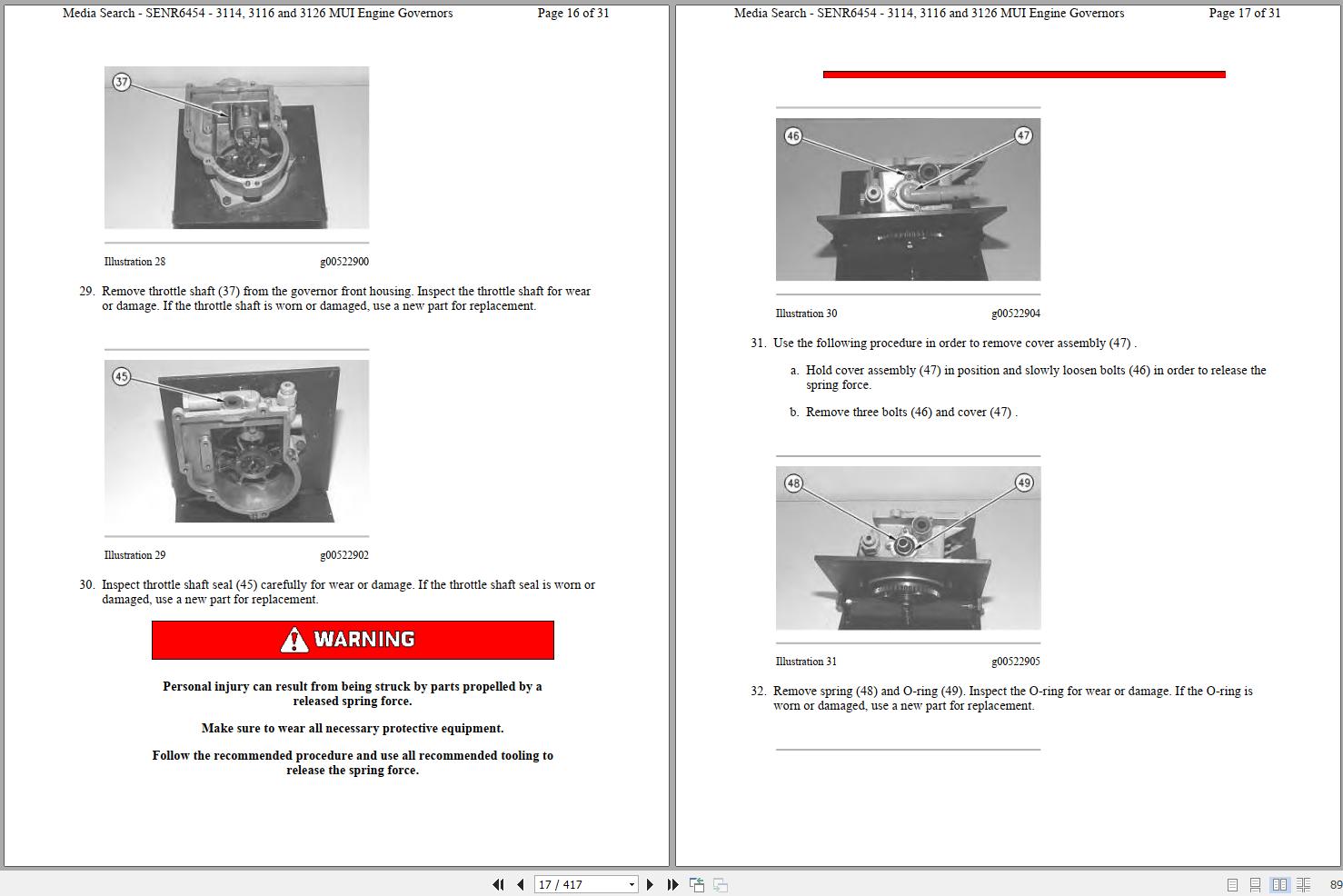 Media Search - SENR6454 - 3114, 3116 and 3126 MUI Engine Governors Page 16 of 31

37

Illustration 28 g00522900

29. Remove throttle shaft (37) from the governor front housing. Inspect the throttle shaft for wear or damage. If the throttle shaft is worn or damaged, use a new part for replacement.

45

Illustration 29 g00522902

30. Inspect throttle shaft seal (45) carefully for wear or damage. If the throttle shaft seal is worn or damaged, use a new part for replacement.

WARNING

Personal injury can result from being struck by parts propelled by a released spring force.

Make sure to wear all necessary protective equipment.

Follow the recommended procedure and use all recommended tooling to release the spring force.

Media Search - SENR6454 - 3114, 3116 and 3126 MUI Engine Governors Page 17 of 31

46 47

Illustration 30 g00522904

31. Use the following procedure in order to remove cover assembly (47) .

a. Hold cover assembly (47) in position and slowly loosen bolts (46) in order to release the spring force.

b. Remove three bolts (46) and cover (47) .

48 49

Illustration 31 g00522905

32. Remove spring (48) and O-ring (49). Inspect the O-ring for wear or damage. If the O-ring is worn or damaged, use a new part for replacement.

17 / 417

89