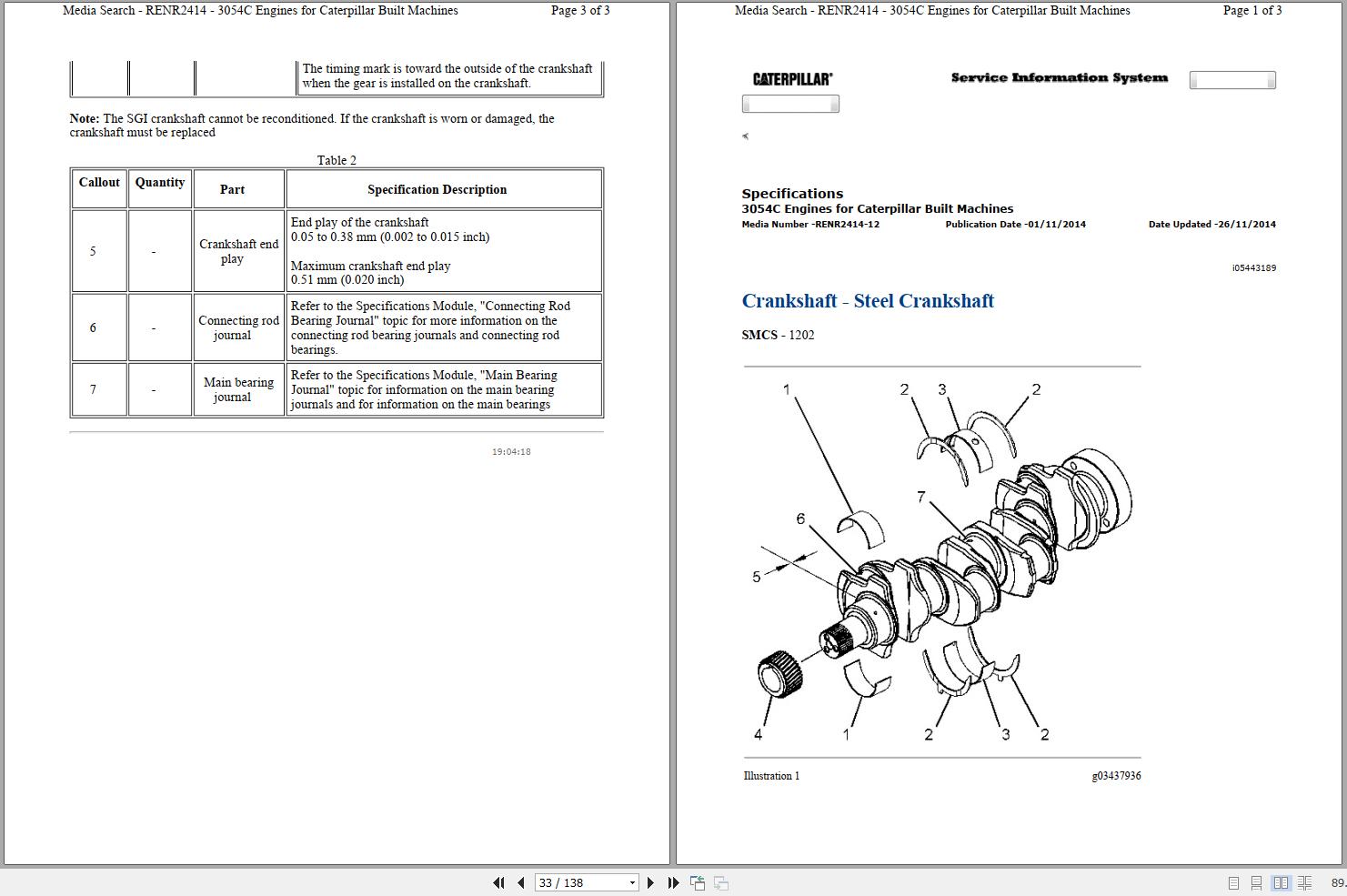 Media Search - RENR2414 - 3054C Engines for Caterpillar Built Machines Page 3 of 3

| | | | The timing mark is toward the outside of the crankshaft when the gear is installed on the crankshaft. |
|---|---|---|---|

**Note:** The SGI crankshaft cannot be reconditioned. If the crankshaft is worn or damaged, the crankshaft must be replaced

Table 2

| Callout | Quantity | Part | Specification Description |
|---|---|---|---|
| 5 | - | Crankshaft end play | End play of the crankshaft 0.05 to 0.38 mm (0.002 to 0.015 inch) Maximum crankshaft end play 0.51 mm (0.020 inch) |
| 6 | - | Connecting rod journal | Refer to the Specifications Module, "Connecting Rod Bearing Journal" topic for more information on the connecting rod bearing journals and connecting rod bearings. |
| 7 | - | Main bearing journal | Refer to the Specifications Module, "Main Bearing Journal" topic for information on the main bearing journals and for information on the main bearings |

19:04:18

Media Search - RENR2414 - 3054C Engines for Caterpillar Built Machines Page 1 of 3

CATERPILLAR® Service Information System

Specifications
3054C Engines for Caterpillar Built Machines
Media Number -RENR2414-12 Publication Date -01/11/2014 Date Updated -26/11/2014

i05443189

Crankshaft - Steel Crankshaft

SMCS - 1202

1 2 3 2 7 6 5 4 1 2 3 2

Illustration 1 g03437936

33 / 138

89.