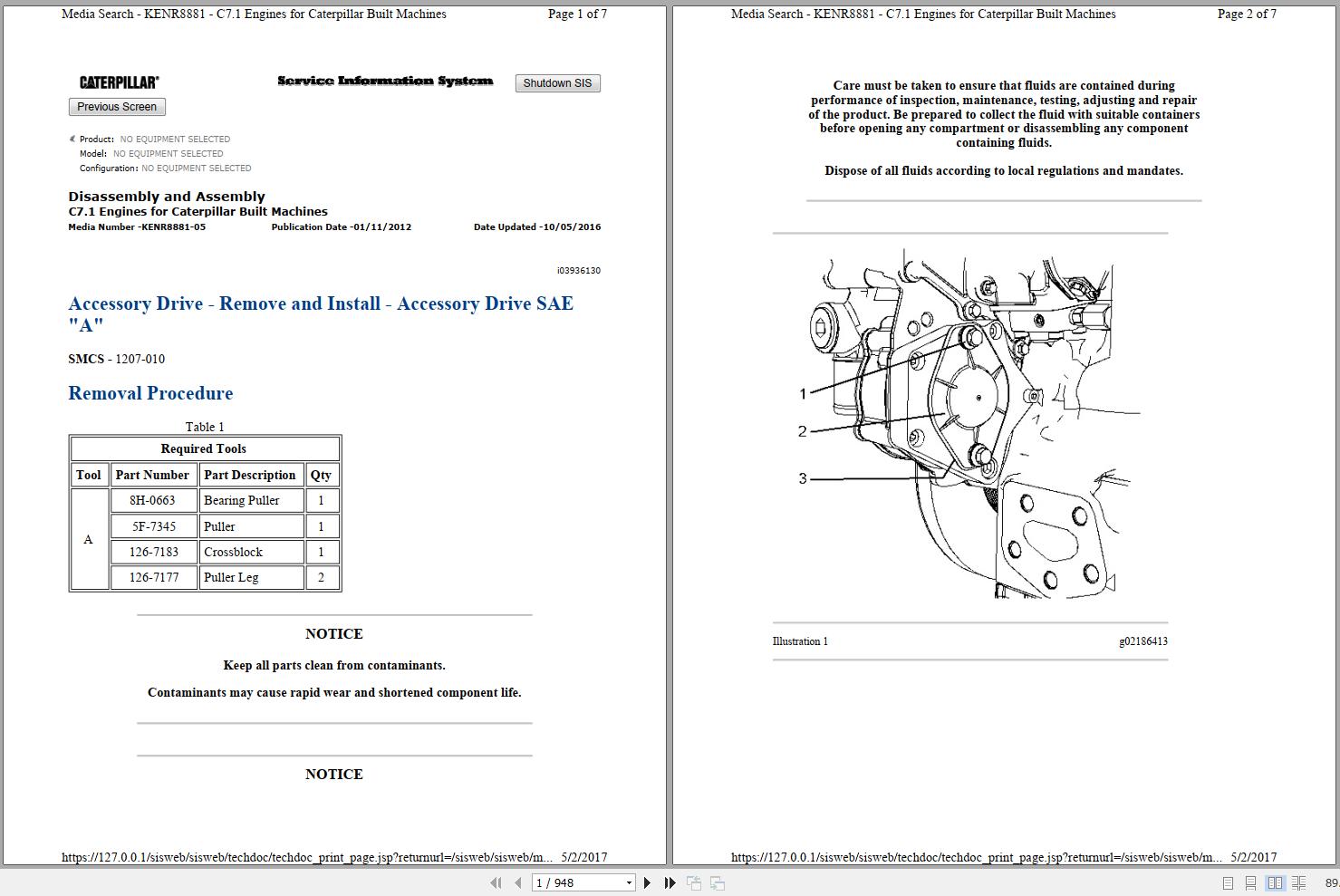 Media Search - KENR8881 - C7.1 Engines for Caterpillar Built Machines Page 1 of 7

CATERPILLAR®

Service Information System

Shutdown SIS

Previous Screen

Product: NO EQUIPMENT SELECTED
Model: NO EQUIPMENT SELECTED
Configuration: NO EQUIPMENT SELECTED

Disassembly and Assembly
C7.1 Engines for Caterpillar Built Machines
Media Number -KENR8881-05 Publication Date -01/11/2012 Date Updated -10/05/2016

i03936130

Accessory Drive - Remove and Install - Accessory Drive SAE "A"

SMCS - 1207-010

Removal Procedure

Table 1

| Required Tools | | | |
|---|---|---|---|
| Tool | Part Number | Part Description | Qty |
| A | 8H-0663 | Bearing Puller | 1 |
| | 5F-7345 | Puller | 1 |
| | 126-7183 | Crossblock | 1 |
| | 126-7177 | Puller Leg | 2 |

NOTICE

Keep all parts clean from contaminants.

Contaminants may cause rapid wear and shortened component life.

NOTICE

https://127.0.0.1/sisweb/sisweb/techdoc/techdoc_print_page.jsp?returnurl=/sisweb/sisweb/m... 5/2/2017

Media Search - KENR8881 - C7.1 Engines for Caterpillar Built Machines Page 2 of 7

Care must be taken to ensure that fluids are contained during performance of inspection, maintenance, testing, adjusting and repair of the product. Be prepared to collect the fluid with suitable containers before opening any compartment or disassembling any component containing fluids.

Dispose of all fluids according to local regulations and mandates.

1
2
3

Illustration 1 g02186413

https://127.0.0.1/sisweb/sisweb/techdoc/techdoc_print_page.jsp?returnurl=/sisweb/sisweb/m... 5/2/2017

1 / 948

89.