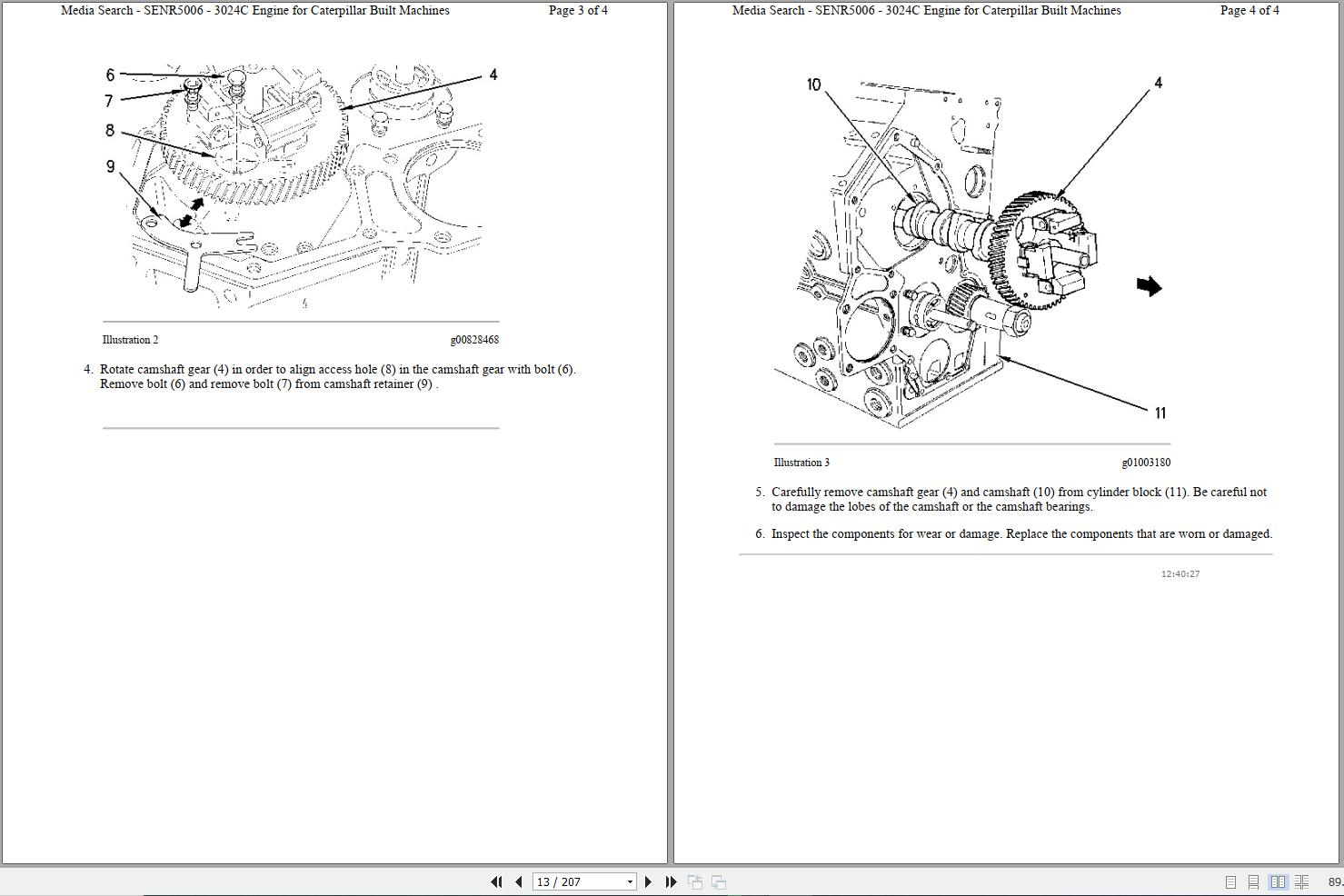 Media Search - SENR5006 - 3024C Engine for Caterpillar Built Machines Page 3 of 4

6
7
8
9
4

Illustration 2 g00828468

4. Rotate camshaft gear (4) in order to align access hole (8) in the camshaft gear with bolt (6). Remove bolt (6) and remove bolt (7) from camshaft retainer (9) .

Media Search - SENR5006 - 3024C Engine for Caterpillar Built Machines Page 4 of 4

10
4
11

Illustration 3 g01003180

5. Carefully remove camshaft gear (4) and camshaft (10) from cylinder block (11). Be careful not to damage the lobes of the camshaft or the camshaft bearings.

6. Inspect the components for wear or damage. Replace the components that are worn or damaged.

12:40:27

13 / 207

89.