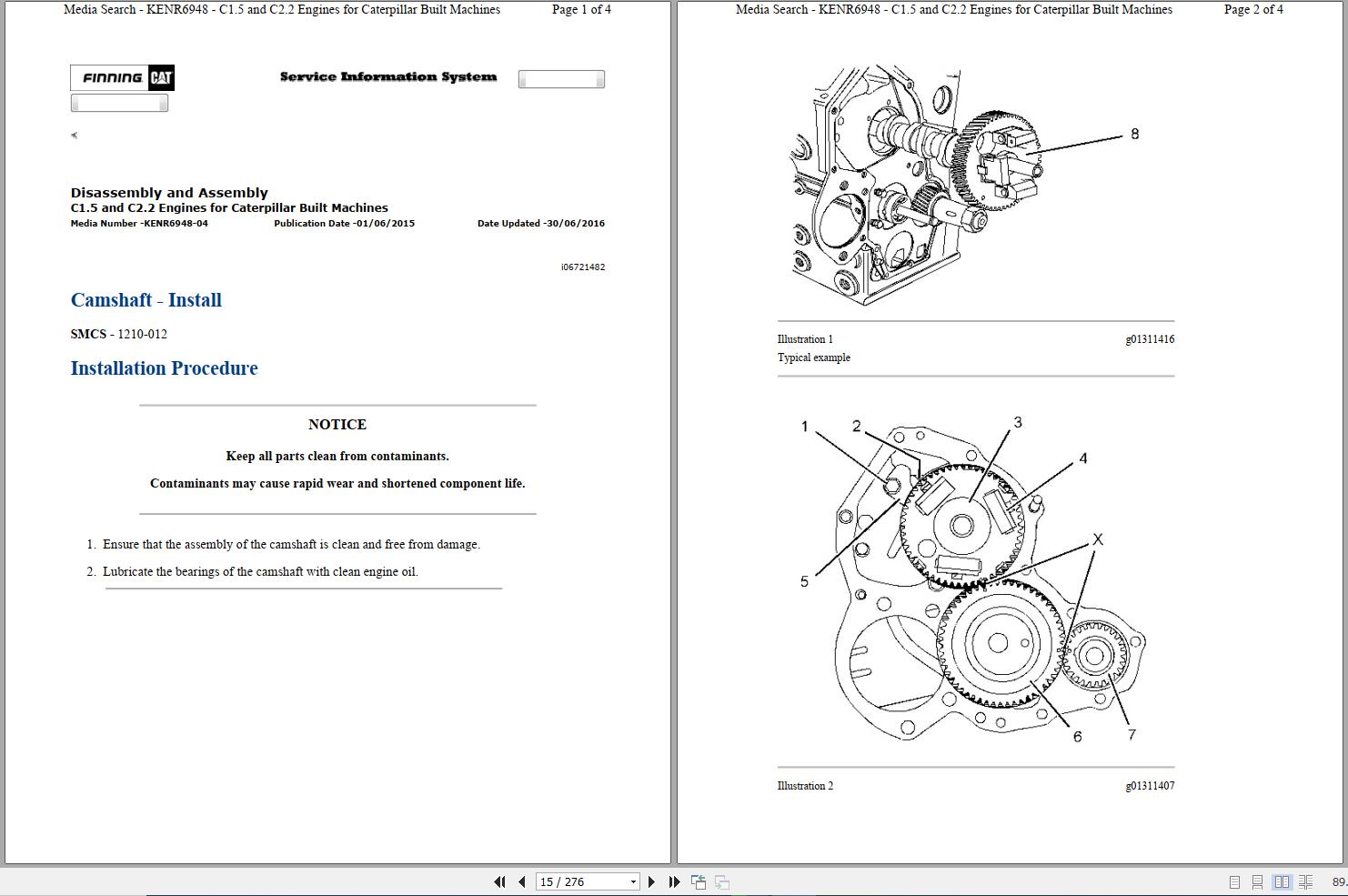 Media Search - KENR6948 - C1.5 and C2.2 Engines for Caterpillar Built Machines Page 1 of 4

FINNING CAT

Service Information System

Disassembly and Assembly
C1.5 and C2.2 Engines for Caterpillar Built Machines
Media Number -KENR6948-04 Publication Date -01/06/2015 Date Updated -30/06/2016

i06721482

Camshaft - Install

SMCS - 1210-012

Installation Procedure

NOTICE

Keep all parts clean from contaminants.

Contaminants may cause rapid wear and shortened component life.

1. Ensure that the assembly of the camshaft is clean and free from damage.

2. Lubricate the bearings of the camshaft with clean engine oil.

Media Search - KENR6948 - C1.5 and C2.2 Engines for Caterpillar Built Machines Page 2 of 4

8

Illustration 1 g01311416
Typical example

1 2 3 4 5 X 6 7

Illustration 2 g01311407

15 / 276

89.