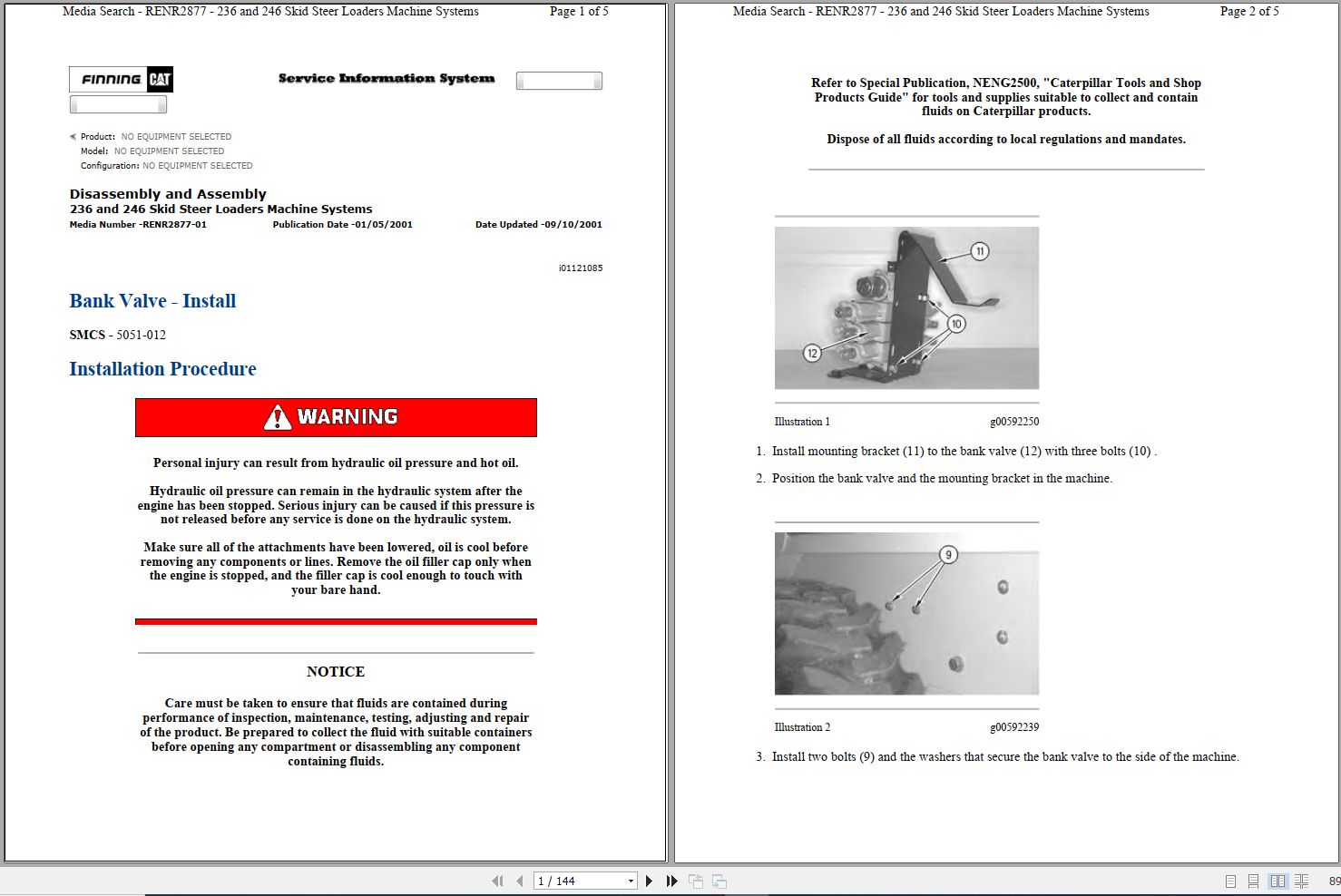 Media Search - RENR2877 - 236 and 246 Skid Steer Loaders Machine Systems Page 1 of 5

FINNING CAT

Service Information System

Product: NO EQUIPMENT SELECTED
Model: NO EQUIPMENT SELECTED
Configuration: NO EQUIPMENT SELECTED

Disassembly and Assembly
236 and 246 Skid Steer Loaders Machine Systems
Media Number -RENR2877-01 Publication Date -01/05/2001 Date Updated -09/10/2001

i01121085

Bank Valve - Install

SMCS - 5051-012

Installation Procedure

WARNING

Personal injury can result from hydraulic oil pressure and hot oil.

Hydraulic oil pressure can remain in the hydraulic system after the engine has been stopped. Serious injury can be caused if this pressure is not released before any service is done on the hydraulic system.

Make sure all of the attachments have been lowered, oil is cool before removing any components or lines. Remove the oil filler cap only when the engine is stopped, and the filler cap is cool enough to touch with your bare hand.

NOTICE

Care must be taken to ensure that fluids are contained during performance of inspection, maintenance, testing, adjusting and repair of the product. Be prepared to collect the fluid with suitable containers before opening any compartment or disassembling any component containing fluids.

Media Search - RENR2877 - 236 and 246 Skid Steer Loaders Machine Systems Page 2 of 5

Refer to Special Publication, NENG2500, "Caterpillar Tools and Shop Products Guide" for tools and supplies suitable to collect and contain fluids on Caterpillar products.

Dispose of all fluids according to local regulations and mandates.

11
10
12

Illustration 1 g00592250

1. Install mounting bracket (11) to the bank valve (12) with three bolts (10) .

2. Position the bank valve and the mounting bracket in the machine.

9

Illustration 2 g00592239

3. Install two bolts (9) and the washers that secure the bank valve to the side of the machine.

1 / 144

89