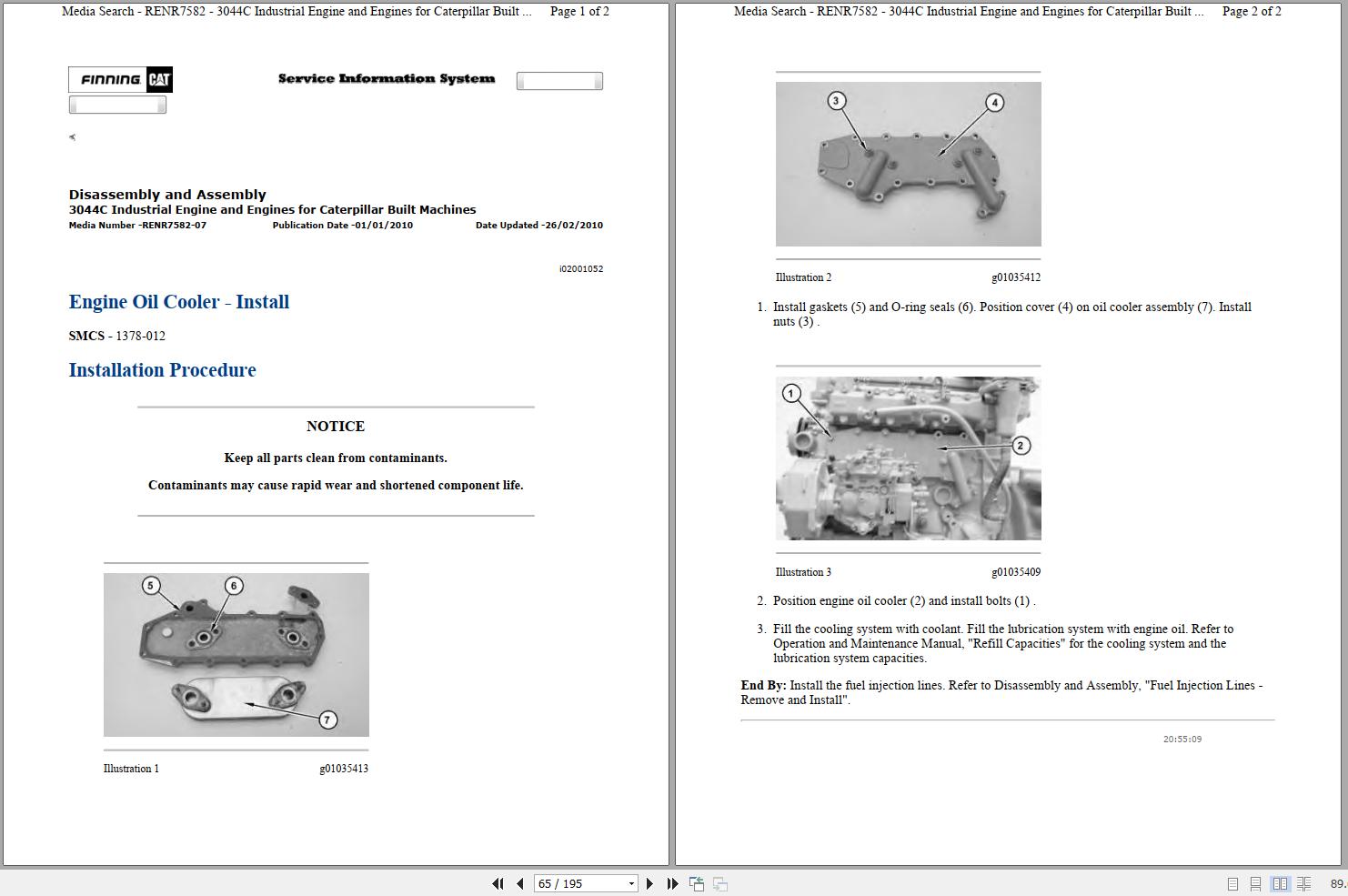 Media Search - RENR7582 - 3044C Industrial Engine and Engines for Caterpillar Built ... Page 1 of 2

FINNING CAT

Service Information System

Disassembly and Assembly
3044C Industrial Engine and Engines for Caterpillar Built Machines
Media Number -RENR7582-07 Publication Date -01/01/2010 Date Updated -26/02/2010

i02001052

Engine Oil Cooler - Install

SMCS - 1378-012

Installation Procedure

NOTICE

Keep all parts clean from contaminants.

Contaminants may cause rapid wear and shortened component life.

5
6
7

Illustration 1 g01035413

Media Search - RENR7582 - 3044C Industrial Engine and Engines for Caterpillar Built ... Page 2 of 2

3
4

Illustration 2 g01035412

1. Install gaskets (5) and O-ring seals (6). Position cover (4) on oil cooler assembly (7). Install nuts (3) .

1
2

Illustration 3 g01035409

2. Position engine oil cooler (2) and install bolts (1) .

3. Fill the cooling system with coolant. Fill the lubrication system with engine oil. Refer to Operation and Maintenance Manual, "Refill Capacities" for the cooling system and the lubrication system capacities.

End By: Install the fuel injection lines. Refer to Disassembly and Assembly, "Fuel Injection Lines - Remove and Install".

20:55:09

65 / 195

89.